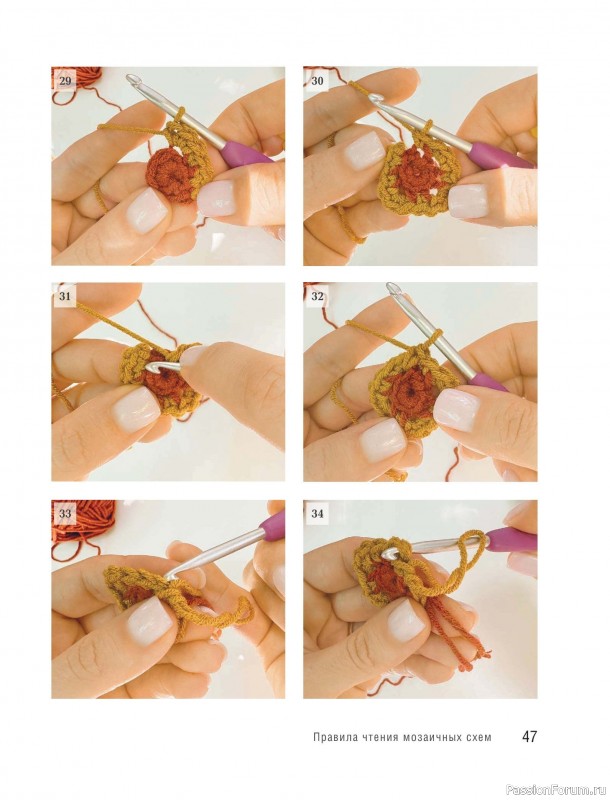 29

30

31

32

33

34

Правила чтения мозаичных схем 47

PassionForum.ru