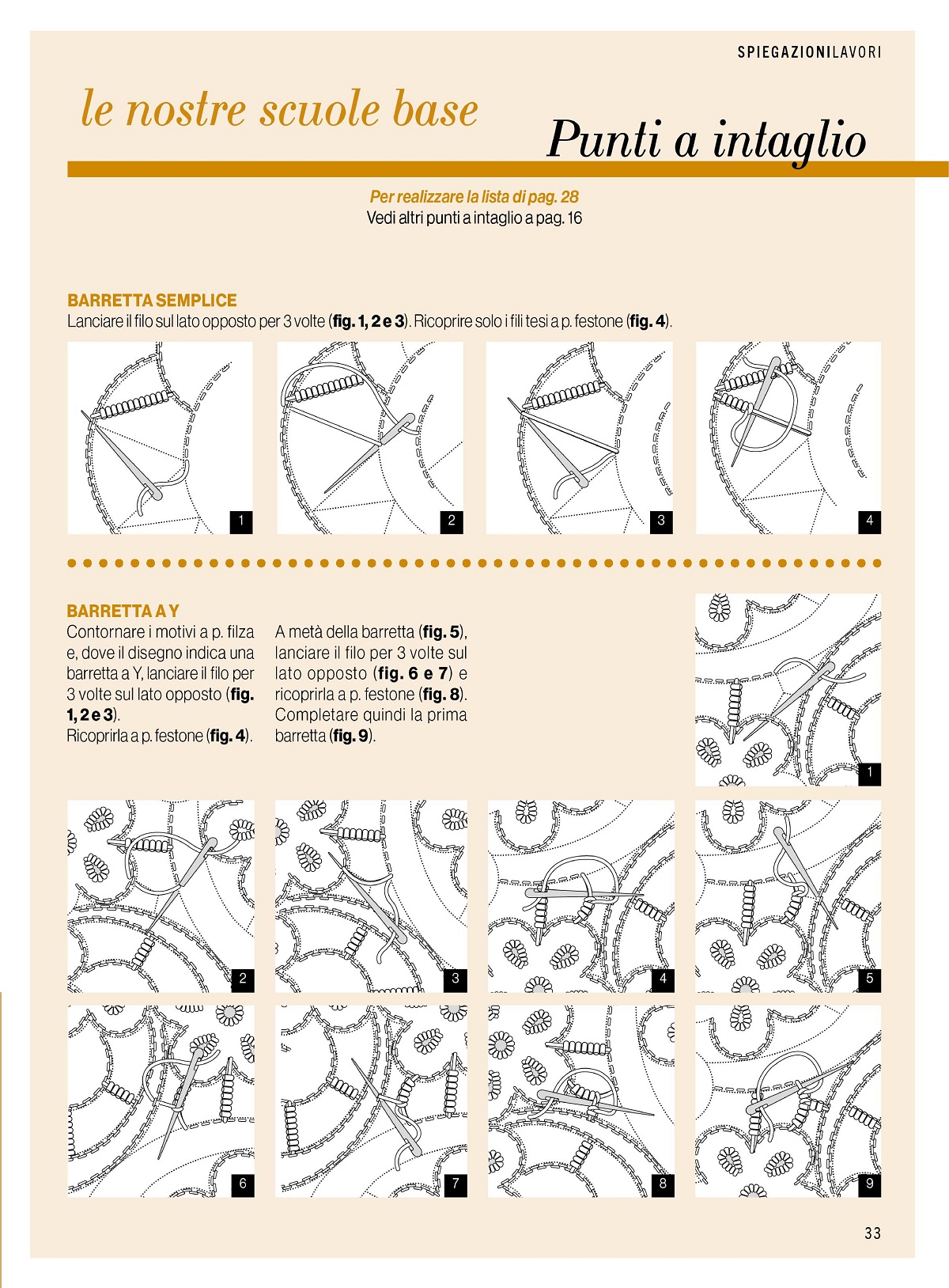 SPIEGAZIONILAVORI

le nostre scuole base

Punti a intaglio

Per realizzare la lista di pag. 28
Vedi altri punti a intaglio a pag. 16

BARRETTA SEMPLICE
Lanciare il filo sul lato opposto per 3 volte (fig. 1, 2 e 3). Ricoprire solo i fili tesi a p. festone (fig. 4).

1

2

3

4

BARRETTA A Y
Contornare i motivi a p. filza e, dove il disegno indica una barretta a Y, lanciare il filo per 3 volte sul lato opposto (fig. 1, 2 e 3).
Ricoprirla a p. festone (fig. 4).

A metà della barretta (fig. 5), lanciare il filo per 3 volte sul lato opposto (fig. 6 e 7) e ricoprirla a p. festone (fig. 8). Completare quindi la prima barretta (fig. 9).

1

2

3

4

5

6

7

8

9

33