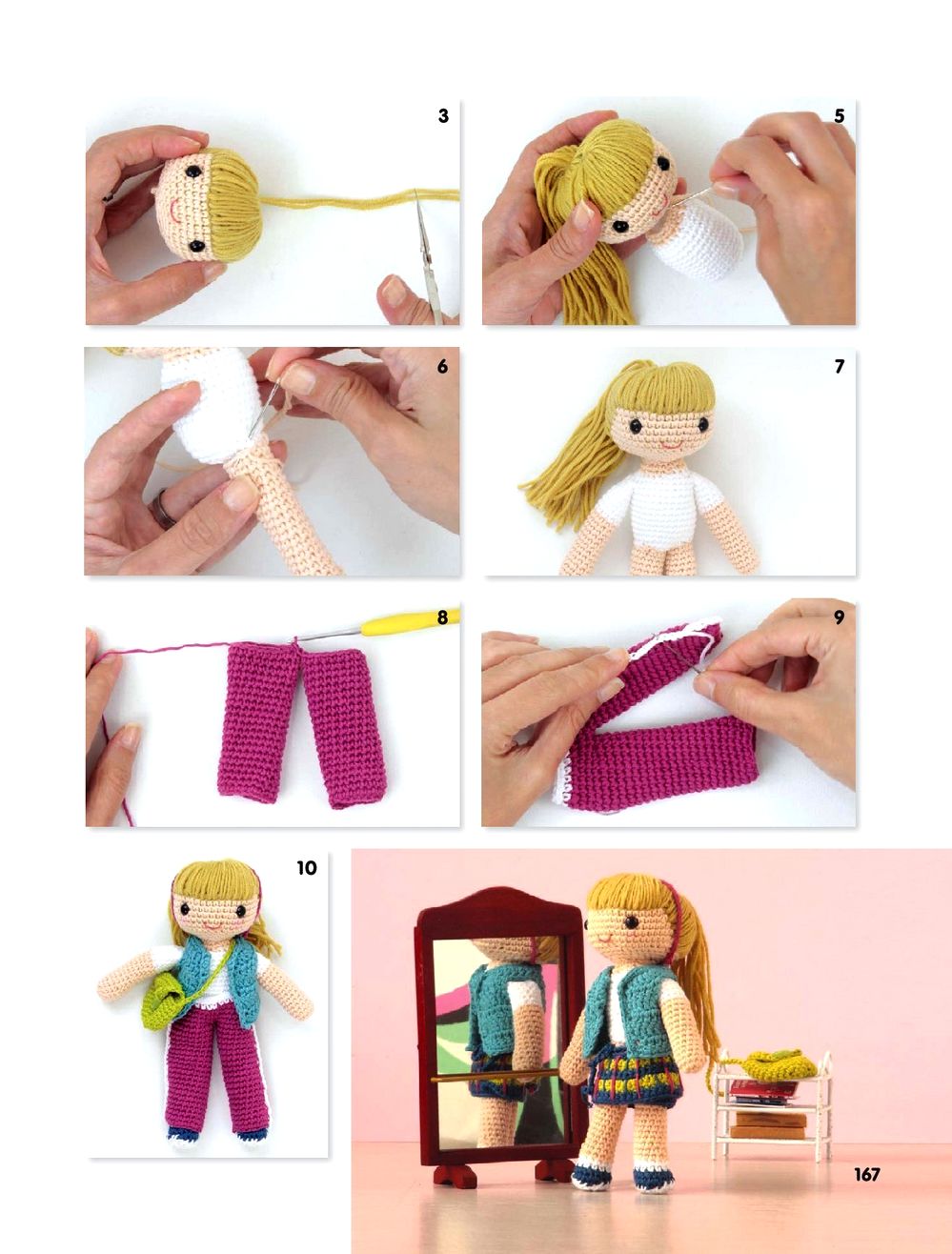 3

5

6

7

8

9

10

167