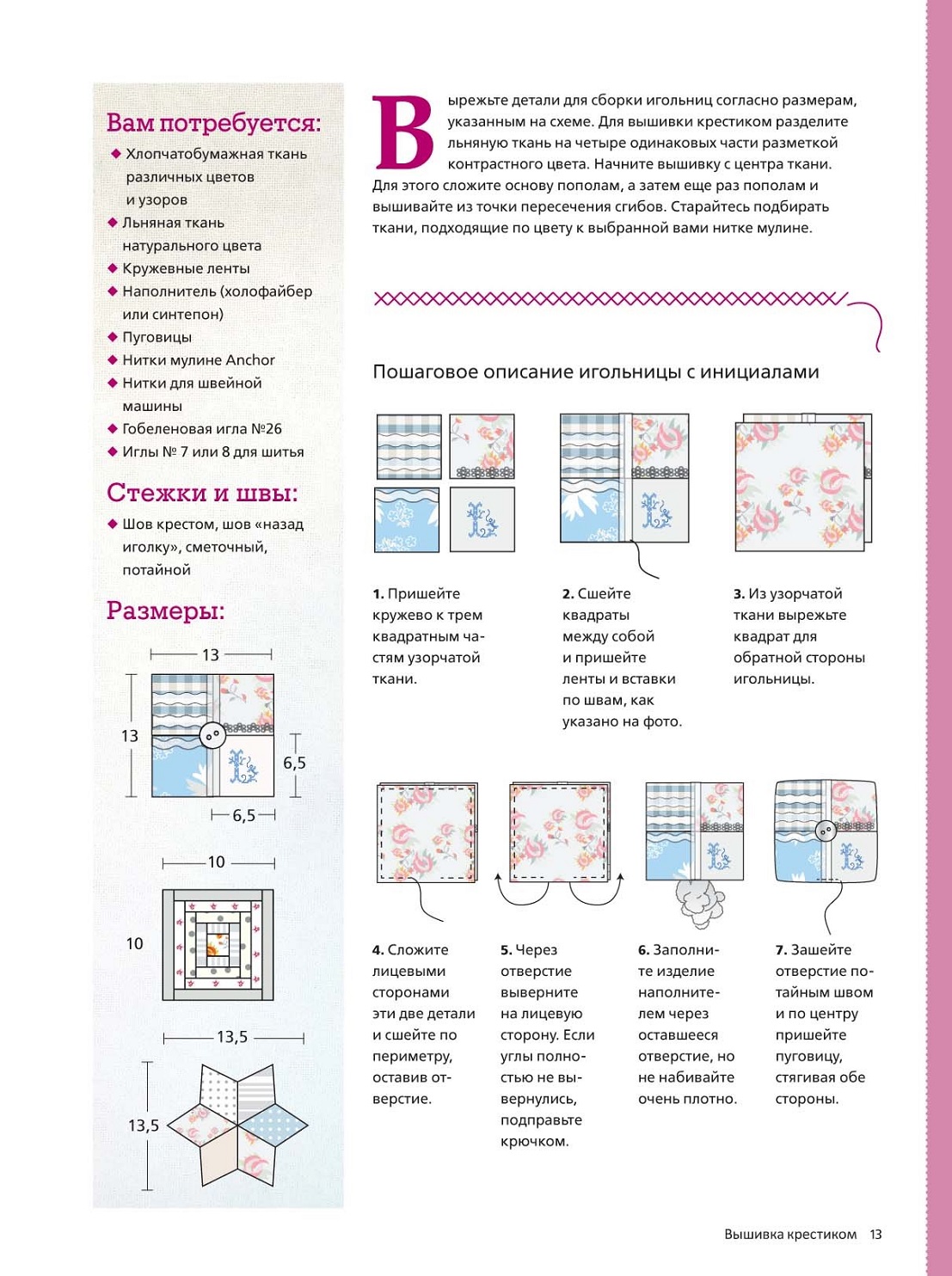 Вам потребуется:

◆ Хлопчатобумажная ткань различных цветов и узоров
◆ Льняная ткань натурального цвета
◆ Кружевные ленты
◆ Наполнитель (холофайбер или синтепон)
◆ Пуговицы
◆ Нитки мулине Anchor
◆ Нитки для швейной машины
◆ Гобеленовая игла №26
◆ Иглы № 7 или 8 для шитья

Стежки и швы:

◆ Шов крестом, шов «назад иголку», сметочный, потайной

Размеры:

13

13

6,5

6,5

10

10

13,5

13,5

Вырежьте детали для сборки игольниц согласно размерам, указанным на схеме. Для вышивки крестиком разделите льняную ткань на четыре одинаковых части разметкой контрастного цвета. Начните вышивку с центра ткани. Для этого сложите основу пополам, а затем еще раз пополам и вышивайте из точки пересечения сгибов. Старайтесь подбирать ткани, подходящие по цвету к выбранной вами нитке мулине.

Пошаговое описание игольницы с инициалами

1. Пришейте кружево к трем квадратным частям узорчатой ткани.

2. Сшейте квадраты между собой и пришейте ленты и вставки по швам, как указано на фото.

3. Из узорчатой ткани вырежьте квадрат для обратной стороны игольницы.

4. Сложите лицевыми сторонами эти две детали и сшейте по периметру, оставив отверстие.

5. Через отверстие выверните на лицевую сторону. Если углы полностью не вывернулись, подправьте крючком.

6. Заполните изделие наполнителем через оставшееся отверстие, но не набивайте очень плотно.

7. Зашейте отверстие потайным швом и по центру пришейте пуговицу, стягивая обе стороны.

Вышивка крестиком 13