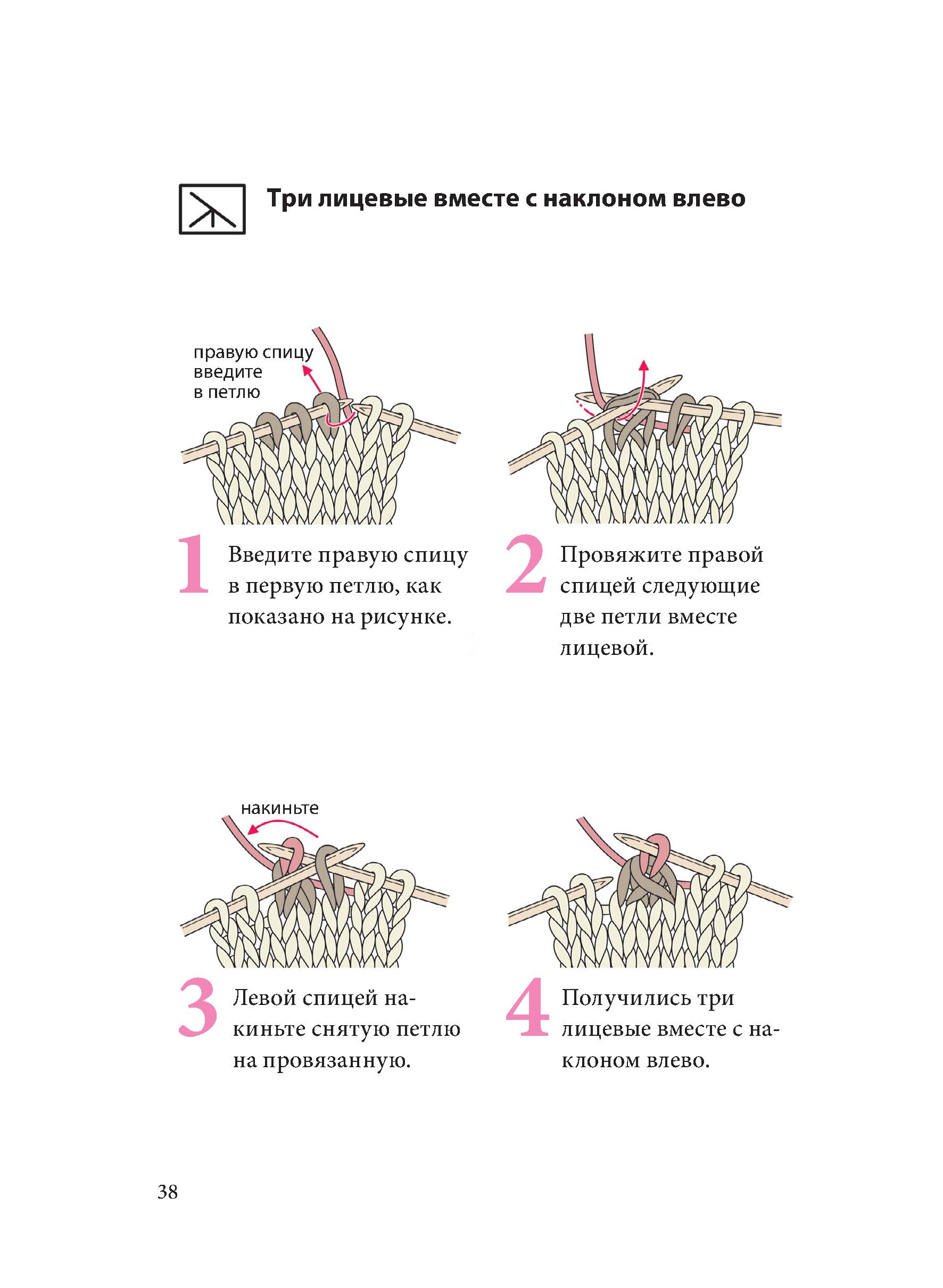 Три лицевые вместе с наклоном влево

правую спицу введите в петлю

1 Введите правую спицу в первую петлю, как показано на рисунке.

2 Провяжите правой спицей следующие две петли вместе лицевой.

накиньте

3 Левой спицей накиньте снятую петлю на провязанную.

4 Получились три лицевые вместе с наклоном влево.

38