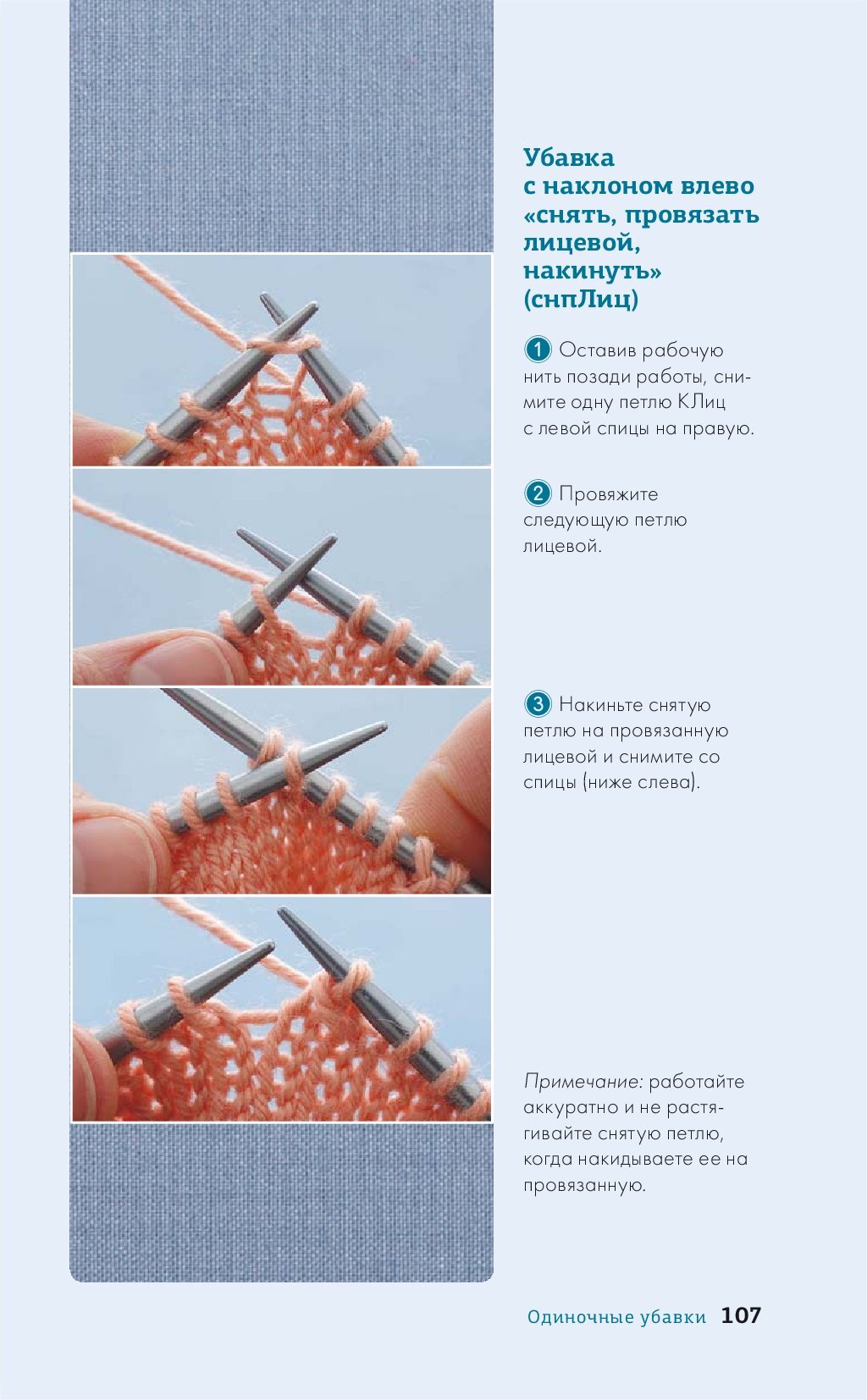 Убавка с наклоном влево «снять, провязать лицевой, накинуть» (снпЛиц)

1 Оставив рабочую нить позади работы, снимите одну петлю КЛиц с левой спицы на правую.

2 Провяжите следующую петлю лицевой.

3 Накиньте снятую петлю на провязанную лицевой и снимите со спицы (ниже слева).

Примечание: работайте аккуратно и не растягивайте снятую петлю, когда накидываете ее на провязанную.

Одиночные убавки 107