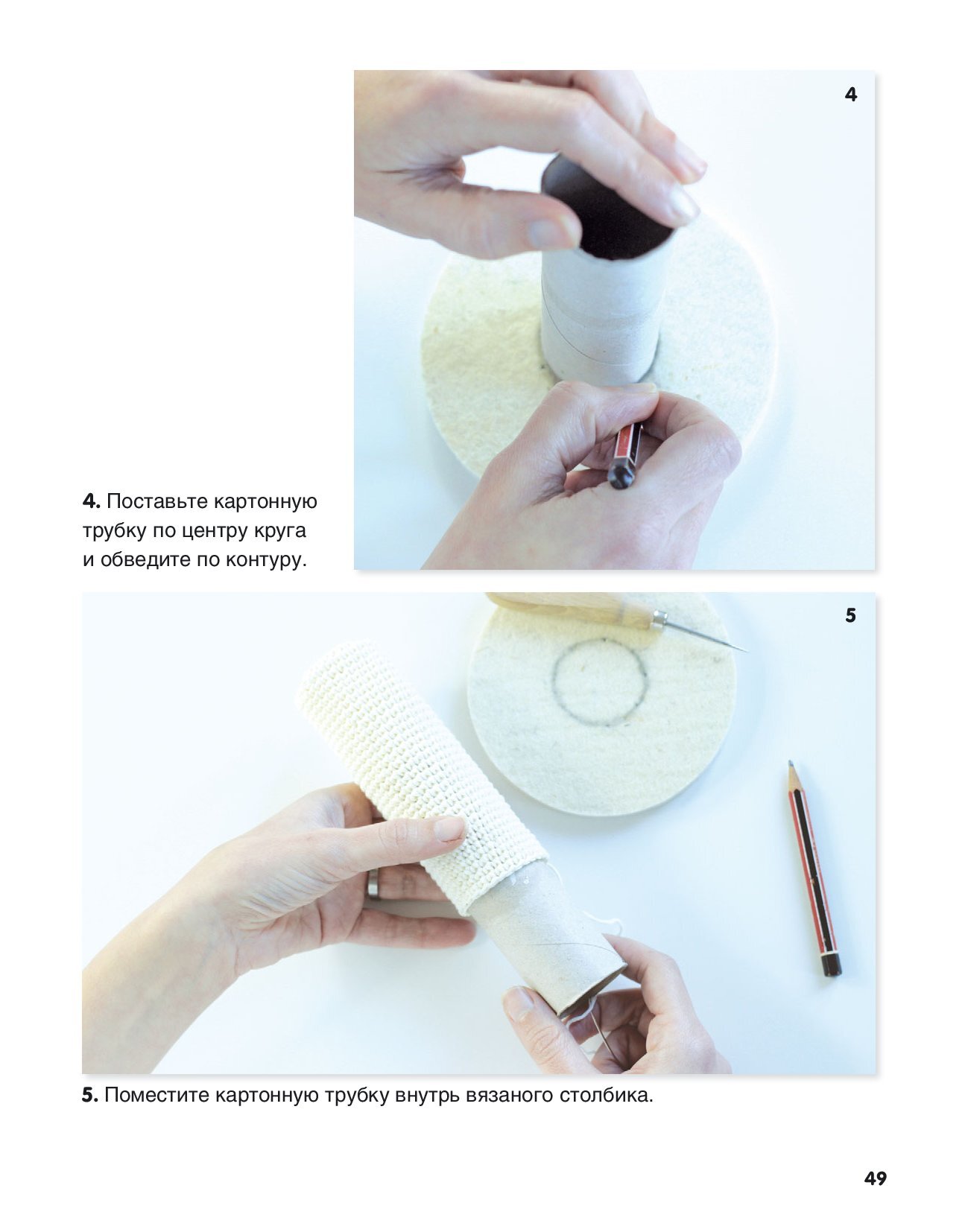 4

4. Поставьте картонную трубку по центру круга и обведите по контуру.

5

5. Поместите картонную трубку внутрь вязаного столбика.

49