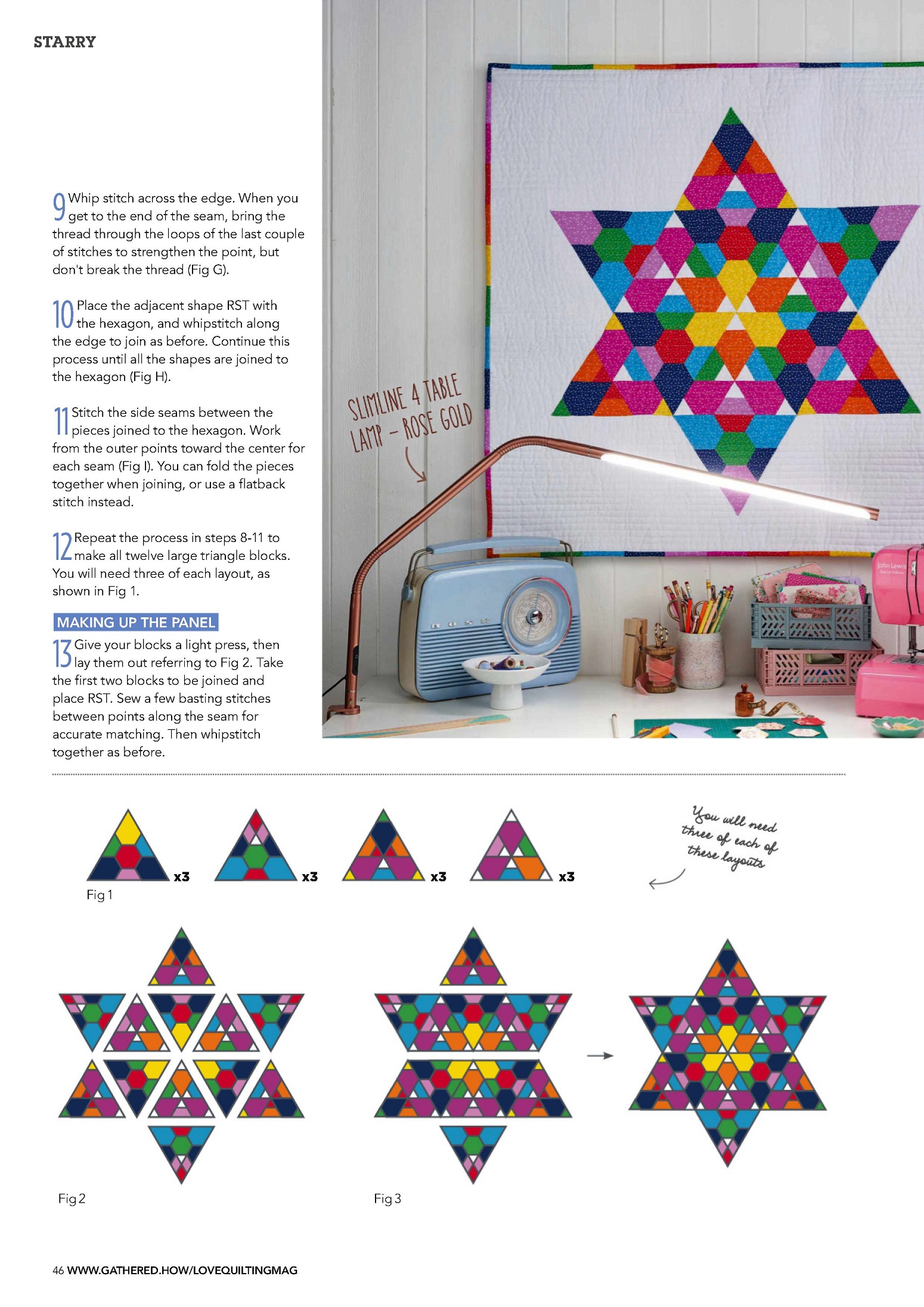 STARRY

9 Whip stitch across the edge. When you get to the end of the seam, bring the thread through the loops of the last couple of stitches to strengthen the point, but don't break the thread (Fig G).

10 Place the adjacent shape RST with the hexagon, and whipstitch along the edge to join as before. Continue this process until all the shapes are joined to the hexagon (Fig H).

11 Stitch the side seams between the pieces joined to the hexagon. Work from the outer points toward the center for each seam (Fig I). You can fold the pieces together when joining, or use a flatback stitch instead.

12 Repeat the process in steps 8-11 to make all twelve large triangle blocks. You will need three of each layout, as shown in Fig 1.

MAKING UP THE PANEL

13 Give your blocks a light press, then lay them out referring to Fig 2. Take the first two blocks to be joined and place RST. Sew a few basting stitches between points along the seam for accurate matching. Then whipstitch together as before.

SLIMLINE 4 TABLE LAMP – ROSE GOLD

John Lewis

x3 x3 x3 x3

Fig 1

You will need three of each of these layouts

Fig 2

Fig 3

46 WWW.GATHERED.HOW/LOVEQUILTINGMAG