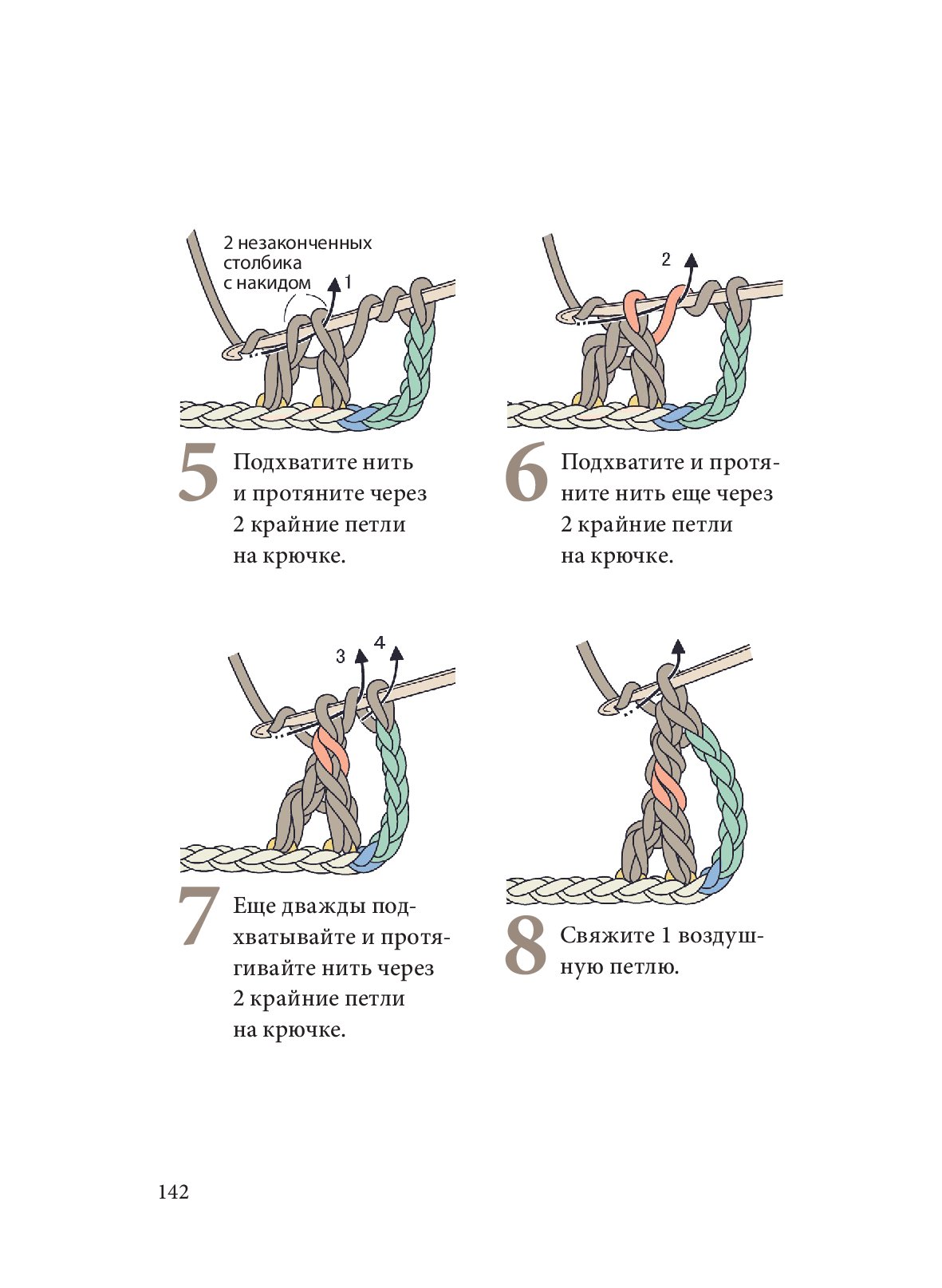 2 незаконченных столбика с накидом

1

5 Подхватите нить и протяните через 2 крайние петли на крючке.

2

6 Подхватите и протяните нить еще через 2 крайние петли на крючке.

3 4

7 Еще дважды подхватывайте и протягивайте нить через 2 крайние петли на крючке.

8 Свяжите 1 воздушную петлю.

142