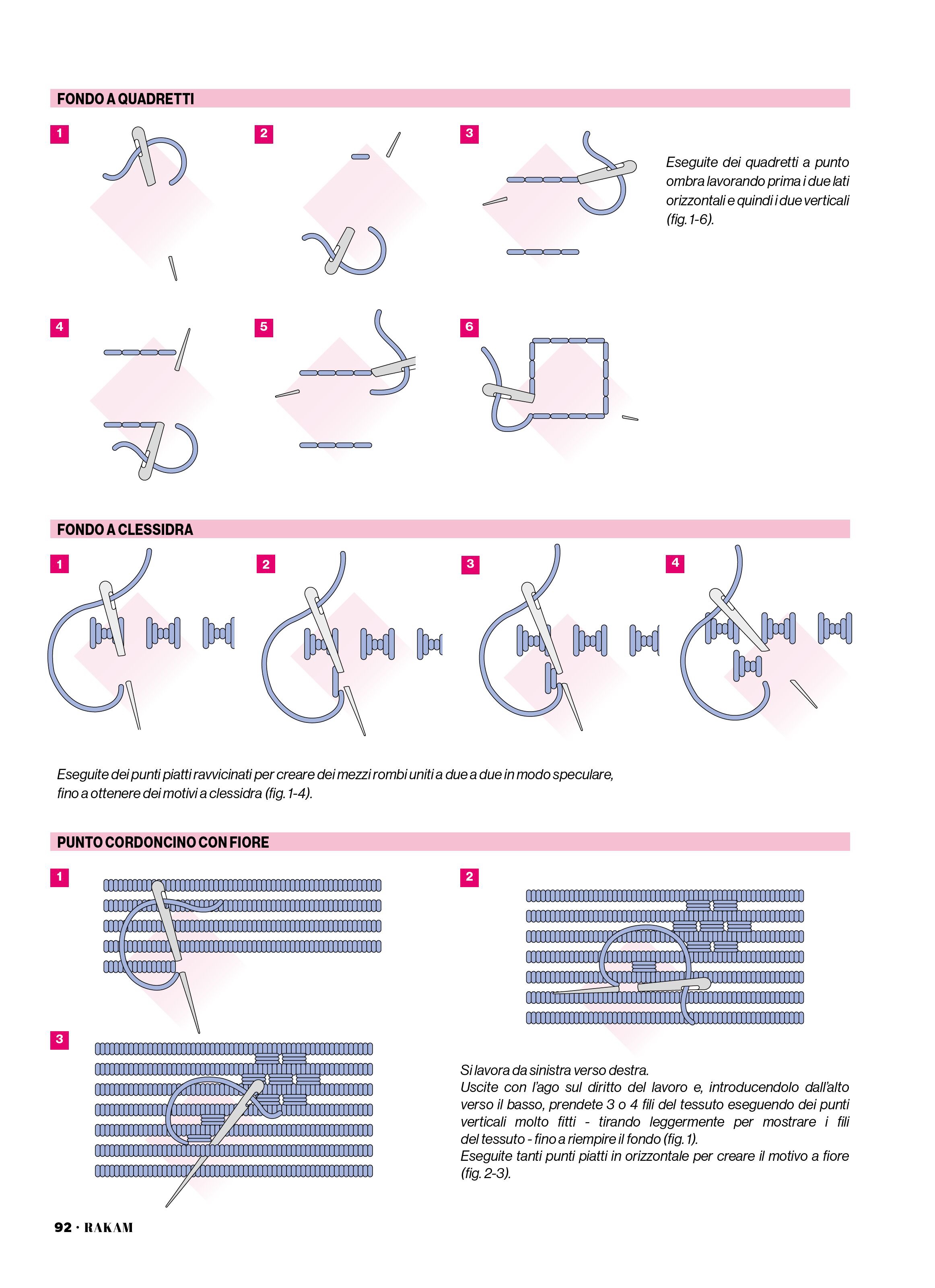 FONDO A QUADRETTI

1

2

3

Eseguite dei quadretti a punto ombra lavorando prima i due lati orizzontali e quindi i due verticali (fig. 1-6).

4

5

6

FONDO A CLESSIDRA

1

2

3

4

Eseguite dei punti piatti ravvicinati per creare dei mezzi rombi uniti a due a due in modo speculare, fino a ottenere dei motivi a clessidra (fig. 1-4).

PUNTO CORDONCINO CON FIORE

1

2

3

Si lavora da sinistra verso destra.
Uscite con l'ago sul diritto del lavoro e, introducendolo dall'alto verso il basso, prendete 3 o 4 fili del tessuto eseguendo dei punti verticali molto fitti - tirando leggermente per mostrare i fili del tessuto - fino a riempire il fondo (fig. 1).
Eseguite tanti punti piatti in orizzontale per creare il motivo a fiore (fig. 2-3).

92 · RAKAM