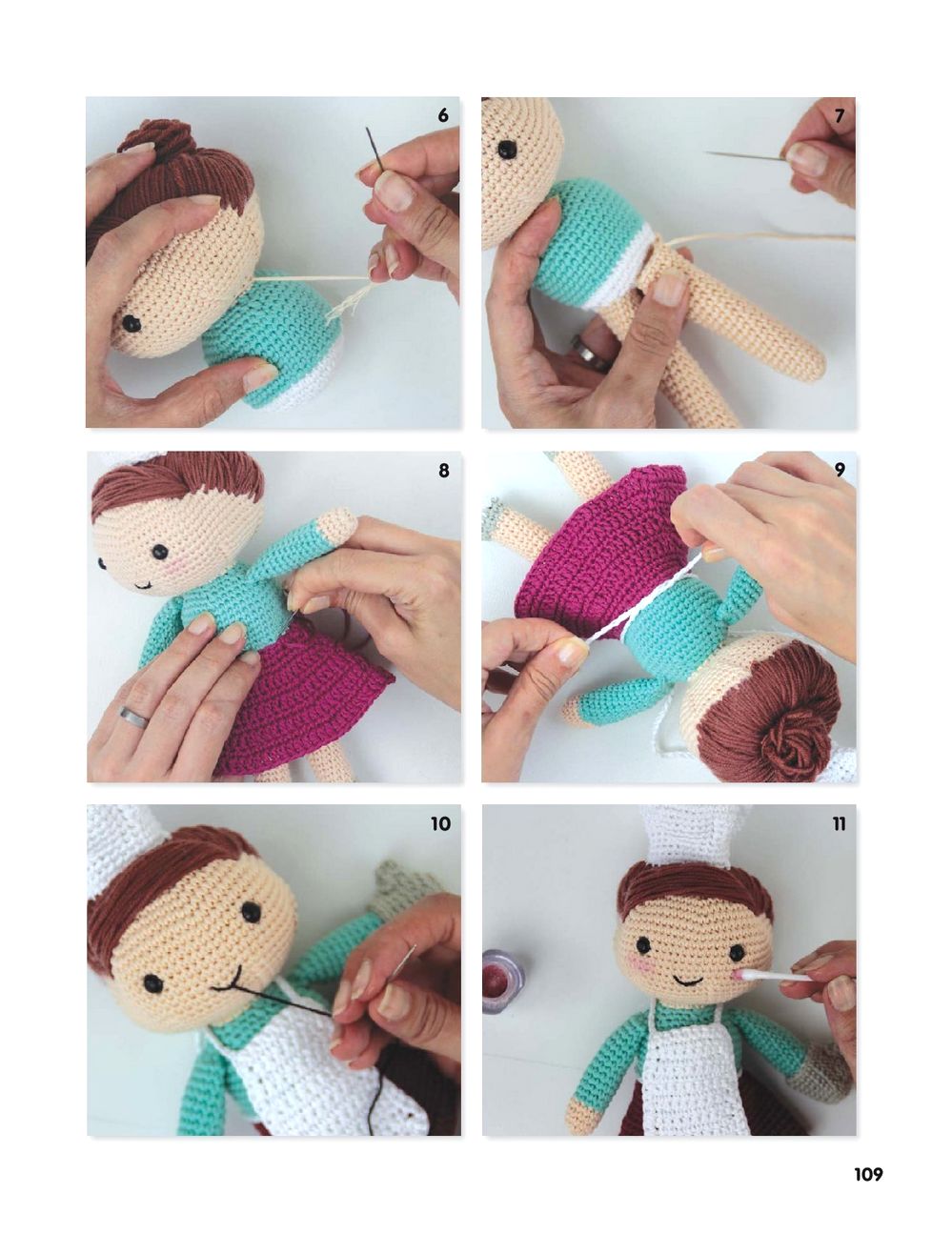 6

7

8

9

10

11

109