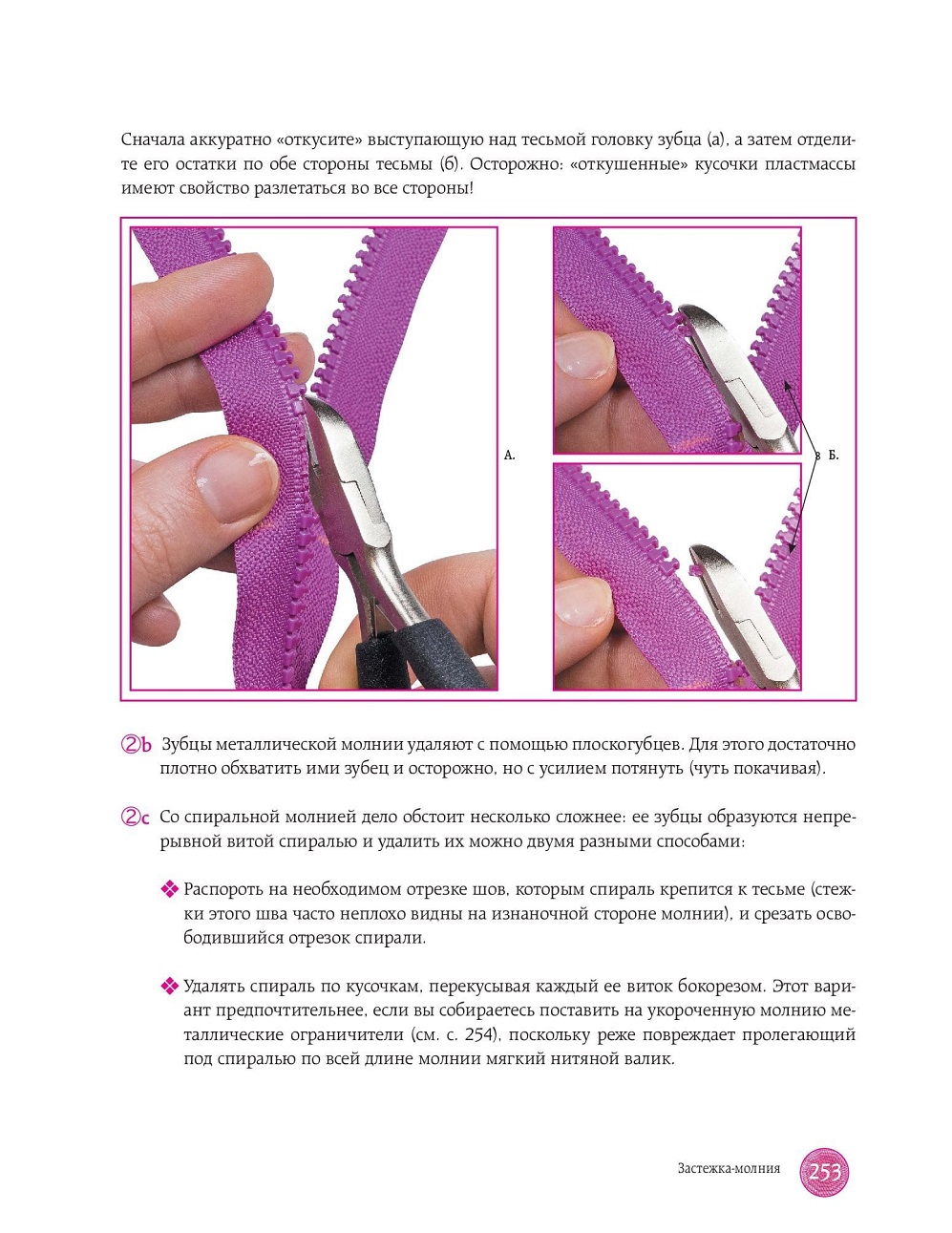 Сначала аккуратно «откусите» выступающую над тесьмой головку зубца (а), а затем отделите его остатки по обе стороны тесьмы (б). Осторожно: «откушенные» кусочки пластмассы имеют свойство разлетаться во все стороны!

А.

Б.

②b Зубцы металлической молнии удаляют с помощью плоскогубцев. Для этого достаточно плотно обхватить ими зубец и осторожно, но с усилием потянуть (чуть покачивая).

②c Со спиральной молнией дело обстоит несколько сложнее: ее зубцы образуются непрерывной витой спиралью и удалить их можно двумя разными способами:

❖ Распороть на необходимом отрезке шов, которым спираль крепится к тесьме (стежки этого шва часто неплохо видны на изнаночной стороне молнии), и срезать освободившийся отрезок спирали.

❖ Удалять спираль по кусочкам, перекусывая каждый ее виток бокорезом. Этот вариант предпочтительнее, если вы собираетесь поставить на укороченную молнию металлические ограничители (см. с. 254), поскольку реже повреждает пролегающий под спиралью по всей длине молнии мягкий нитяной валик.

Застежка-молния 253