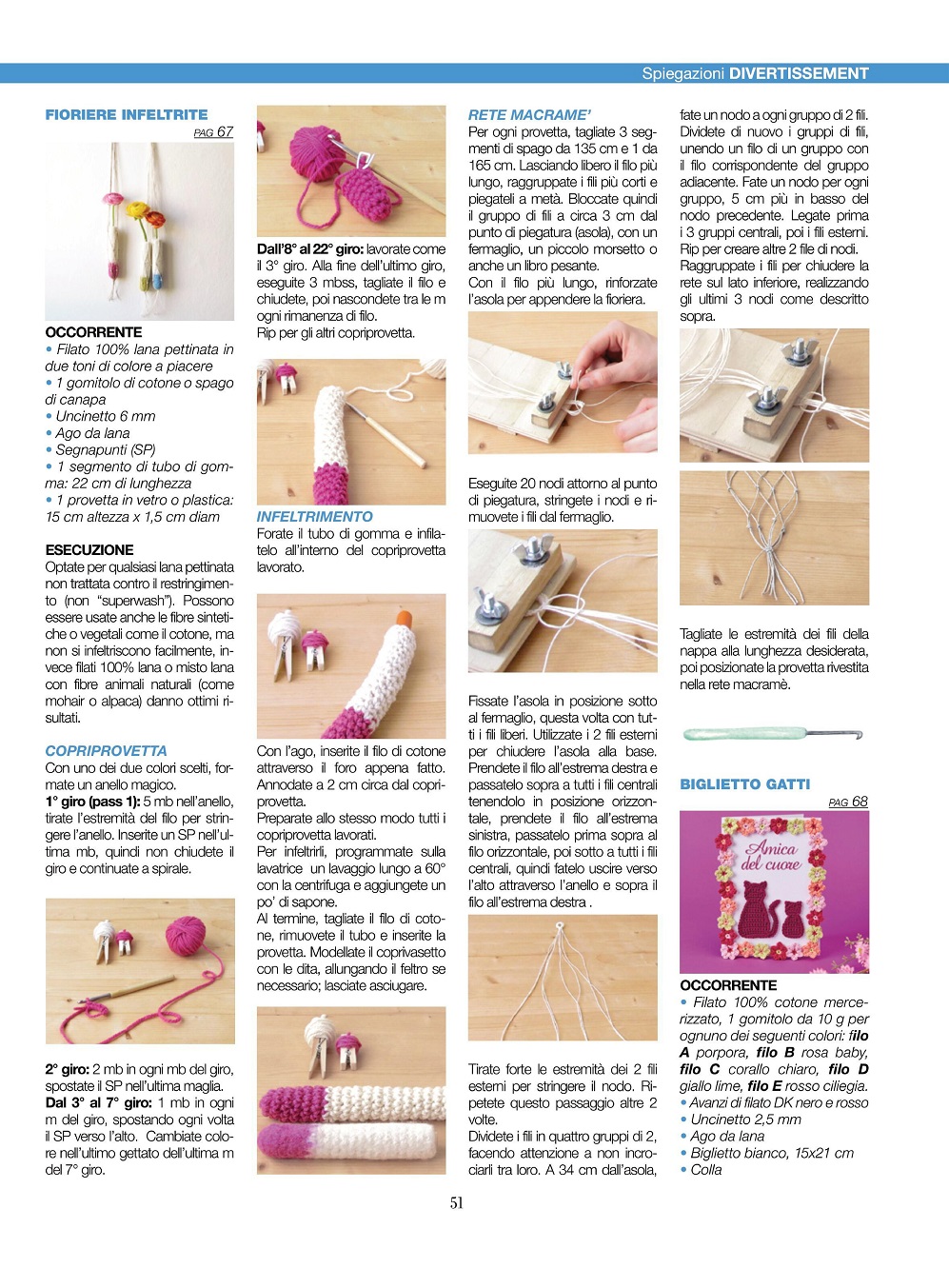 Spiegazioni DIVERTISSEMENT

FIORIERE INFELTRITE
PAG 67

OCCORRENTE
• Filato 100% lana pettinata in due toni di colore a piacere
• 1 gomitolo di cotone o spago di canapa
• Uncinetto 6 mm
• Ago da lana
• Segnapunti (SP)
• 1 segmento di tubo di gomma: 22 cm di lunghezza
• 1 provetta in vetro o plastica: 15 cm altezza x 1,5 cm diam

ESECUZIONE
Optate per qualsiasi lana pettinata non trattata contro il restringimento (non "superwash"). Possono essere usate anche le fibre sintetiche o vegetali come il cotone, ma non si infeltriscono facilmente, invece filati 100% lana o misto lana con fibre animali naturali (come mohair o alpaca) danno ottimi risultati.

COPRIPROVETTA
Con uno dei due colori scelti, formate un anello magico.
1° giro (pass 1): 5 mb nell'anello, tirate l'estremità del filo per stringere l'anello. Inserite un SP nell'ultima mb, quindi non chiudete il giro e continuate a spirale.

2° giro: 2 mb in ogni mb del giro, spostate il SP nell'ultima maglia.
Dal 3° al 7° giro: 1 mb in ogni m del giro, spostando ogni volta il SP verso l'alto. Cambiate colore nell'ultimo gettato dell'ultima m del 7° giro.

Dall'8° al 22° giro: lavorate come il 3° giro. Alla fine dell'ultimo giro, eseguite 3 mbss, tagliate il filo e chiudete, poi nascondete tra le m ogni rimanenza di filo.
Rip per gli altri copriprovetta.

INFELTRIMENTO
Forate il tubo di gomma e infilatelo all'interno del copriprovetta lavorato.

Con l'ago, inserite il filo di cotone attraverso il foro appena fatto. Annodate a 2 cm circa dal copriprovetta.
Preparate allo stesso modo tutti i copriprovetta lavorati.
Per infeltrirli, programmate sulla lavatrice un lavaggio lungo a 60° con la centrifuga e aggiungete un po' di sapone.
Al termine, tagliate il filo di cotone, rimuovete il tubo e inserite la provetta. Modellate il coprivasetto con le dita, allungando il feltro se necessario; lasciate asciugare.

RETE MACRAME'
Per ogni provetta, tagliate 3 segmenti di spago da 135 cm e 1 da 165 cm. Lasciando libero il filo più lungo, raggruppate i fili più corti e piegateli a metà. Bloccate quindi il gruppo di fili a circa 3 cm dal punto di piegatura (asola), con un fermaglio, un piccolo morsetto o anche un libro pesante.
Con il filo più lungo, rinforzate l'asola per appendere la fioriera.

Eseguite 20 nodi attorno al punto di piegatura, stringete i nodi e rimuovete i fili dal fermaglio.

Fissate l'asola in posizione sotto al fermaglio, questa volta con tutti i fili liberi. Utilizzate i 2 fili esterni per chiudere l'asola alla base. Prendete il filo all'estrema destra e passatelo sopra a tutti i fili centrali tenendolo in posizione orizzontale, prendete il filo all'estrema sinistra, passatelo prima sopra al filo orizzontale, poi sotto a tutti i fili centrali, quindi fatelo uscire verso l'alto attraverso l'anello e sopra il filo all'estrema destra .

Tirate forte le estremità dei 2 fili esterni per stringere il nodo. Ripetete questo passaggio altre 2 volte.
Dividete i fili in quattro gruppi di 2, facendo attenzione a non incrociarli tra loro. A 34 cm dall'asola, fate un nodo a ogni gruppo di 2 fili. Dividete di nuovo i gruppi di fili, unendo un filo di un gruppo con il filo corrispondente del gruppo adiacente. Fate un nodo per ogni gruppo, 5 cm più in basso del nodo precedente. Legate prima i 3 gruppi centrali, poi i fili esterni. Rip per creare altre 2 file di nodi.
Raggruppate i fili per chiudere la rete sul lato inferiore, realizzando gli ultimi 3 nodi come descritto sopra.

Tagliate le estremità dei fili della nappa alla lunghezza desiderata, poi posizionate la provetta rivestita nella rete macramè.

BIGLIETTO GATTI
PAG 68

Amica del cuore

OCCORRENTE
• Filato 100% cotone mercerizzato, 1 gomitolo da 10 g per ognuno dei seguenti colori: filo A porpora, filo B rosa baby, filo C corallo chiaro, filo D giallo lime, filo E rosso ciliegia.
• Avanzi di filato DK nero e rosso
• Uncinetto 2,5 mm
• Ago da lana
• Biglietto bianco, 15x21 cm
• Colla

51