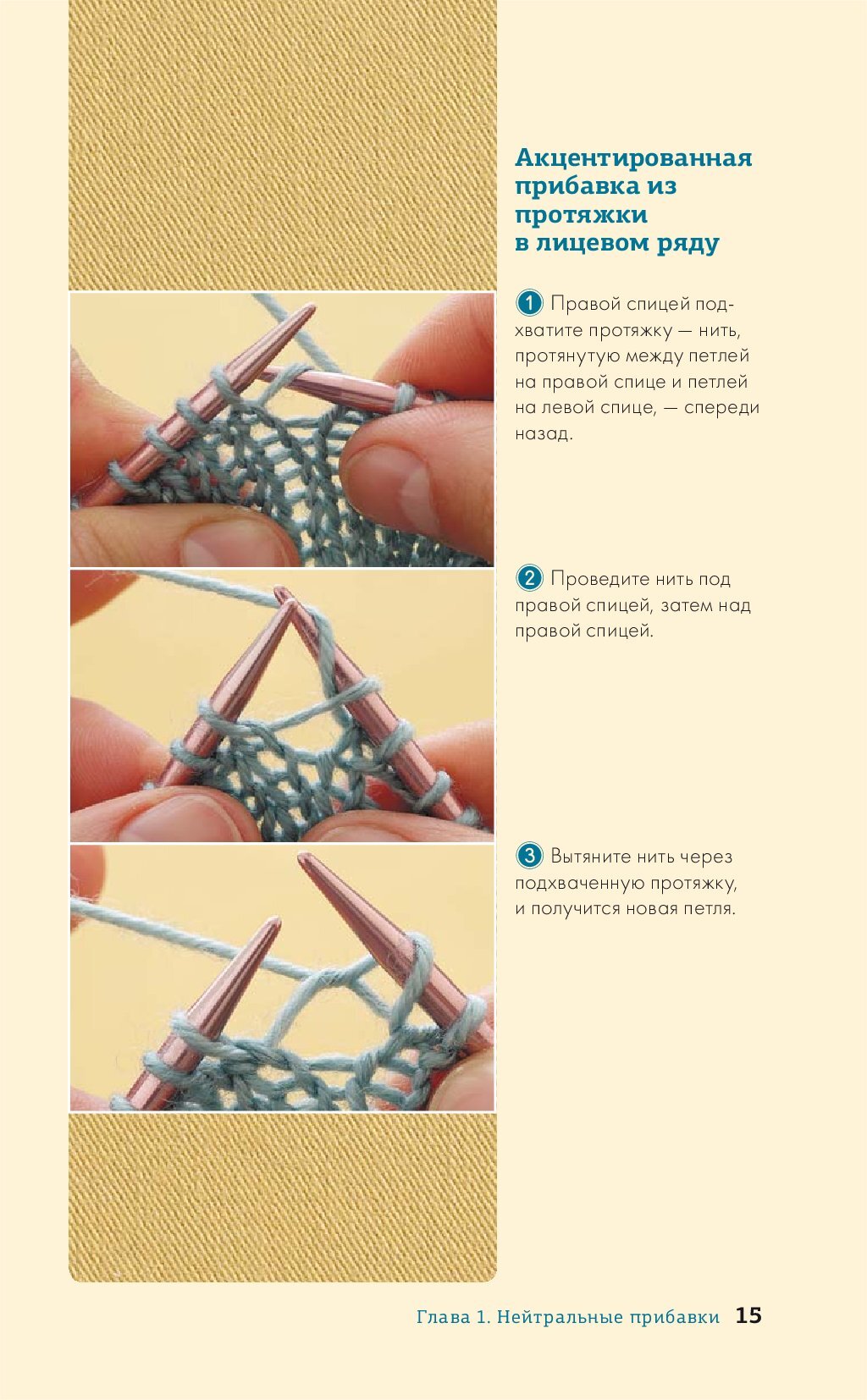 Акцентированная прибавка из протяжки в лицевом ряду

1 Правой спицей подхватите протяжку — нить, протянутую между петлей на правой спице и петлей на левой спице, — спереди назад.

2 Проведите нить под правой спицей, затем над правой спицей.

3 Вытяните нить через подхваченную протяжку, и получится новая петля.

Глава 1. Нейтральные прибавки 15