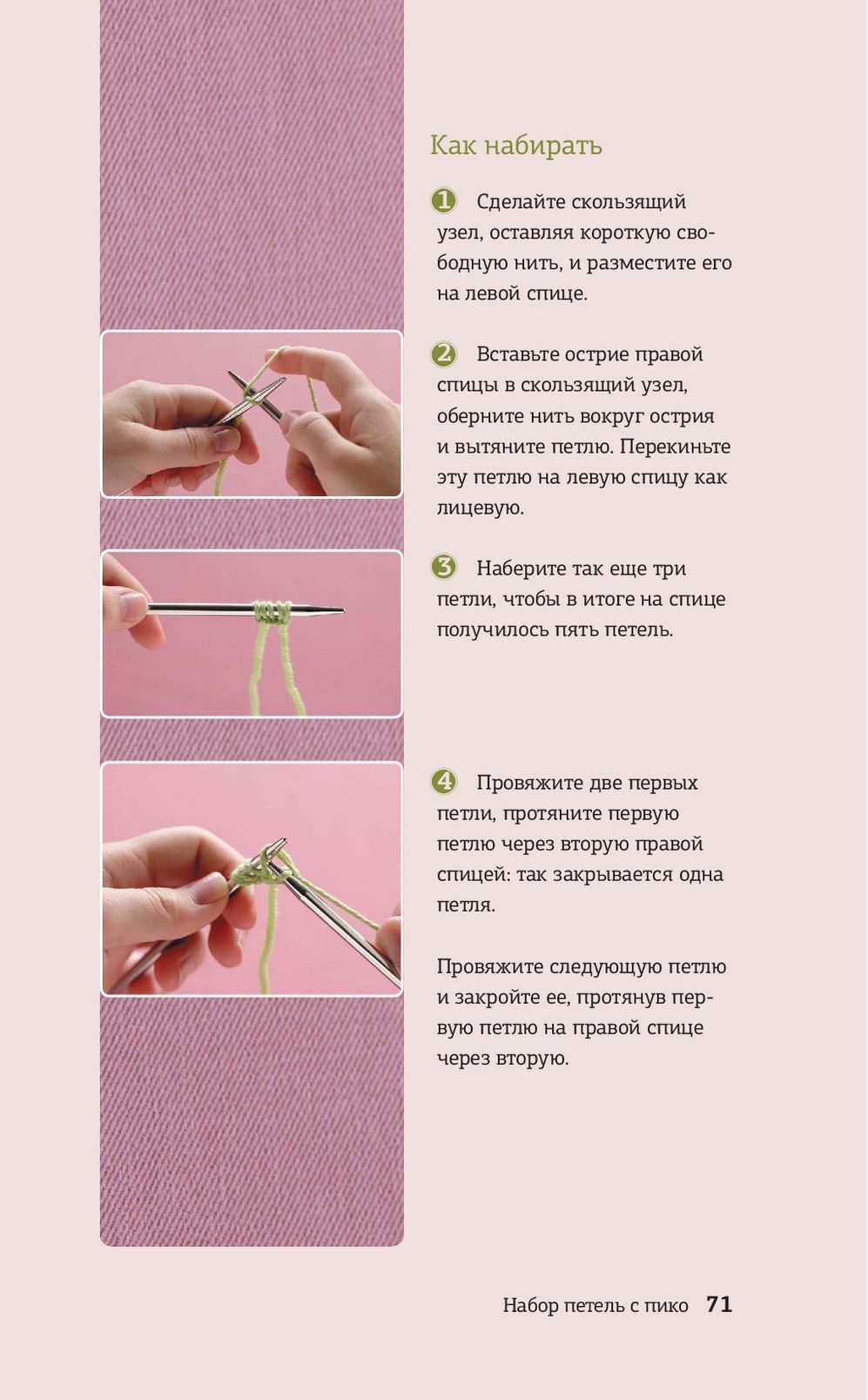 Как набирать

1 Сделайте скользящий узел, оставляя короткую свободную нить, и разместите его на левой спице.

2 Вставьте острие правой спицы в скользящий узел, оберните нить вокруг острия и вытяните петлю. Перекиньте эту петлю на левую спицу как лицевую.

3 Наберите так еще три петли, чтобы в итоге на спице получилось пять петель.

4 Провяжите две первых петли, протяните первую петлю через вторую правой спицей: так закрывается одна петля.

Провяжите следующую петлю и закройте ее, протянув первую петлю на правой спице через вторую.

Набор петель с пико 71