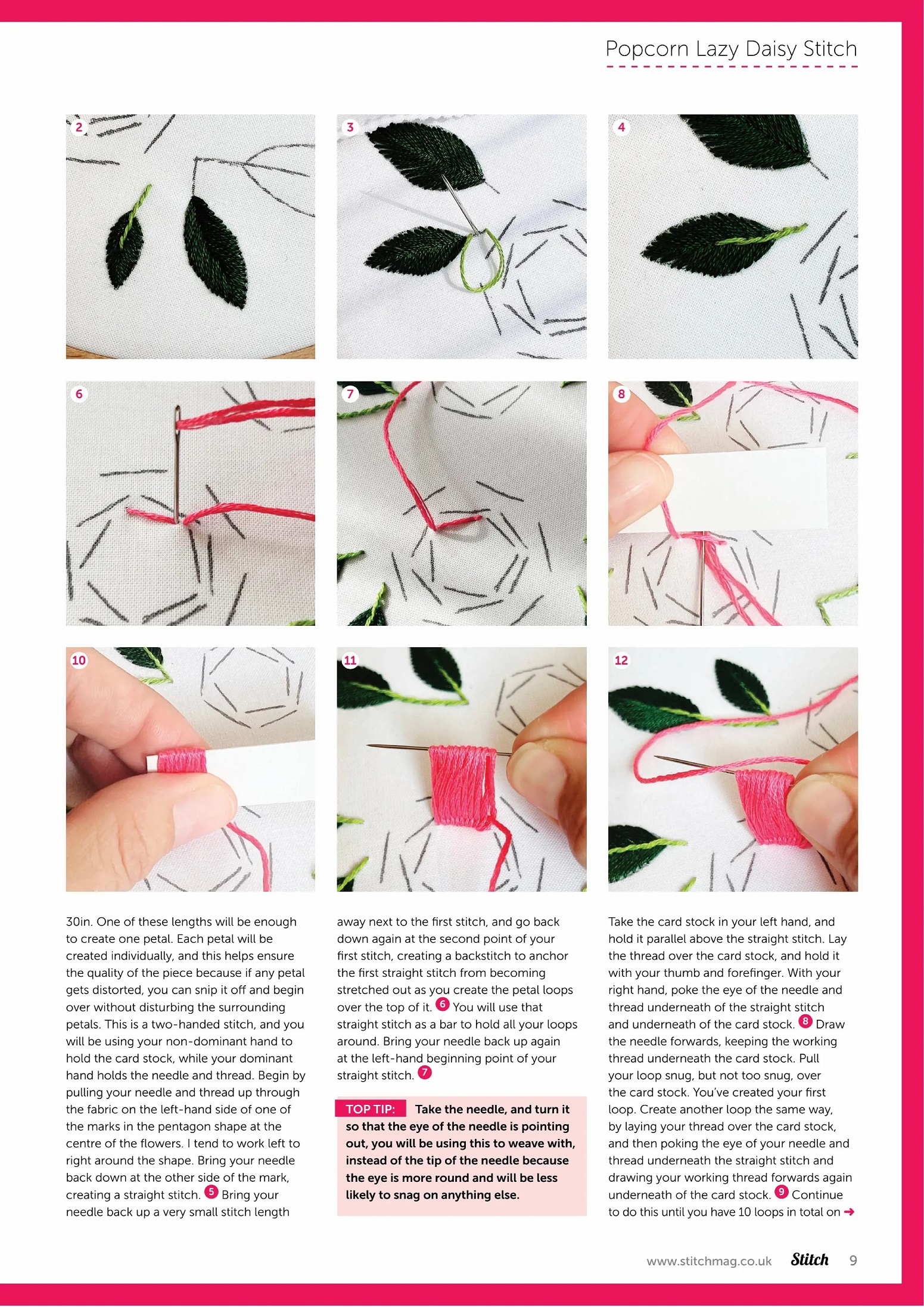 Popcorn Lazy Daisy Stitch

2

3

4

6

7

8

10

11

12

30in. One of these lengths will be enough to create one petal. Each petal will be created individually, and this helps ensure the quality of the piece because if any petal gets distorted, you can snip it off and begin over without disturbing the surrounding petals. This is a two-handed stitch, and you will be using your non-dominant hand to hold the card stock, while your dominant hand holds the needle and thread. Begin by pulling your needle and thread up through the fabric on the left-hand side of one of the marks in the pentagon shape at the centre of the flowers. I tend to work left to right around the shape. Bring your needle back down at the other side of the mark, creating a straight stitch. 5 Bring your needle back up a very small stitch length

away next to the first stitch, and go back down again at the second point of your first stitch, creating a backstitch to anchor the first straight stitch from becoming stretched out as you create the petal loops over the top of it. 6 You will use that straight stitch as a bar to hold all your loops around. Bring your needle back up again at the left-hand beginning point of your straight stitch. 7

TOP TIP: Take the needle, and turn it so that the eye of the needle is pointing out, you will be using this to weave with, instead of the tip of the needle because the eye is more round and will be less likely to snag on anything else.

Take the card stock in your left hand, and hold it parallel above the straight stitch. Lay the thread over the card stock, and hold it with your thumb and forefinger. With your right hand, poke the eye of the needle and thread underneath of the straight stitch and underneath of the card stock. 8 Draw the needle forwards, keeping the working thread underneath the card stock. Pull your loop snug, but not too snug, over the card stock. You've created your first loop. Create another loop the same way, by laying your thread over the card stock, and then poking the eye of your needle and thread underneath the straight stitch and drawing your working thread forwards again underneath of the card stock. 9 Continue to do this until you have 10 loops in total on ➜

www.stitchmag.co.uk Stitch 9