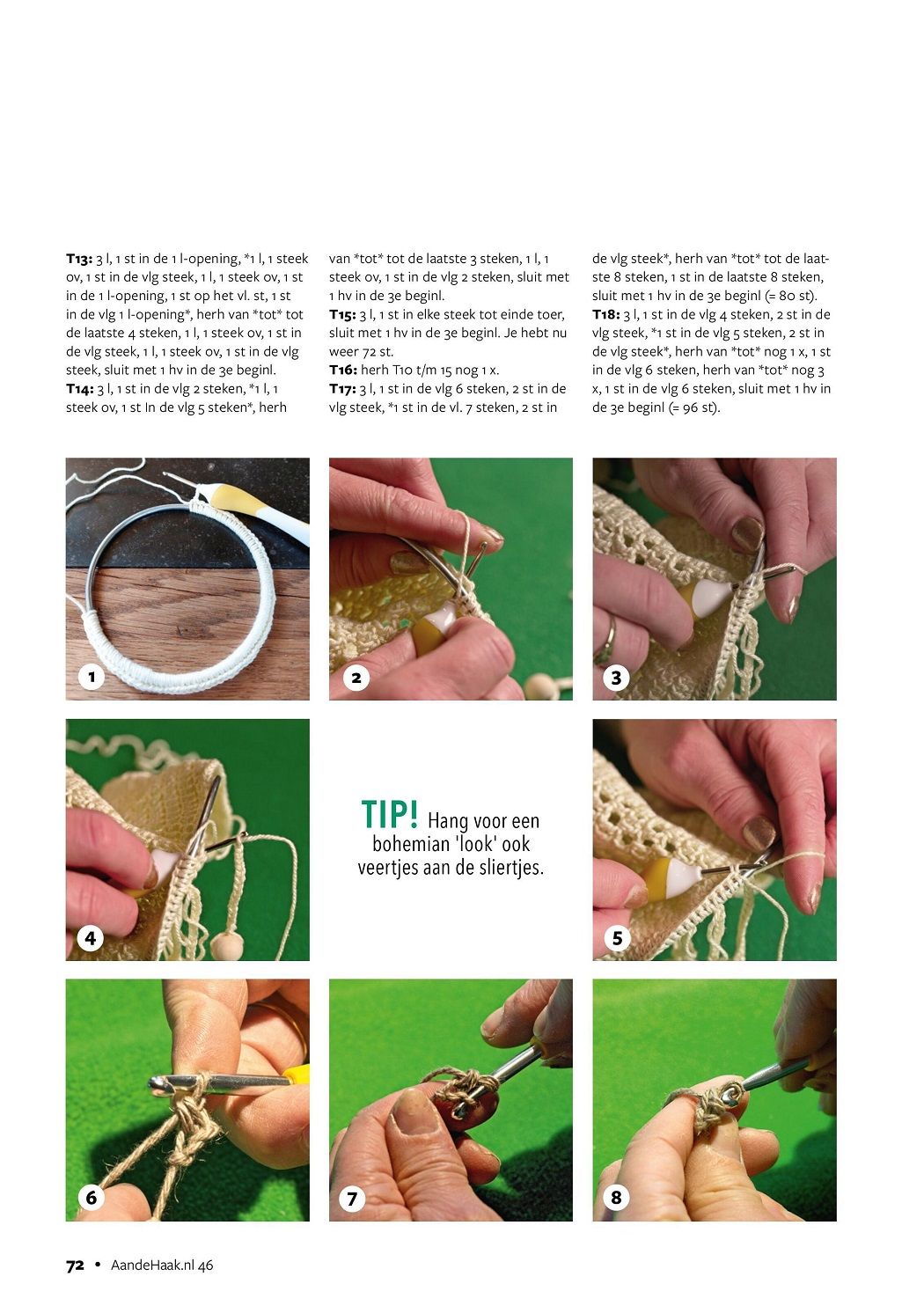 **T13:** 3 l, 1 st in de 1 l-opening, *1 l, 1 steek ov, 1 st in de vlg steek, 1 l, 1 steek ov, 1 st in de 1 l-opening, 1 st op het vl. st, 1 st in de vlg 1 l-opening*, herh van *tot* tot de laatste 4 steken, 1 l, 1 steek ov, 1 st in de vlg steek, 1 l, 1 steek ov, 1 st in de vlg steek, sluit met 1 hv in de 3e beginl.
**T14:** 3 l, 1 st in de vlg 2 steken, *1 l, 1 steek ov, 1 st in de vlg 5 steken*, herh van *tot* tot de laatste 3 steken, 1 l, 1 steek ov, 1 st in de vlg 2 steken, sluit met 1 hv in de 3e beginl.
**T15:** 3 l, 1 st in elke steek tot einde toer, sluit met 1 hv in de 3e beginl. Je hebt nu weer 72 st.
**T16:** herh T10 t/m 15 nog 1 x.
**T17:** 3 l, 1 st in de vlg 6 steken, 2 st in de vlg steek, *1 st in de vl. 7 steken, 2 st in de vlg steek*, herh van *tot* tot de laatste 8 steken, 1 st in de laatste 8 steken, sluit met 1 hv in de 3e beginl (= 80 st).
**T18:** 3 l, 1 st in de vlg 4 steken, 2 st in de vlg steek, *1 st in de vlg 5 steken, 2 st in de vlg steek*, herh van *tot* nog 1 x, 1 st in de vlg 6 steken, herh van *tot* nog 3 x, 1 st in de vlg 6 steken, sluit met 1 hv in de 3e beginl (= 96 st).

1

2

3

4

TIP! Hang voor een bohemian 'look' ook veertjes aan de sliertjes.

5

6

7

8

72 • AandeHaak.nl 46