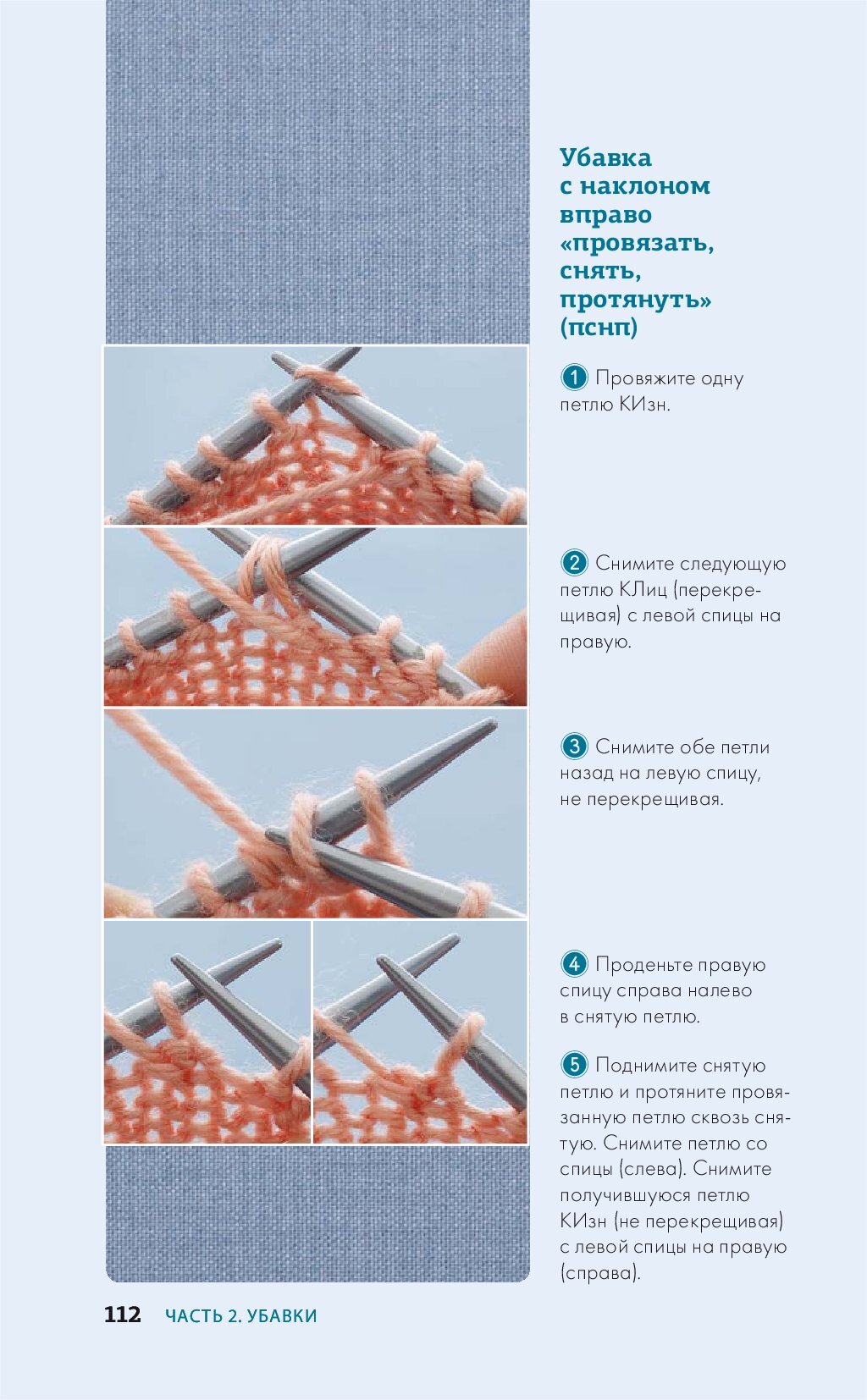 Убавка с наклоном вправо «провязать, снять, протянуть» (пснп)

1 Провяжите одну петлю КИзн.

2 Снимите следующую петлю КЛиц (перекрещивая) с левой спицы на правую.

3 Снимите обе петли назад на левую спицу, не перекрещивая.

4 Проденьте правую спицу справа налево в снятую петлю.

5 Поднимите снятую петлю и протяните провязанную петлю сквозь снятую. Снимите петлю со спицы (слева). Снимите получившуюся петлю КИзн (не перекрещивая) с левой спицы на правую (справа).

112 ЧАСТЬ 2. УБАВКИ