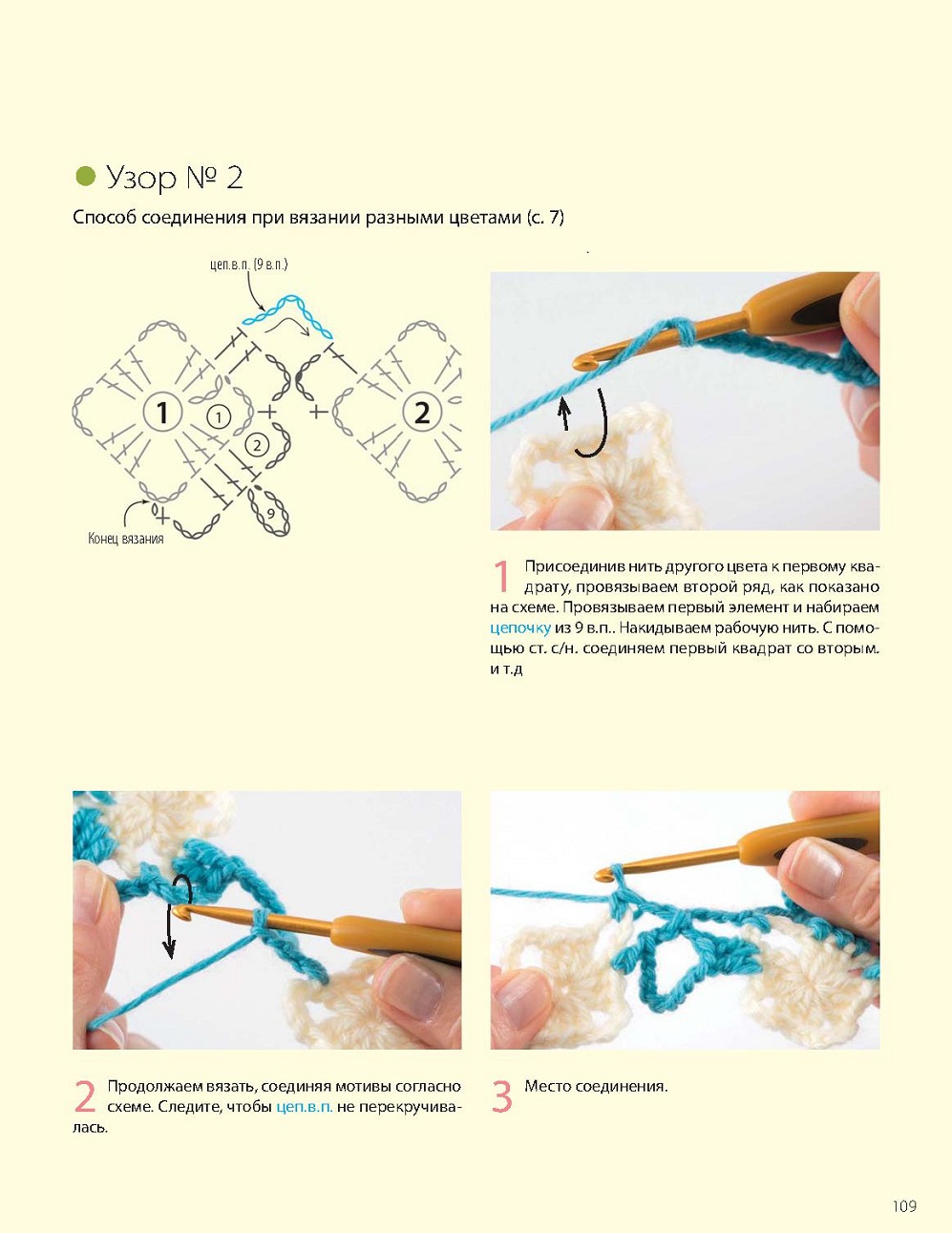 Узор № 2

Способ соединения при вязании разными цветами (с. 7)

цеп.в.п. (9 в.п.)

1

①

②

2

9

Конец вязания

1 Присоединив нить другого цвета к первому квадрату, провязываем второй ряд, как показано на схеме. Провязываем первый элемент и набираем цепочку из 9 в.п.. Накидываем рабочую нить. С помощью ст. с/н. соединяем первый квадрат со вторым. и т.д

2 Продолжаем вязать, соединяя мотивы согласно схеме. Следите, чтобы цеп.в.п. не перекручивалась.

3 Место соединения.

109