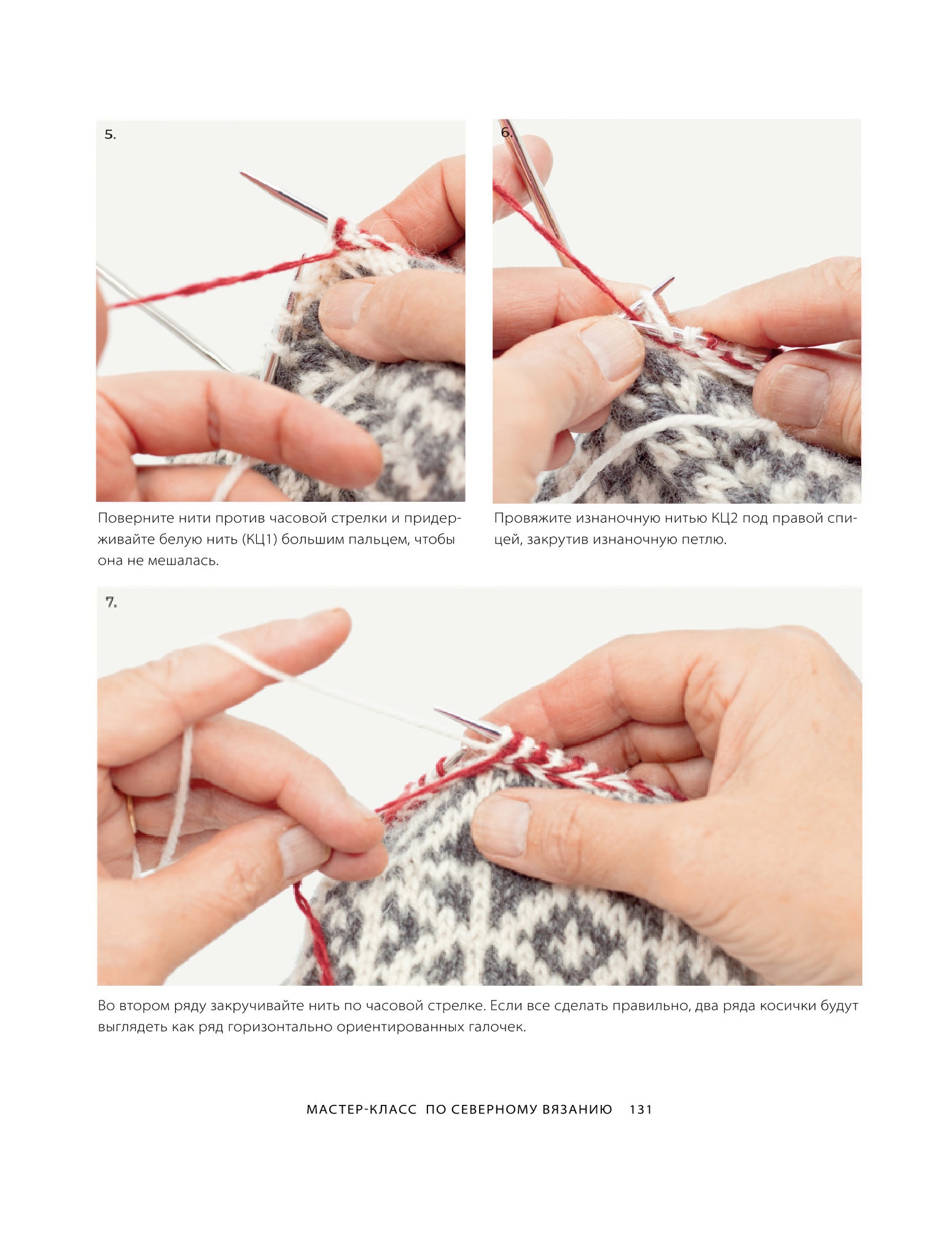 5.

Поверните нити против часовой стрелки и придерживайте белую нить (КЦ1) большим пальцем, чтобы она не мешалась.

6.

Провяжите изнаночную нитью КЦ2 под правой спицей, закрутив изнаночную петлю.

7.

Во втором ряду закручивайте нить по часовой стрелке. Если все сделать правильно, два ряда косички будут выглядеть как ряд горизонтально ориентированных галочек.

МАСТЕР-КЛАСС ПО СЕВЕРНОМУ ВЯЗАНИЮ 131