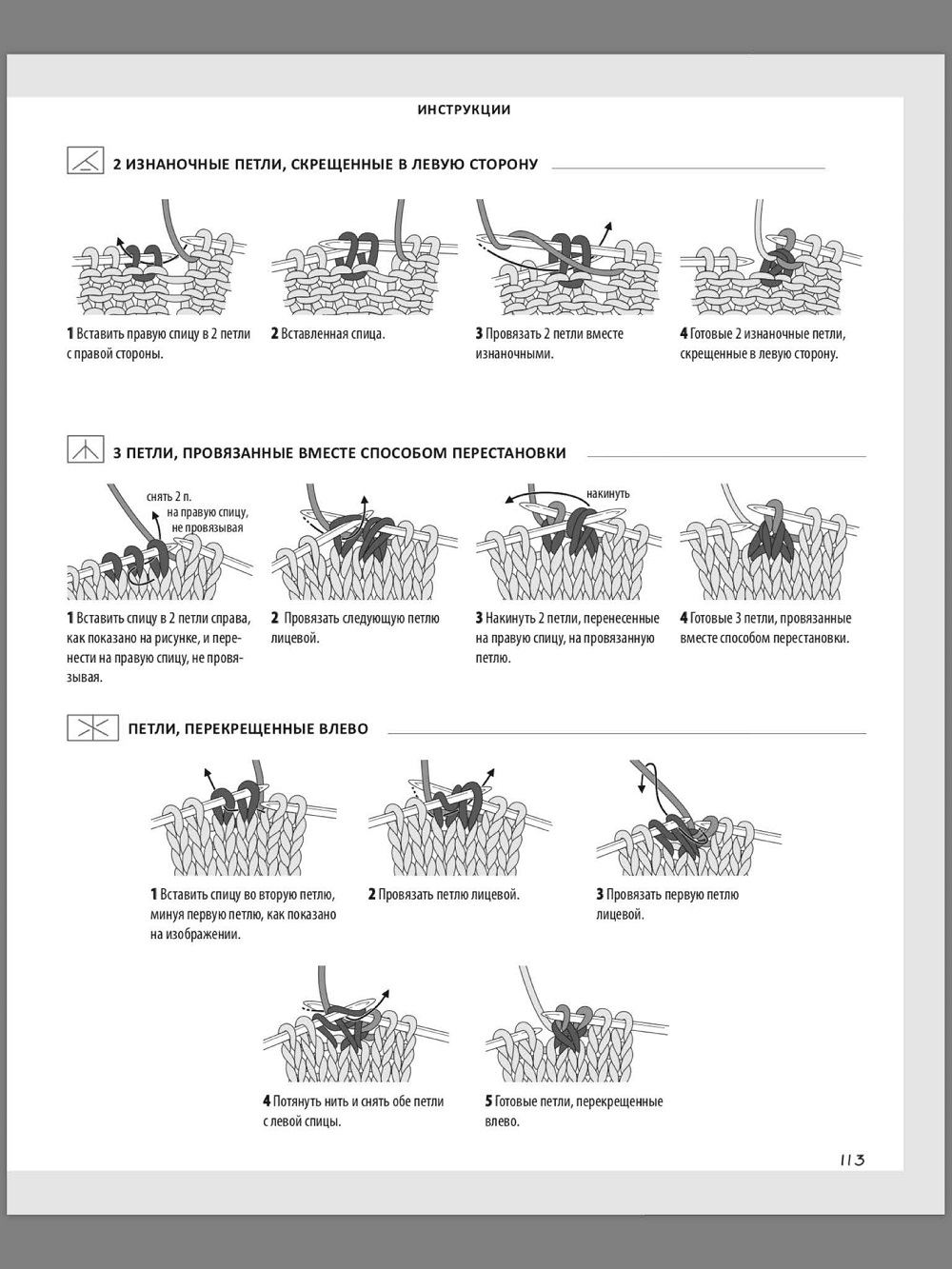 ИНСТРУКЦИИ

2 ИЗНАНОЧНЫЕ ПЕТЛИ, СКРЕЩЕННЫЕ В ЛЕВУЮ СТОРОНУ

1 Вставить правую спицу в 2 петли с правой стороны.

2 Вставленная спица.

3 Провязать 2 петли вместе изнаночными.

4 Готовые 2 изнаночные петли, скрещенные в левую сторону.

3 ПЕТЛИ, ПРОВЯЗАННЫЕ ВМЕСТЕ СПОСОБОМ ПЕРЕСТАНОВКИ

снять 2 п. на правую спицу, не провязывая

накинуть

1 Вставить спицу в 2 петли справа, как показано на рисунке, и перенести на правую спицу, не провязывая.

2 Провязать следующую петлю лицевой.

3 Накинуть 2 петли, перенесенные на правую спицу, на провязанную петлю.

4 Готовые 3 петли, провязанные вместе способом перестановки.

ПЕТЛИ, ПЕРЕКРЕЩЕННЫЕ ВЛЕВО

1 Вставить спицу во вторую петлю, минуя первую петлю, как показано на изображении.

2 Провязать петлю лицевой.

3 Провязать первую петлю лицевой.

4 Потянуть нить и снять обе петли с левой спицы.

5 Готовые петли, перекрещенные влево.

113