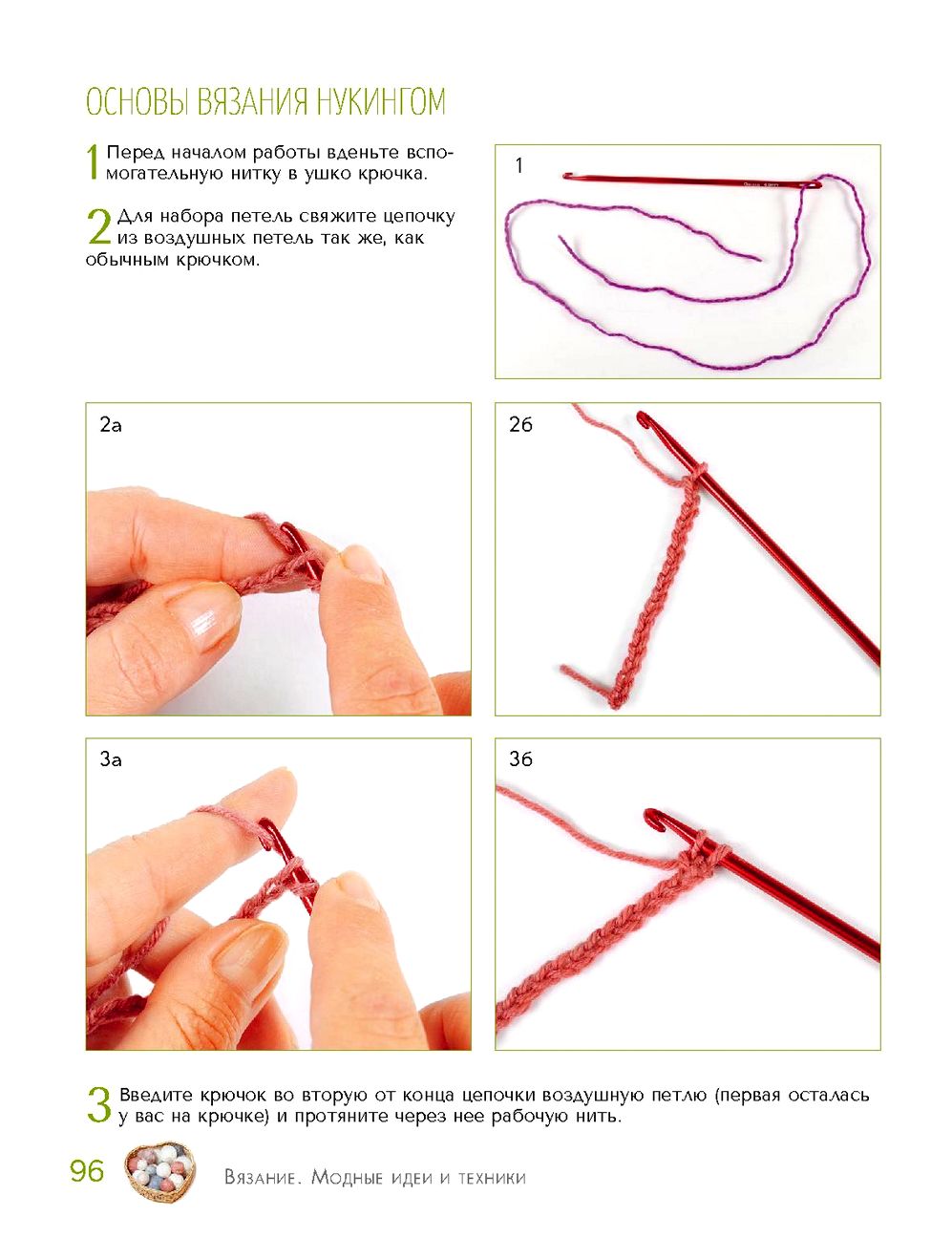 ОСНОВЫ ВЯЗАНИЯ НУКИНГОМ

1 Перед началом работы вденьте вспомогательную нитку в ушко крючка.

2 Для набора петель свяжите цепочку из воздушных петель так же, как обычным крючком.

1

2а

2б

3а

3б

3 Введите крючок во вторую от конца цепочки воздушную петлю (первая осталась у вас на крючке) и протяните через нее рабочую нить.

96 Вязание. Модные идеи и техники