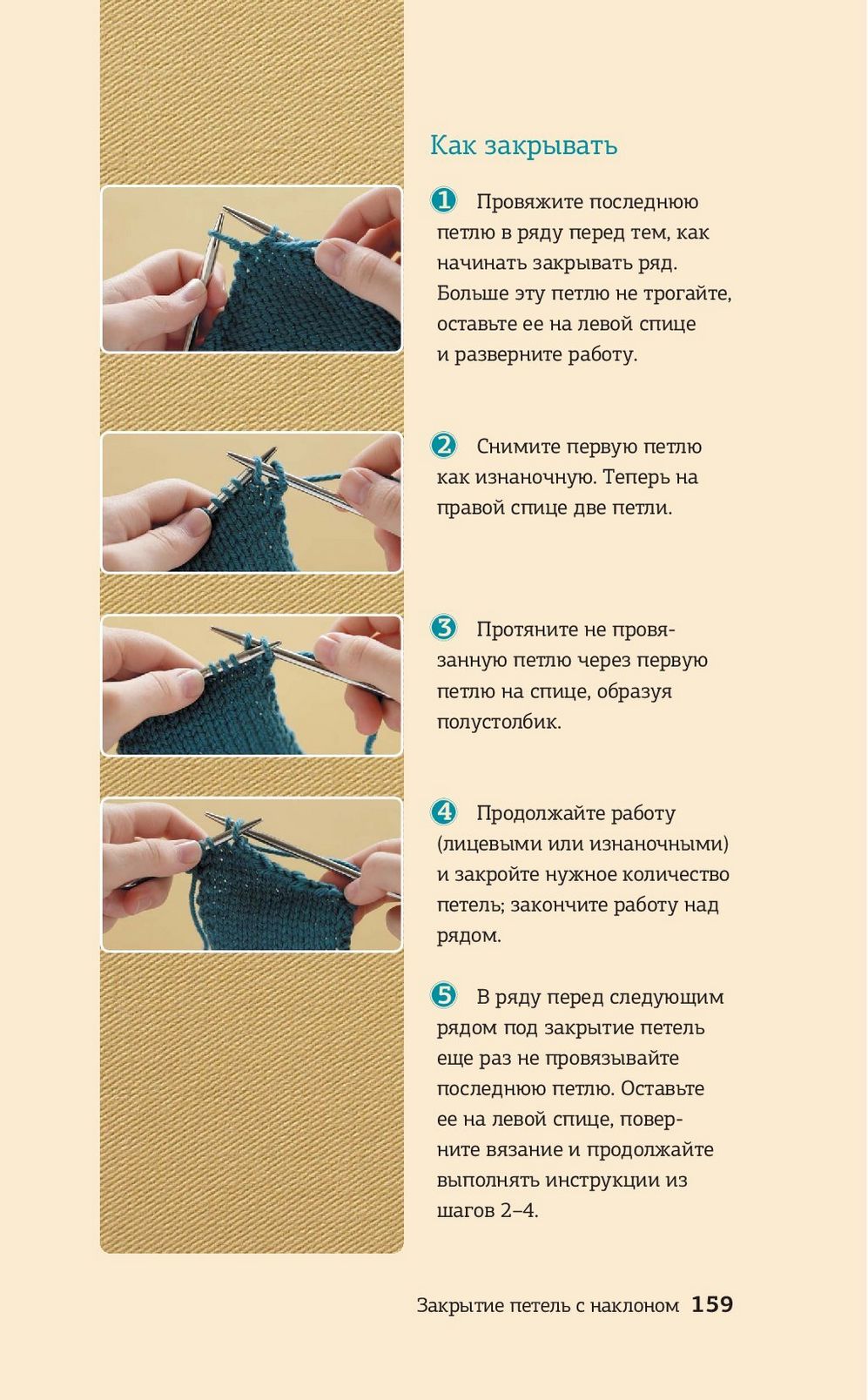 Как закрывать

1 Провяжите последнюю петлю в ряду перед тем, как начинать закрывать ряд. Больше эту петлю не трогайте, оставьте ее на левой спице и разверните работу.

2 Снимите первую петлю как изнаночную. Теперь на правой спице две петли.

3 Протяните не провязанную петлю через первую петлю на спице, образуя полустолбик.

4 Продолжайте работу (лицевыми или изнаночными) и закройте нужное количество петель; закончите работу над рядом.

5 В ряду перед следующим рядом под закрытие петель еще раз не провязывайте последнюю петлю. Оставьте ее на левой спице, поверните вязание и продолжайте выполнять инструкции из шагов 2–4.

Закрытие петель с наклоном 159