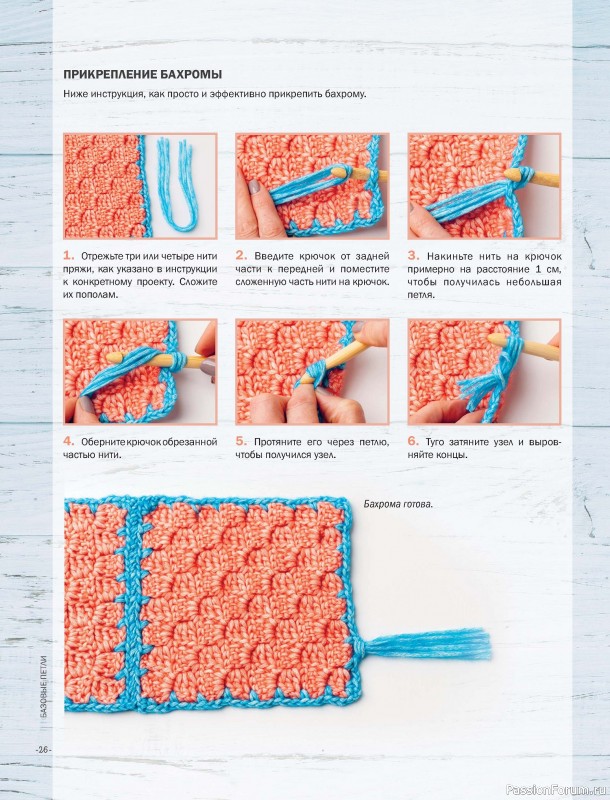 ПРИКРЕПЛЕНИЕ БАХРОМЫ

Ниже инструкция, как просто и эффективно прикрепить бахрому.

1. Отрежьте три или четыре нити пряжи, как указано в инструкции к конкретному проекту. Сложите их пополам.

2. Введите крючок от задней части к передней и поместите сложенную часть нити на крючок.

3. Накиньте нить на крючок примерно на расстояние 1 см, чтобы получилась небольшая петля.

4. Оберните крючок обрезанной частью нити.

5. Протяните его через петлю, чтобы получился узел.

6. Туго затяните узел и выровняйте концы.

Бахрома готова.

БАЗОВЫЕ ПЕТЛИ

-26-

PassionForum.ru