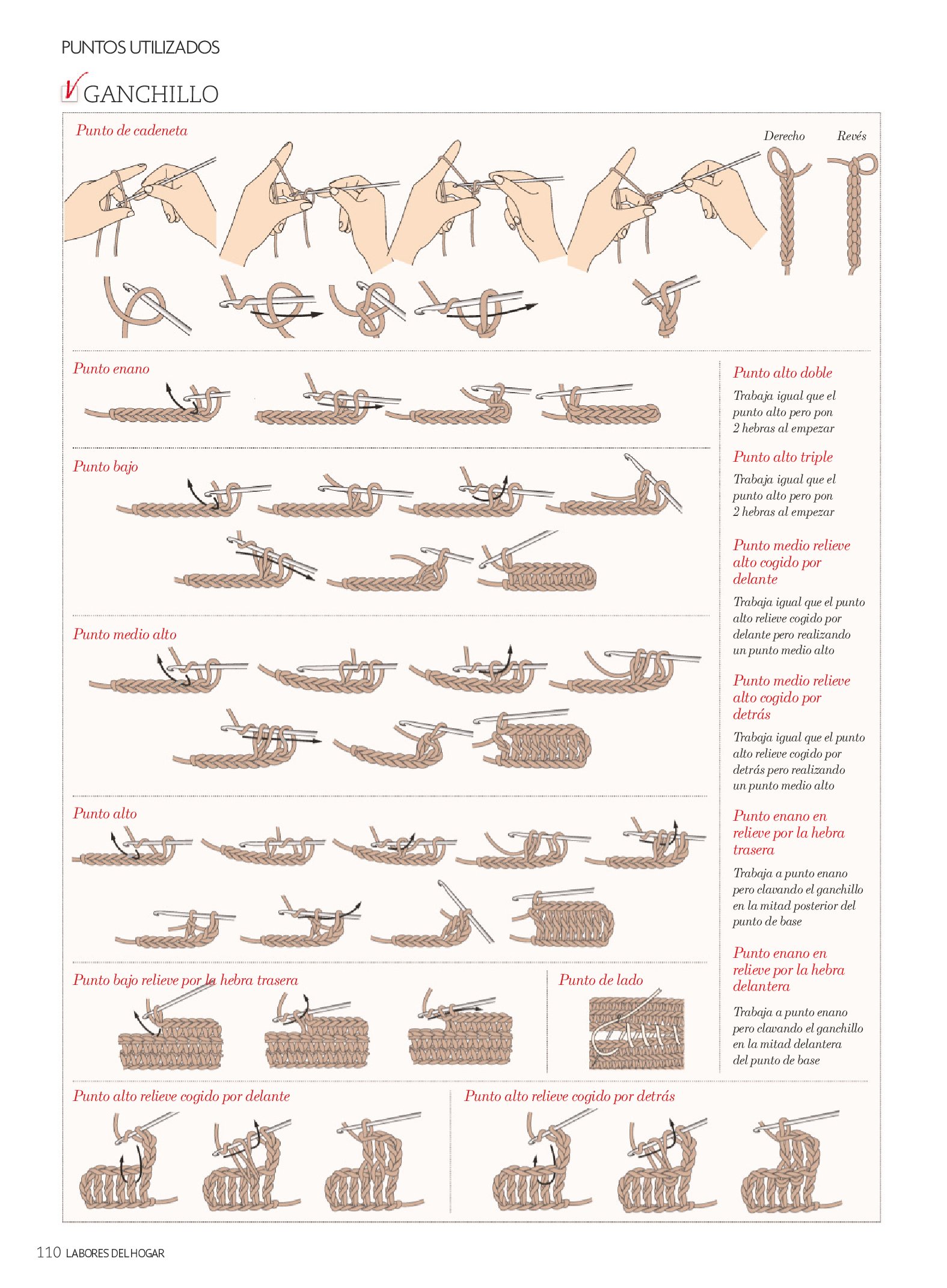 PUNTOS UTILIZADOS

GANCHILLO

Punto de cadeneta

Derecho

Revés

Punto enano

Punto bajo

Punto medio alto

Punto alto

Punto bajo relieve por la hebra trasera

Punto de lado

Punto alto relieve cogido por delante

Punto alto relieve cogido por detrás

Punto alto doble

Trabaja igual que el punto alto pero pon 2 hebras al empezar

Punto alto triple

Trabaja igual que el punto alto pero pon 2 hebras al empezar

Punto medio relieve alto cogido por delante

Trabaja igual que el punto alto relieve cogido por delante pero realizando un punto medio alto

Punto medio relieve alto cogido por detrás

Trabaja igual que el punto alto relieve cogido por detrás pero realizando un punto medio alto

Punto enano en relieve por la hebra trasera

Trabaja a punto enano pero clavando el ganchillo en la mitad posterior del punto de base

Punto enano en relieve por la hebra delantera

Trabaja a punto enano pero clavando el ganchillo en la mitad delantera del punto de base

110 LABORES DEL HOGAR