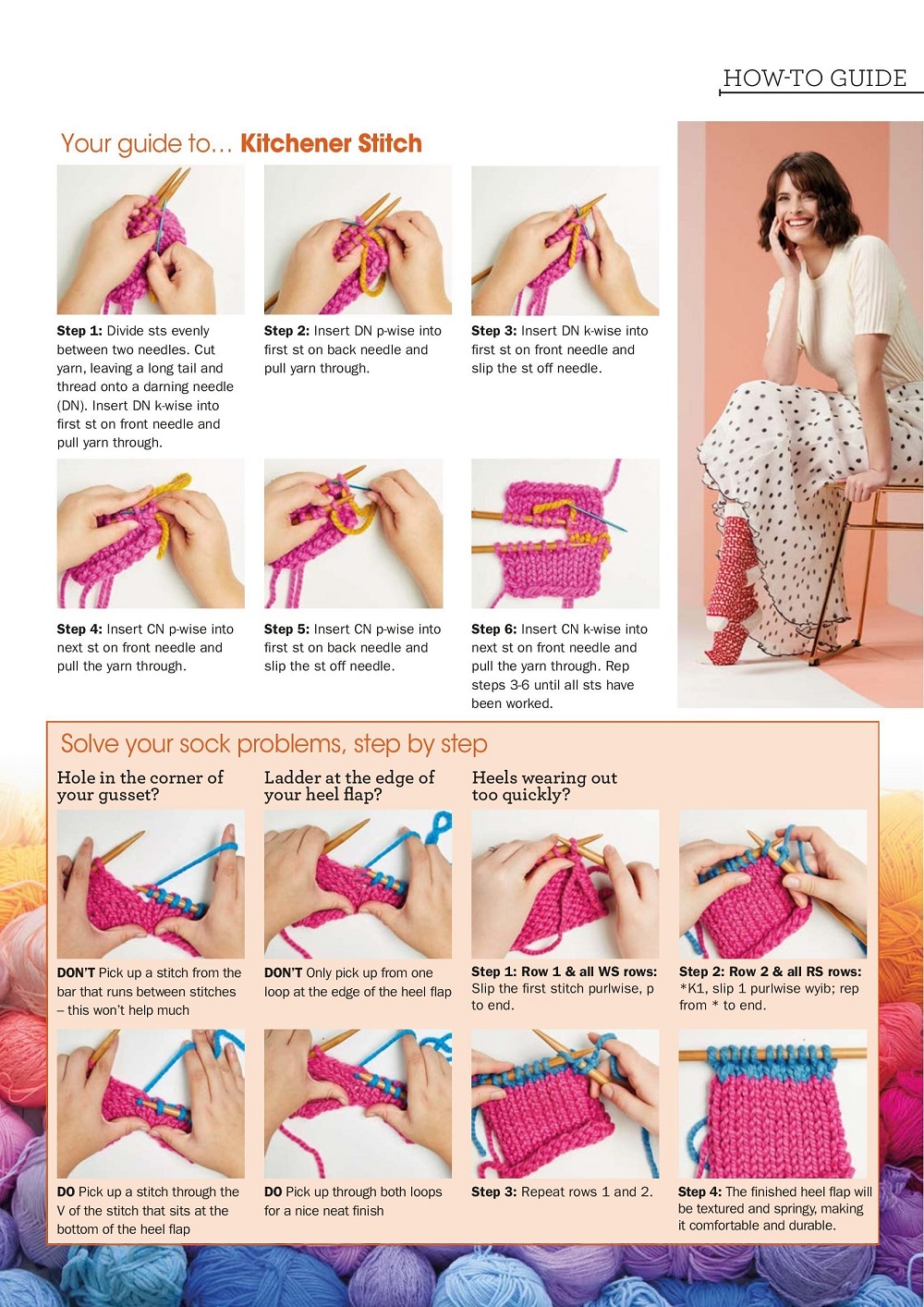 HOW-TO GUIDE

Your guide to... Kitchener Stitch

Step 1: Divide sts evenly between two needles. Cut yarn, leaving a long tail and thread onto a darning needle (DN). Insert DN k-wise into first st on front needle and pull yarn through.

Step 2: Insert DN p-wise into first st on back needle and pull yarn through.

Step 3: Insert DN k-wise into first st on front needle and slip the st off needle.

Step 4: Insert CN p-wise into next st on front needle and pull the yarn through.

Step 5: Insert CN p-wise into first st on back needle and slip the st off needle.

Step 6: Insert CN k-wise into next st on front needle and pull the yarn through. Rep steps 3-6 until all sts have been worked.

Solve your sock problems, step by step

Hole in the corner of your gusset?

DON'T Pick up a stitch from the bar that runs between stitches – this won't help much

DO Pick up a stitch through the V of the stitch that sits at the bottom of the heel flap

Ladder at the edge of your heel flap?

DON'T Only pick up from one loop at the edge of the heel flap

DO Pick up through both loops for a nice neat finish

Heels wearing out too quickly?

Step 1: Row 1 & all WS rows: Slip the first stitch purlwise, p to end.

Step 2: Row 2 & all RS rows: *K1, slip 1 purlwise wyib; rep from * to end.

Step 3: Repeat rows 1 and 2.

Step 4: The finished heel flap will be textured and springy, making it comfortable and durable.