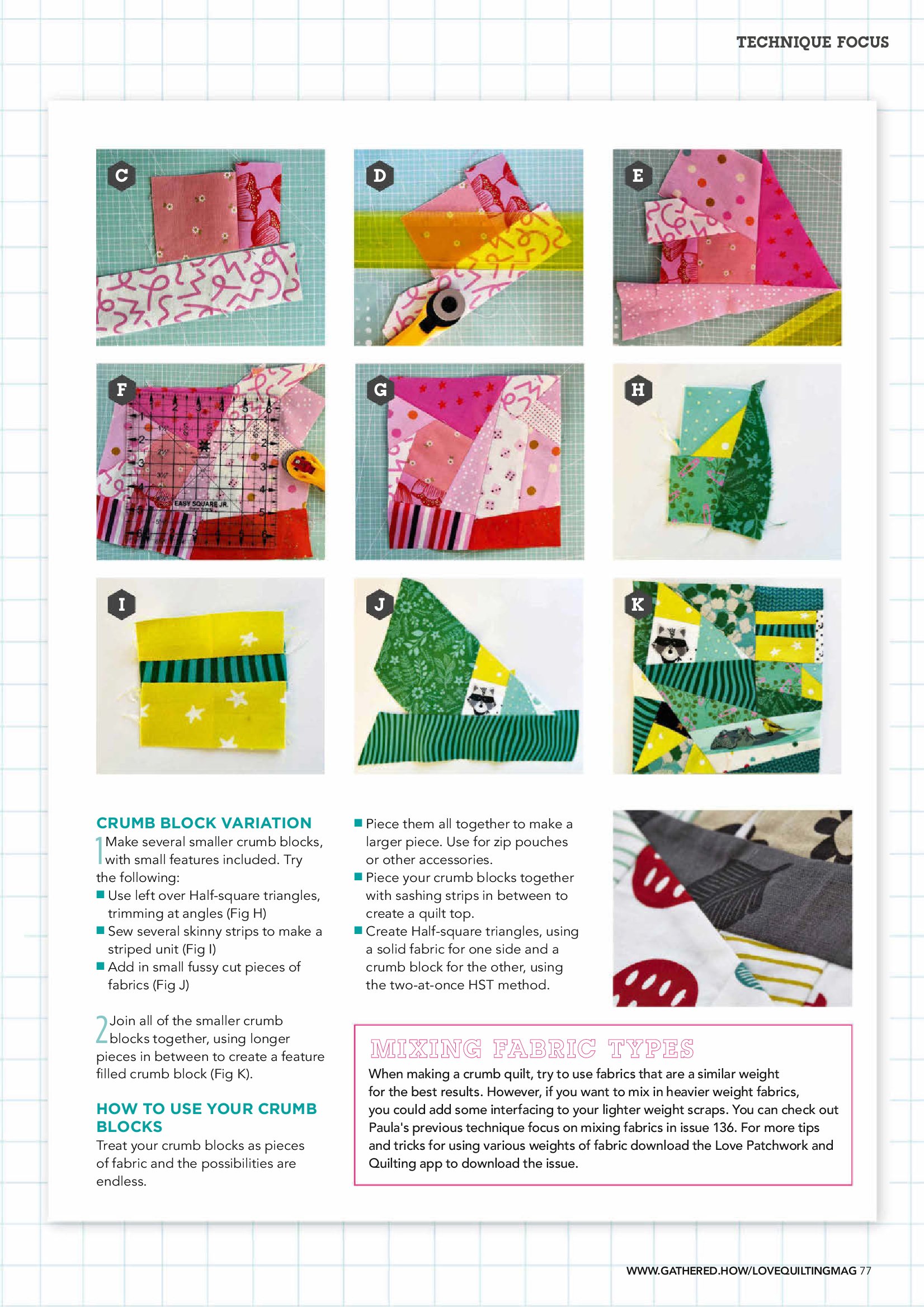 TECHNIQUE FOCUS

C

D

E

F

EASY SQUARE JR.

G

H

I

J

K

CRUMB BLOCK VARIATION

1 Make several smaller crumb blocks, with small features included. Try the following:

■ Use left over Half-square triangles, trimming at angles (Fig H)

■ Sew several skinny strips to make a striped unit (Fig I)

■ Add in small fussy cut pieces of fabrics (Fig J)

2 Join all of the smaller crumb blocks together, using longer pieces in between to create a feature filled crumb block (Fig K).

HOW TO USE YOUR CRUMB BLOCKS

Treat your crumb blocks as pieces of fabric and the possibilities are endless.

■ Piece them all together to make a larger piece. Use for zip pouches or other accessories.

■ Piece your crumb blocks together with sashing strips in between to create a quilt top.

■ Create Half-square triangles, using a solid fabric for one side and a crumb block for the other, using the two-at-once HST method.

MIXING FABRIC TYPES

When making a crumb quilt, try to use fabrics that are a similar weight for the best results. However, if you want to mix in heavier weight fabrics, you could add some interfacing to your lighter weight scraps. You can check out Paula's previous technique focus on mixing fabrics in issue 136. For more tips and tricks for using various weights of fabric download the Love Patchwork and Quilting app to download the issue.

WWW.GATHERED.HOW/LOVEQUILTINGMAG 77