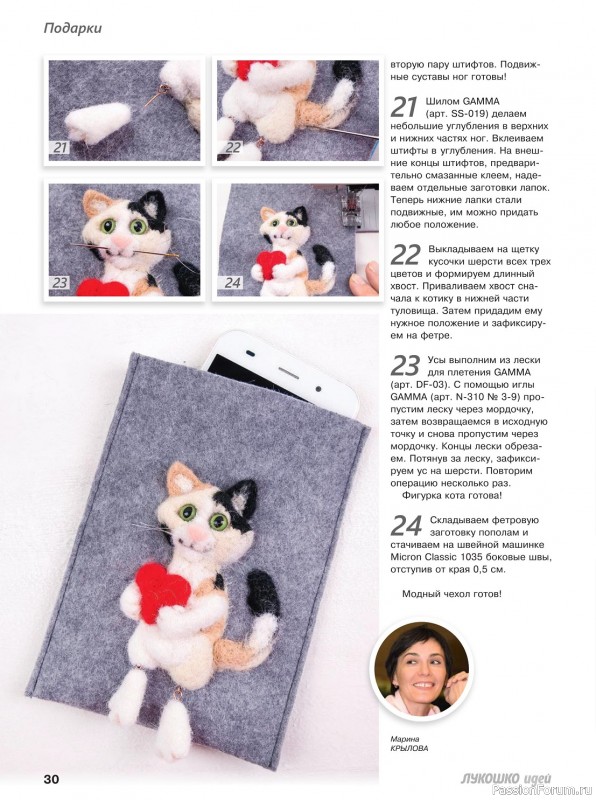 Подарки

21

22

23

24

вторую пару штифтов. Подвижные суставы ног готовы!

21 Шилом GAMMA (арт. SS-019) делаем небольшие углубления в верхних и нижних частях ног. Вклеиваем штифты в углубления. На внешние концы штифтов, предварительно смазанные клеем, надеваем отдельные заготовки лапок. Теперь нижние лапки стали подвижные, им можно придать любое положение.

22 Выкладываем на щетку кусочки шерсти всех трех цветов и формируем длинный хвост. Приваливаем хвост сначала к котику в нижней части туловища. Затем придадим ему нужное положение и зафиксируем на фетре.

23 Усы выполним из лески для плетения GAMMA (арт. DF-03). С помощью иглы GAMMA (арт. N-310 № 3-9) пропустим леску через мордочку, затем возвращаемся в исходную точку и снова пропустим через мордочку. Концы лески обрезаем. Потянув за леску, зафиксируем ус на шерсти. Повторим операцию несколько раз.
Фигурка кота готова!

24 Складываем фетровую заготовку пополам и стачиваем на швейной машинке Micron Classic 1035 боковые швы, отступив от края 0,5 см.

Модный чехол готов!

Марина КРЫЛОВА

30

ЛУКОШКО идей

PassionForum.ru