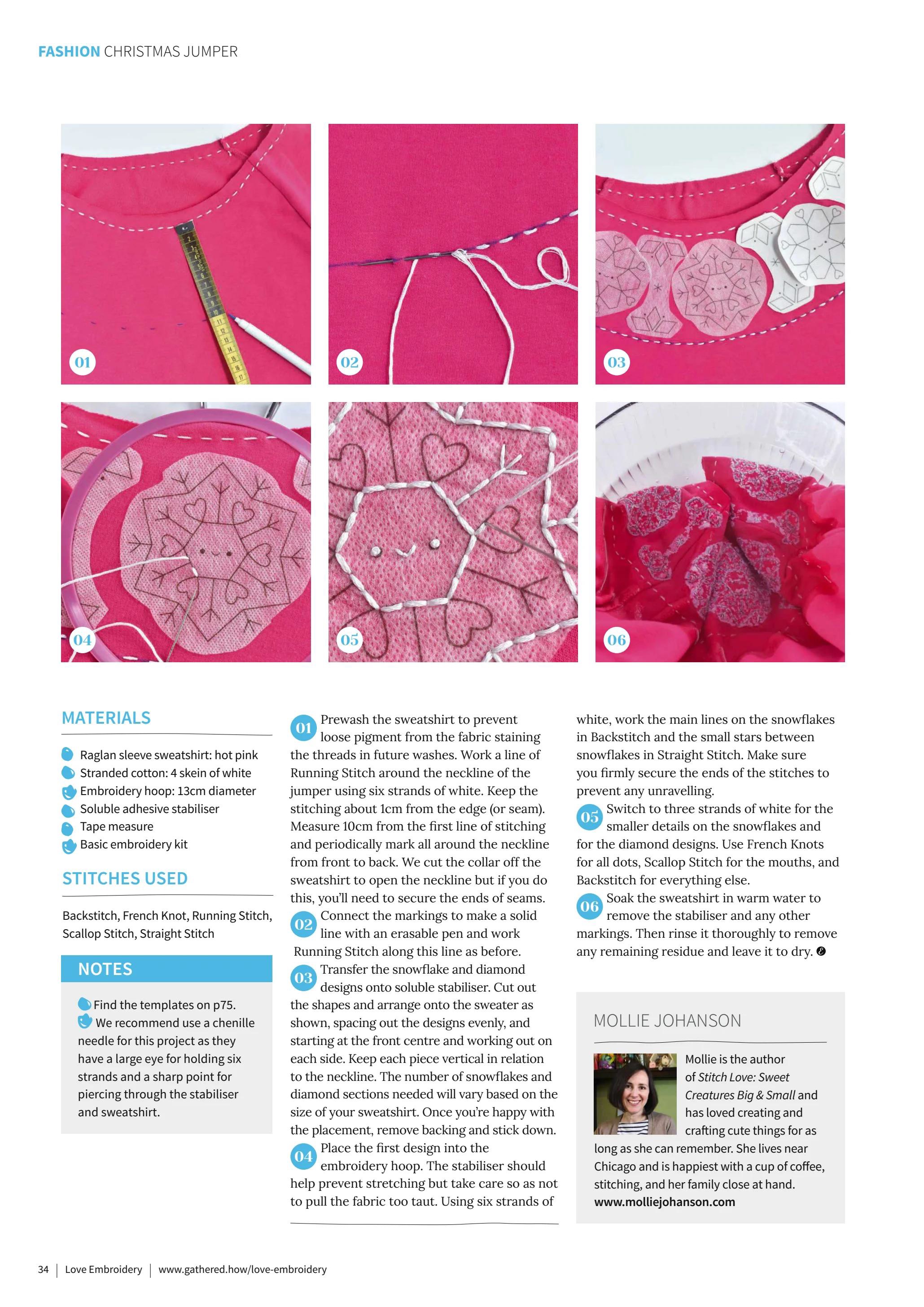 FASHION CHRISTMAS JUMPER

01

02

03

04

05

06

MATERIALS

Raglan sleeve sweatshirt: hot pink
Stranded cotton: 4 skein of white
Embroidery hoop: 13cm diameter
Soluble adhesive stabiliser
Tape measure
Basic embroidery kit

STITCHES USED

Backstitch, French Knot, Running Stitch, Scallop Stitch, Straight Stitch

NOTES

Find the templates on p75.
We recommend use a chenille needle for this project as they have a large eye for holding six strands and a sharp point for piercing through the stabiliser and sweatshirt.

01 Prewash the sweatshirt to prevent loose pigment from the fabric staining the threads in future washes. Work a line of Running Stitch around the neckline of the jumper using six strands of white. Keep the stitching about 1cm from the edge (or seam). Measure 10cm from the first line of stitching and periodically mark all around the neckline from front to back. We cut the collar off the sweatshirt to open the neckline but if you do this, you'll need to secure the ends of seams.

02 Connect the markings to make a solid line with an erasable pen and work Running Stitch along this line as before.

03 Transfer the snowflake and diamond designs onto soluble stabiliser. Cut out the shapes and arrange onto the sweater as shown, spacing out the designs evenly, and starting at the front centre and working out on each side. Keep each piece vertical in relation to the neckline. The number of snowflakes and diamond sections needed will vary based on the size of your sweatshirt. Once you're happy with the placement, remove backing and stick down.

04 Place the first design into the embroidery hoop. The stabiliser should help prevent stretching but take care so as not to pull the fabric too taut. Using six strands of white, work the main lines on the snowflakes in Backstitch and the small stars between snowflakes in Straight Stitch. Make sure you firmly secure the ends of the stitches to prevent any unravelling.

05 Switch to three strands of white for the smaller details on the snowflakes and for the diamond designs. Use French Knots for all dots, Scallop Stitch for the mouths, and Backstitch for everything else.

06 Soak the sweatshirt in warm water to remove the stabiliser and any other markings. Then rinse it thoroughly to remove any remaining residue and leave it to dry.

MOLLIE JOHANSON

Mollie is the author of Stitch Love: Sweet Creatures Big & Small and has loved creating and crafting cute things for as long as she can remember. She lives near Chicago and is happiest with a cup of coffee, stitching, and her family close at hand.
www.molliejohanson.com

34 | Love Embroidery | www.gathered.how/love-embroidery