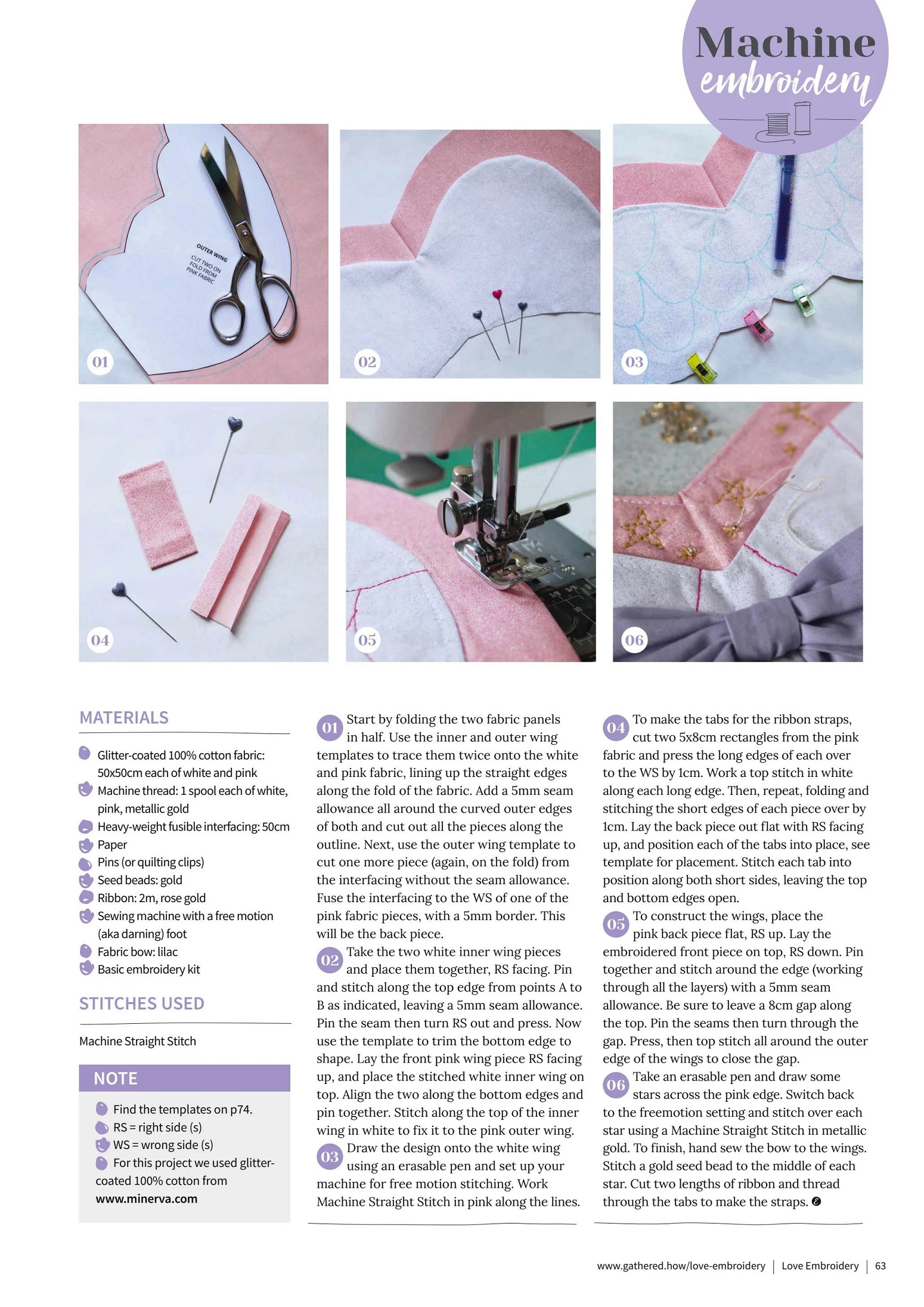 Machine embroidery

OUTER WING
CUT TWO ON FOLD FROM PINK FABRIC

01

02

03

04

05

06

MATERIALS

Glitter-coated 100% cotton fabric: 50x50cm each of white and pink
Machine thread: 1 spool each of white, pink, metallic gold
Heavy-weight fusible interfacing: 50cm
Paper
Pins (or quilting clips)
Seed beads: gold
Ribbon: 2m, rose gold
Sewing machine with a free motion (aka darning) foot
Fabric bow: lilac
Basic embroidery kit

STITCHES USED

Machine Straight Stitch

NOTE

Find the templates on p74.
RS = right side (s)
WS = wrong side (s)
For this project we used glitter-coated 100% cotton from www.minerva.com

01 Start by folding the two fabric panels in half. Use the inner and outer wing templates to trace them twice onto the white and pink fabric, lining up the straight edges along the fold of the fabric. Add a 5mm seam allowance all around the curved outer edges of both and cut out all the pieces along the outline. Next, use the outer wing template to cut one more piece (again, on the fold) from the interfacing without the seam allowance. Fuse the interfacing to the WS of one of the pink fabric pieces, with a 5mm border. This will be the back piece.

02 Take the two white inner wing pieces and place them together, RS facing. Pin and stitch along the top edge from points A to B as indicated, leaving a 5mm seam allowance. Pin the seam then turn RS out and press. Now use the template to trim the bottom edge to shape. Lay the front pink wing piece RS facing up, and place the stitched white inner wing on top. Align the two along the bottom edges and pin together. Stitch along the top of the inner wing in white to fix it to the pink outer wing.

03 Draw the design onto the white wing using an erasable pen and set up your machine for free motion stitching. Work Machine Straight Stitch in pink along the lines.

04 To make the tabs for the ribbon straps, cut two 5x8cm rectangles from the pink fabric and press the long edges of each over to the WS by 1cm. Work a top stitch in white along each long edge. Then, repeat, folding and stitching the short edges of each piece over by 1cm. Lay the back piece out flat with RS facing up, and position each of the tabs into place, see template for placement. Stitch each tab into position along both short sides, leaving the top and bottom edges open.

05 To construct the wings, place the pink back piece flat, RS up. Lay the embroidered front piece on top, RS down. Pin together and stitch around the edge (working through all the layers) with a 5mm seam allowance. Be sure to leave a 8cm gap along the top. Pin the seams then turn through the gap. Press, then top stitch all around the outer edge of the wings to close the gap.

06 Take an erasable pen and draw some stars across the pink edge. Switch back to the freemotion setting and stitch over each star using a Machine Straight Stitch in metallic gold. To finish, hand sew the bow to the wings. Stitch a gold seed bead to the middle of each star. Cut two lengths of ribbon and thread through the tabs to make the straps.

www.gathered.how/love-embroidery | Love Embroidery | 63