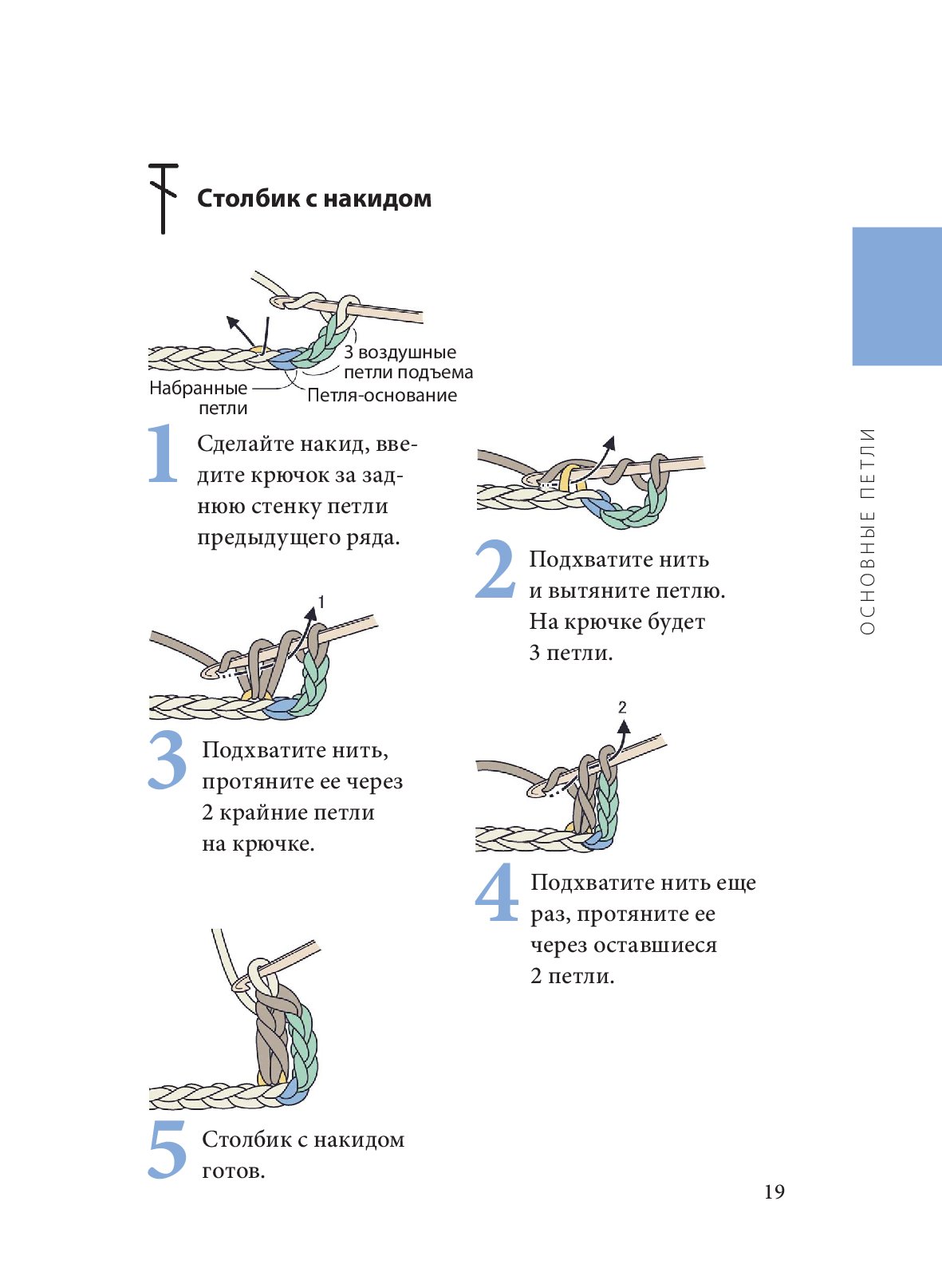 Столбик с накидом

3 воздушные петли подъема

Набранные петли

Петля-основание

1 Сделайте накид, введите крючок за заднюю стенку петли предыдущего ряда.

2 Подхватите нить и вытяните петлю. На крючке будет 3 петли.

1

3 Подхватите нить, протяните ее через 2 крайние петли на крючке.

2

4 Подхватите нить еще раз, протяните ее через оставшиеся 2 петли.

5 Столбик с накидом готов.

ОСНОВНЫЕ ПЕТЛИ

19