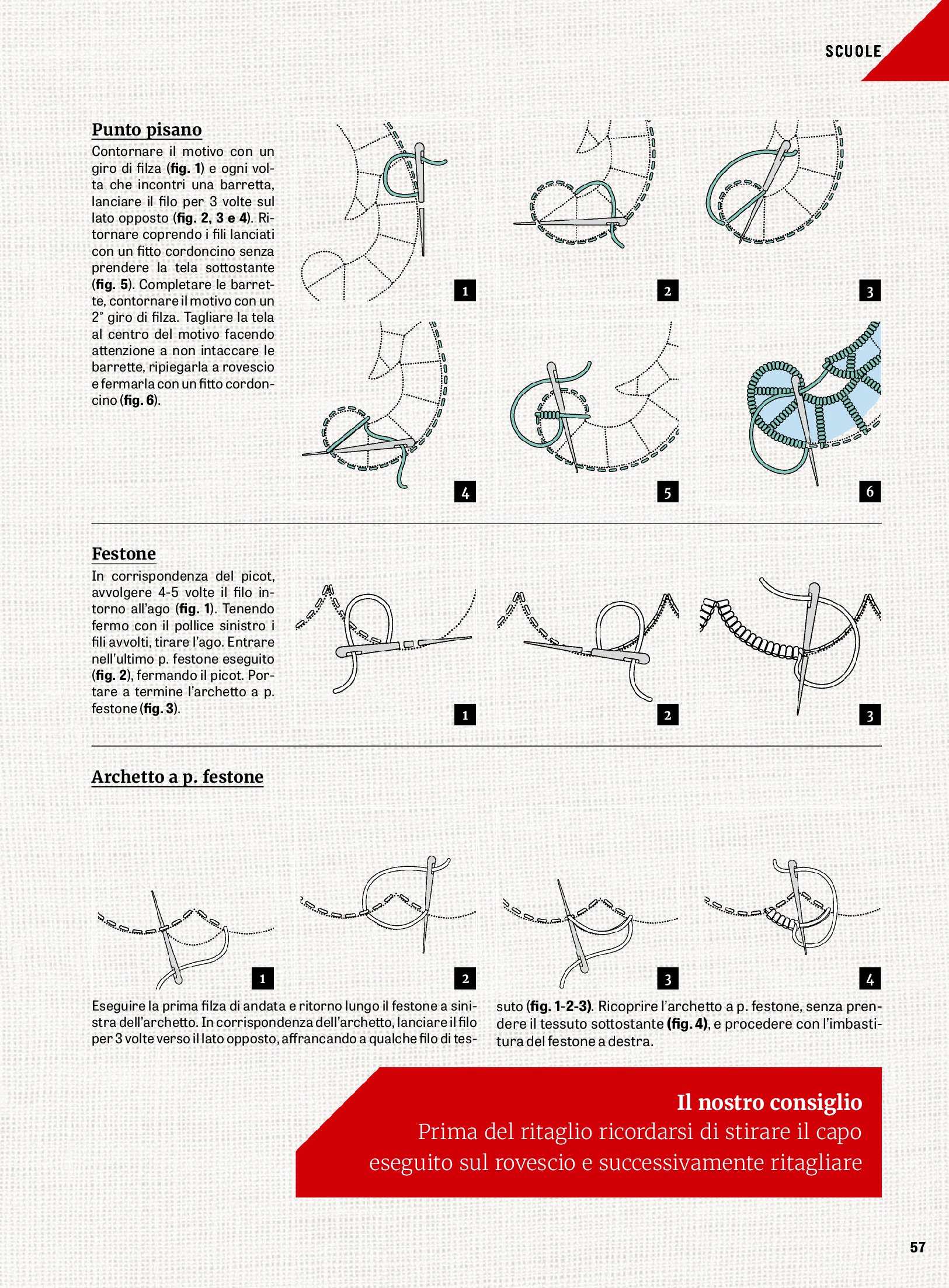 SCUOLE

Punto pisano

Contornare il motivo con un giro di filza (fig. 1) e ogni volta che incontri una barretta, lanciare il filo per 3 volte sul lato opposto (fig. 2, 3 e 4). Ritornare coprendo i fili lanciati con un fitto cordoncino senza prendere la tela sottostante (fig. 5). Completare le barrette, contornare il motivo con un 2° giro di filza. Tagliare la tela al centro del motivo facendo attenzione a non intaccare le barrette, ripiegarla a rovescio e fermarla con un fitto cordoncino (fig. 6).

1

2

3

4

5

6

Festone

In corrispondenza del picot, avvolgere 4-5 volte il filo intorno all'ago (fig. 1). Tenendo fermo con il pollice sinistro i fili avvolti, tirare l'ago. Entrare nell'ultimo p. festone eseguito (fig. 2), fermando il picot. Portare a termine l'archetto a p. festone (fig. 3).

1

2

3

Archetto a p. festone

1

2

3

4

Eseguire la prima filza di andata e ritorno lungo il festone a sinistra dell'archetto. In corrispondenza dell'archetto, lanciare il filo per 3 volte verso il lato opposto, affrancando a qualche filo di tessuto (fig. 1-2-3). Ricoprire l'archetto a p. festone, senza prendere il tessuto sottostante (fig. 4), e procedere con l'imbastitura del festone a destra.

Il nostro consiglio
Prima del ritaglio ricordarsi di stirare il capo eseguito sul rovescio e successivamente ritagliare

57