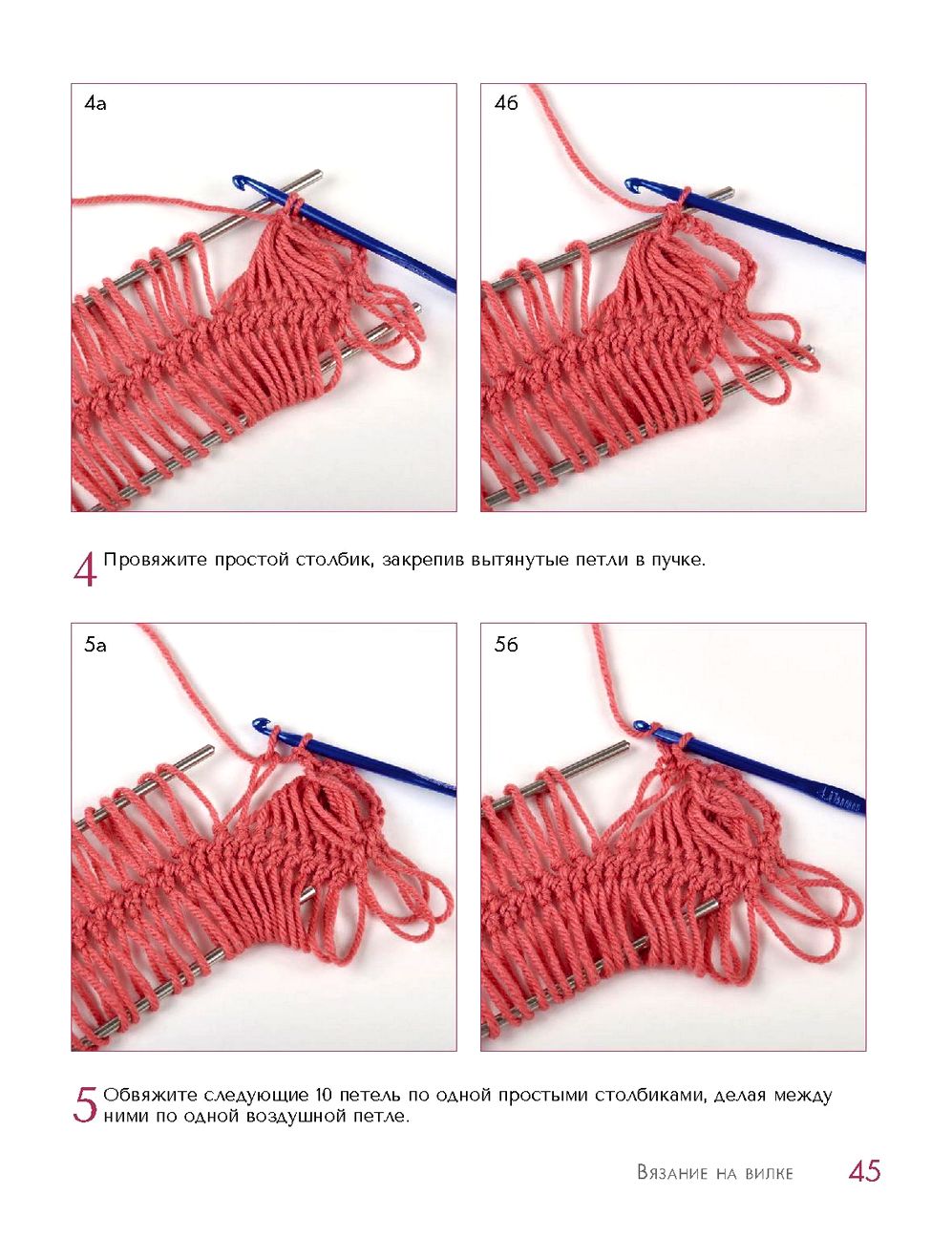 4а

4б

4 Провяжите простой столбик, закрепив вытянутые петли в пучке.

5а

5б

5 Обвяжите следующие 10 петель по одной простыми столбиками, делая между ними по одной воздушной петле.

Вязание на вилке 45