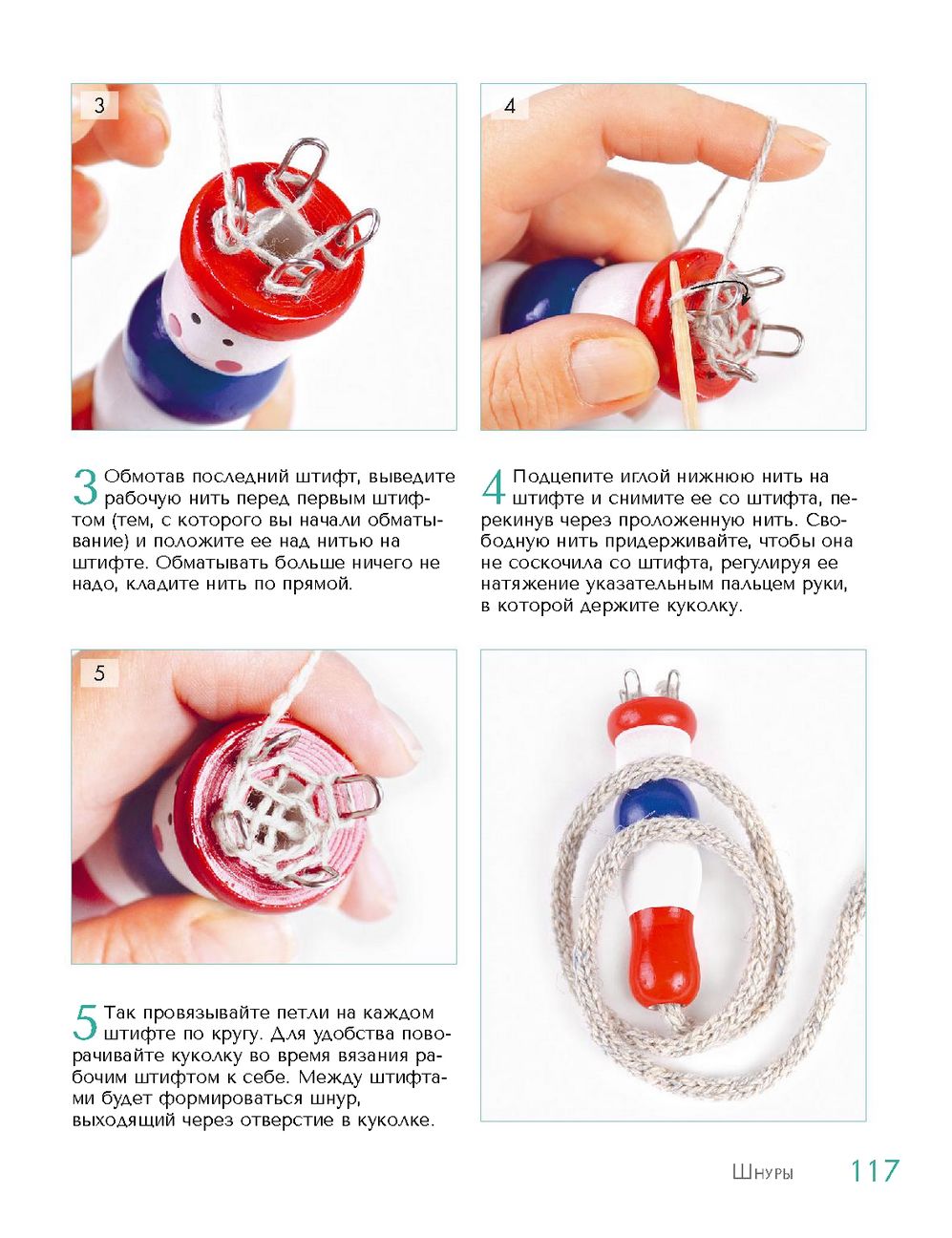 3

4

3 Обмотав последний штифт, выведите рабочую нить перед первым штифтом (тем, с которого вы начали обматывание) и положите ее над нитью на штифте. Обматывать больше ничего не надо, кладите нить по прямой.

4 Подцепите иглой нижнюю нить на штифте и снимите ее со штифта, перекинув через проложенную нить. Свободную нить придерживайте, чтобы она не соскочила со штифта, регулируя ее натяжение указательным пальцем руки, в которой держите куколку.

5

5 Так провязывайте петли на каждом штифте по кругу. Для удобства поворачивайте куколку во время вязания рабочим штифтом к себе. Между штифтами будет формироваться шнур, выходящий через отверстие в куколке.

Шнуры 117