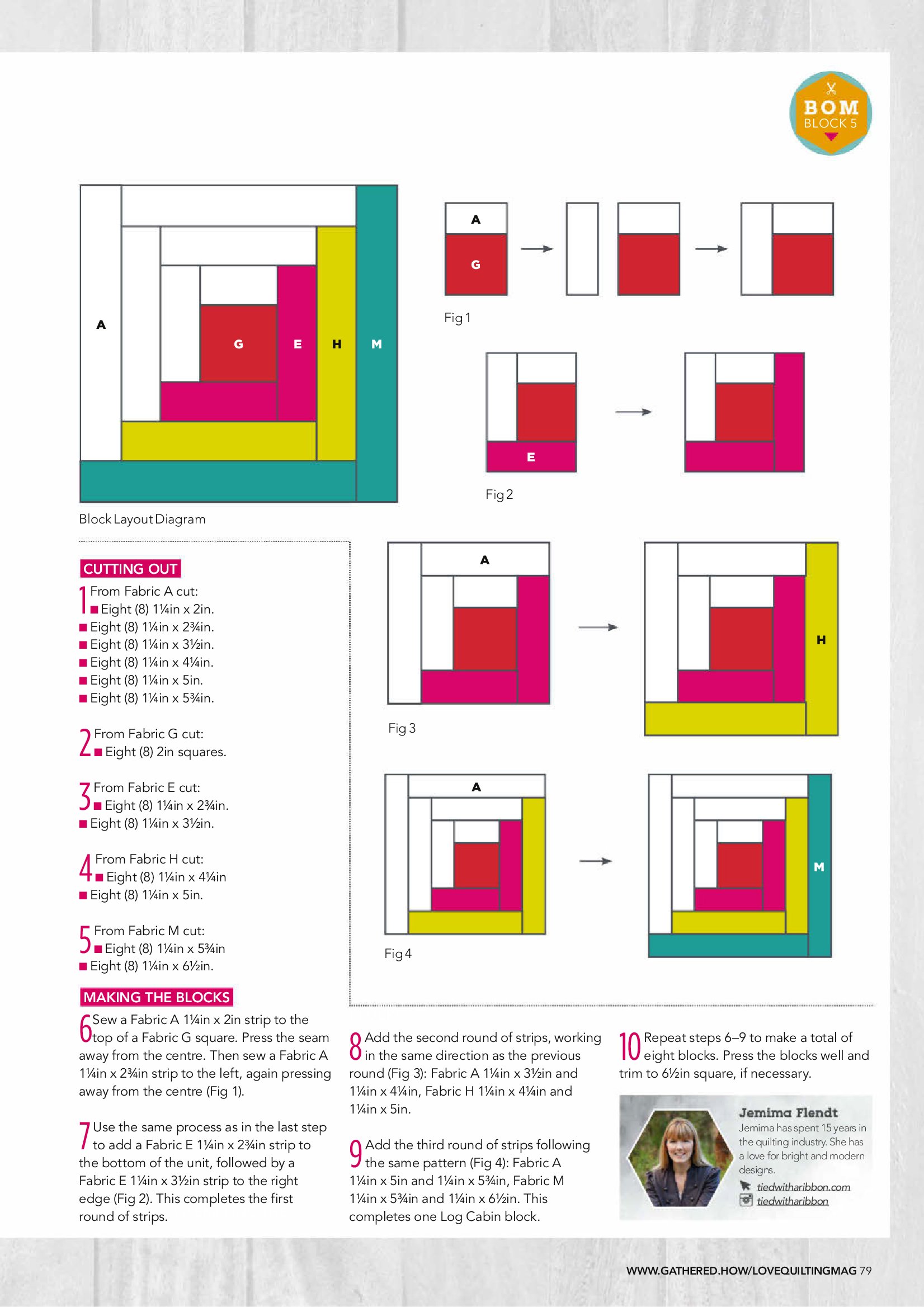 BOM
BLOCK 5

A
G
E
H
M

Block Layout Diagram

A
G

Fig 1

E

Fig 2

A

H

Fig 3

A

M

Fig 4

CUTTING OUT

1 From Fabric A cut:
■ Eight (8) 1¼in x 2in.
■ Eight (8) 1¼in x 2¾in.
■ Eight (8) 1¼in x 3½in.
■ Eight (8) 1¼in x 4¼in.
■ Eight (8) 1¼in x 5in.
■ Eight (8) 1¼in x 5¾in.

2 From Fabric G cut:
■ Eight (8) 2in squares.

3 From Fabric E cut:
■ Eight (8) 1¼in x 2¾in.
■ Eight (8) 1¼in x 3½in.

4 From Fabric H cut:
■ Eight (8) 1¼in x 4¼in
■ Eight (8) 1¼in x 5in.

5 From Fabric M cut:
■ Eight (8) 1¼in x 5¾in
■ Eight (8) 1¼in x 6½in.

MAKING THE BLOCKS

6 Sew a Fabric A 1¼in x 2in strip to the top of a Fabric G square. Press the seam away from the centre. Then sew a Fabric A 1¼in x 2¾in strip to the left, again pressing away from the centre (Fig 1).

7 Use the same process as in the last step to add a Fabric E 1¼in x 2¾in strip to the bottom of the unit, followed by a Fabric E 1¼in x 3½in strip to the right edge (Fig 2). This completes the first round of strips.

8 Add the second round of strips, working in the same direction as the previous round (Fig 3): Fabric A 1¼in x 3½in and 1¼in x 4¼in, Fabric H 1¼in x 4¼in and 1¼in x 5in.

9 Add the third round of strips following the same pattern (Fig 4): Fabric A 1¼in x 5in and 1¼in x 5¾in, Fabric M 1¼in x 5¾in and 1¼in x 6½in. This completes one Log Cabin block.

10 Repeat steps 6–9 to make a total of eight blocks. Press the blocks well and trim to 6½in square, if necessary.

Jemima Flendt
Jemima has spent 15 years in the quilting industry. She has a love for bright and modern designs.
tiedwitharibbon.com
tiedwitharibbon

WWW.GATHERED.HOW/LOVEQUILTINGMAG 79