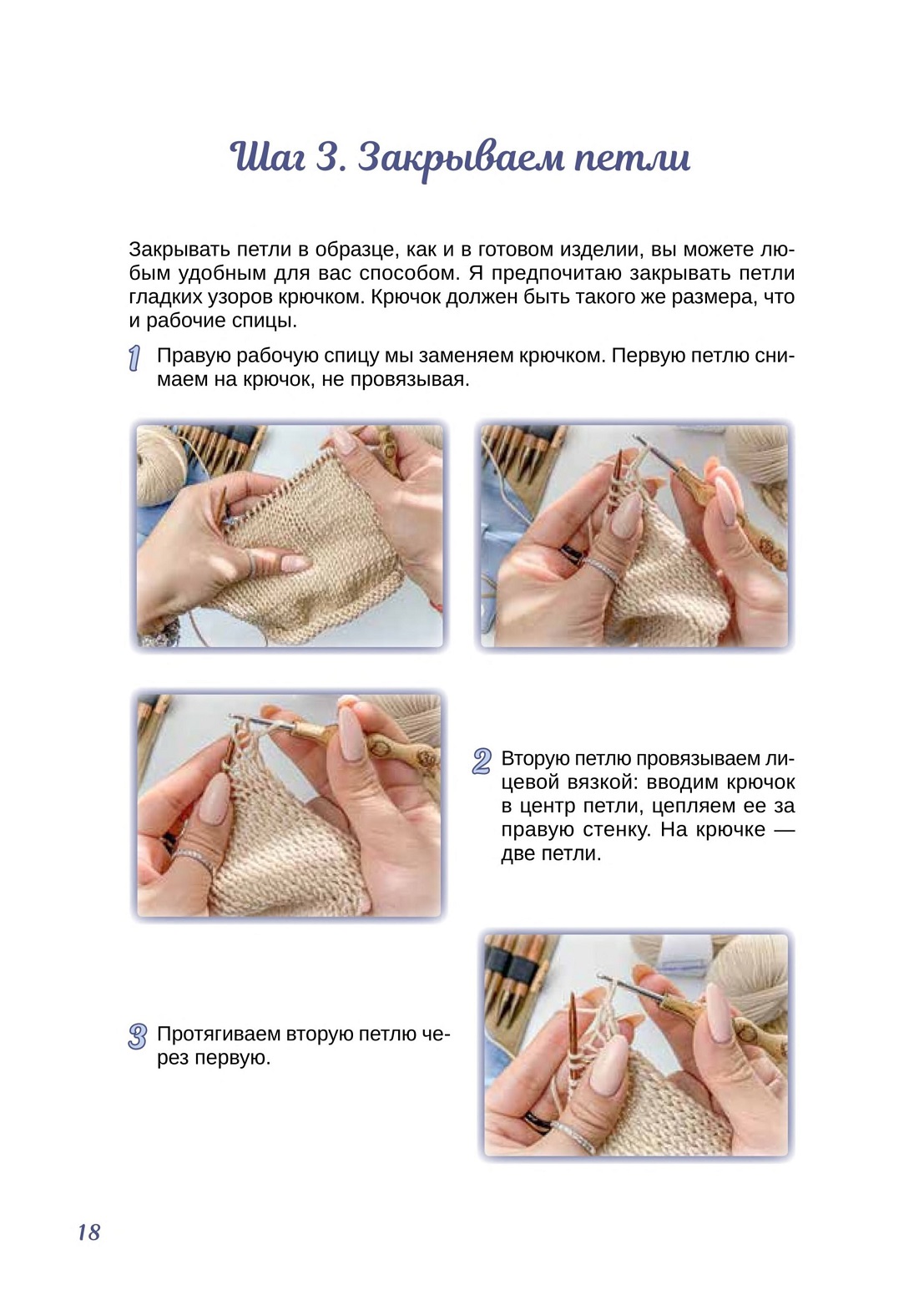 Шаг 3. Закрываем петли

Закрывать петли в образце, как и в готовом изделии, вы можете любым удобным для вас способом. Я предпочитаю закрывать петли гладких узоров крючком. Крючок должен быть такого же размера, что и рабочие спицы.

1 Правую рабочую спицу мы заменяем крючком. Первую петлю снимаем на крючок, не провязывая.

2 Вторую петлю провязываем лицевой вязкой: вводим крючок в центр петли, цепляем ее за правую стенку. На крючке — две петли.

3 Протягиваем вторую петлю через первую.

18