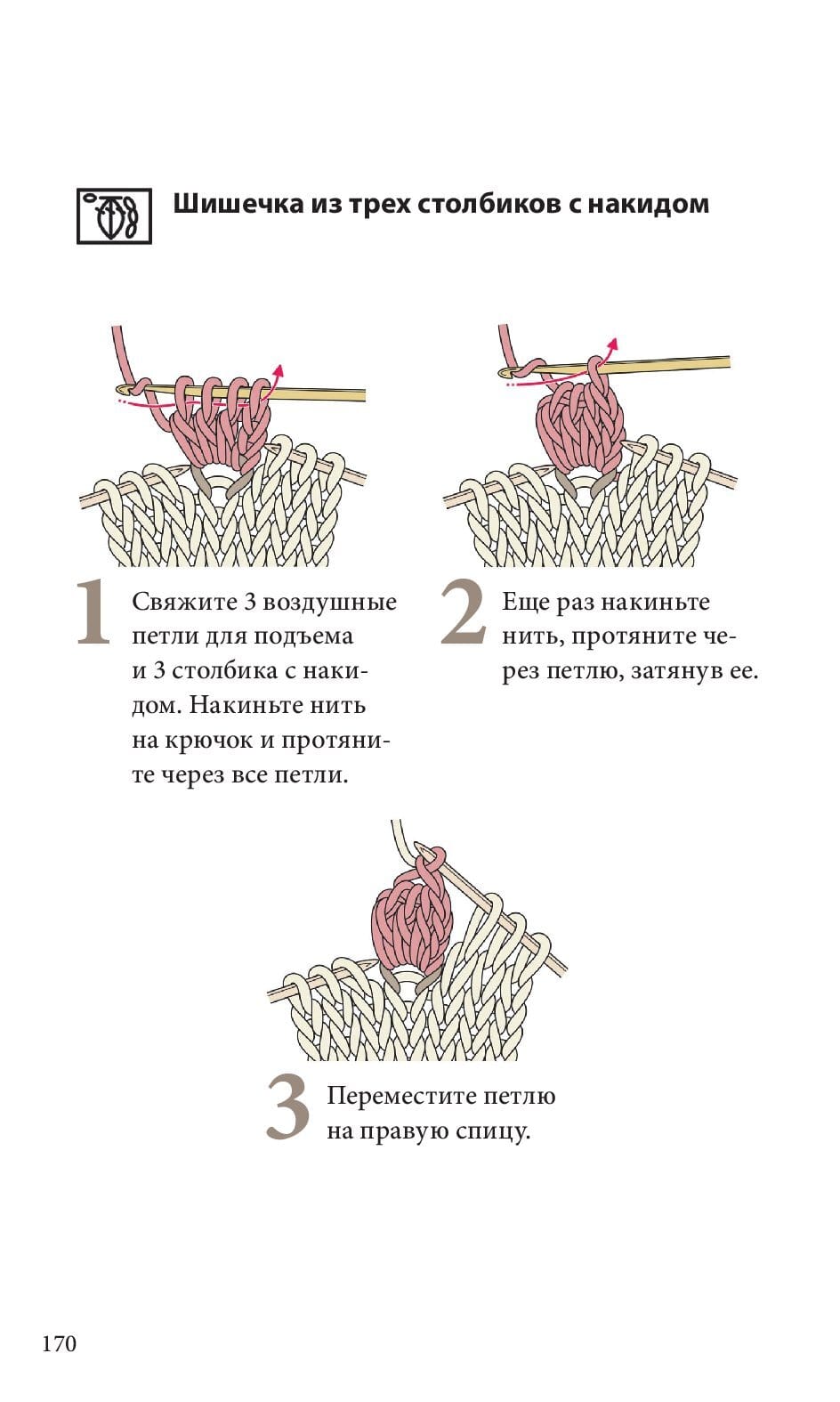 Шишечка из трех столбиков с накидом

1 Свяжите 3 воздушные петли для подъема и 3 столбика с накидом. Накиньте нить на крючок и протяните через все петли.

2 Еще раз накиньте нить, протяните через петлю, затянув ее.

3 Переместите петлю на правую спицу.

170