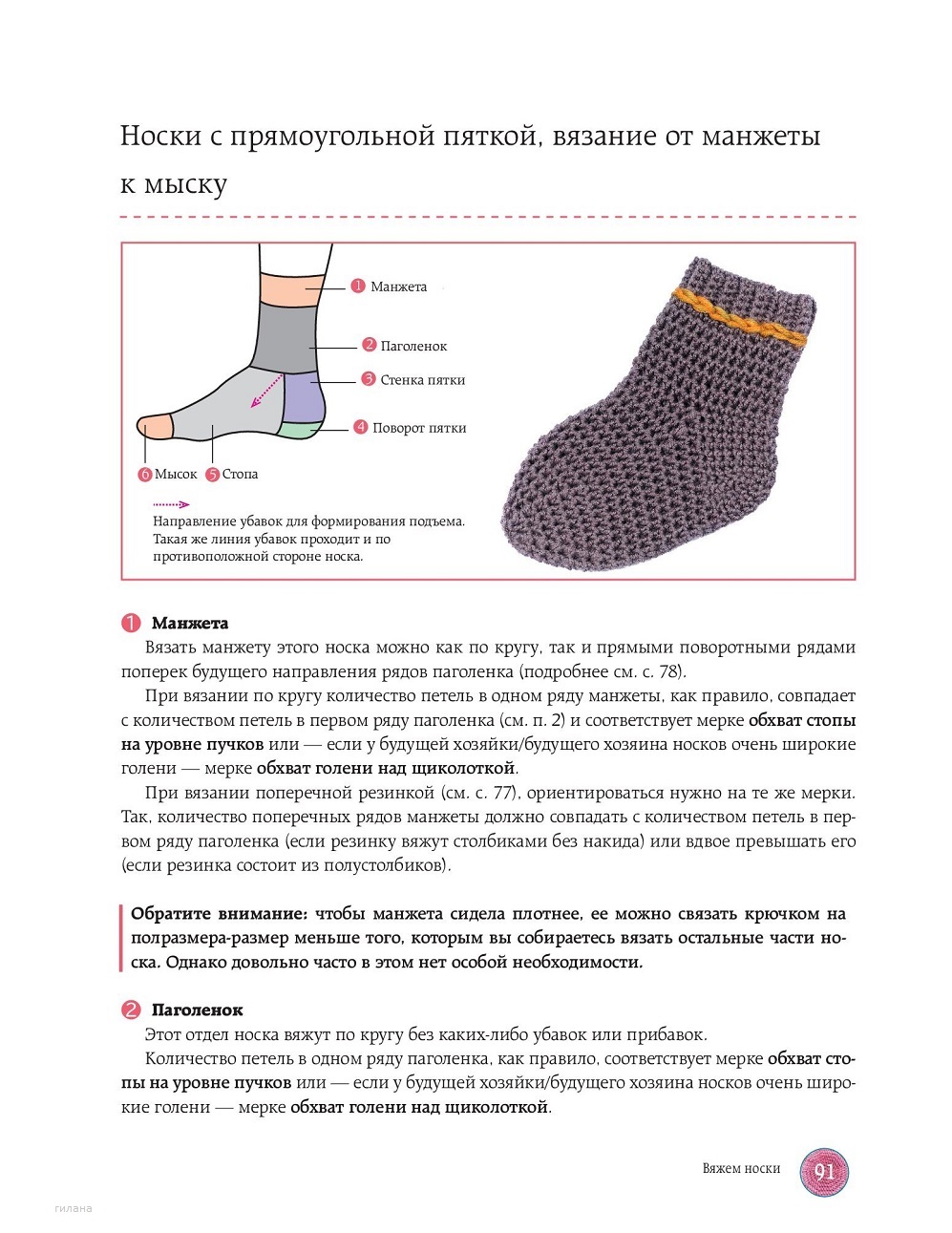 Носки с прямоугольной пяткой, вязание от манжеты к мыску

1 Манжета
2 Паголенок
3 Стенка пятки
4 Поворот пятки
6 Мысок 5 Стопа

Направление убавок для формирования подъема. Такая же линия убавок проходит и по противоположной стороне носка.

1 Манжета
Вязать манжету этого носка можно как по кругу, так и прямыми поворотными рядами поперек будущего направления рядов паголенка (подробнее см. с. 78).

При вязании по кругу количество петель в одном ряду манжеты, как правило, совпадает с количеством петель в первом ряду паголенка (см. п. 2) и соответствует мерке обхват стопы на уровне пучков или — если у будущей хозяйки/будущего хозяина носков очень широкие голени — мерке обхват голени над щиколоткой.

При вязании поперечной резинкой (см. с. 77), ориентироваться нужно на те же мерки. Так, количество поперечных рядов манжеты должно совпадать с количеством петель в первом ряду паголенка (если резинку вяжут столбиками без накида) или вдвое превышать его (если резинка состоит из полустолбиков).

Обратите внимание: чтобы манжета сидела плотнее, ее можно связать крючком на полразмера-размер меньше того, которым вы собираетесь вязать остальные части носка. Однако довольно часто в этом нет особой необходимости.

2 Паголенок
Этот отдел носка вяжут по кругу без каких-либо убавок или прибавок.

Количество петель в одном ряду паголенка, как правило, соответствует мерке обхват стопы на уровне пучков или — если у будущей хозяйки/будущего хозяина носков очень широкие голени — мерке обхват голени над щиколоткой.

Вяжем носки 91

гилана