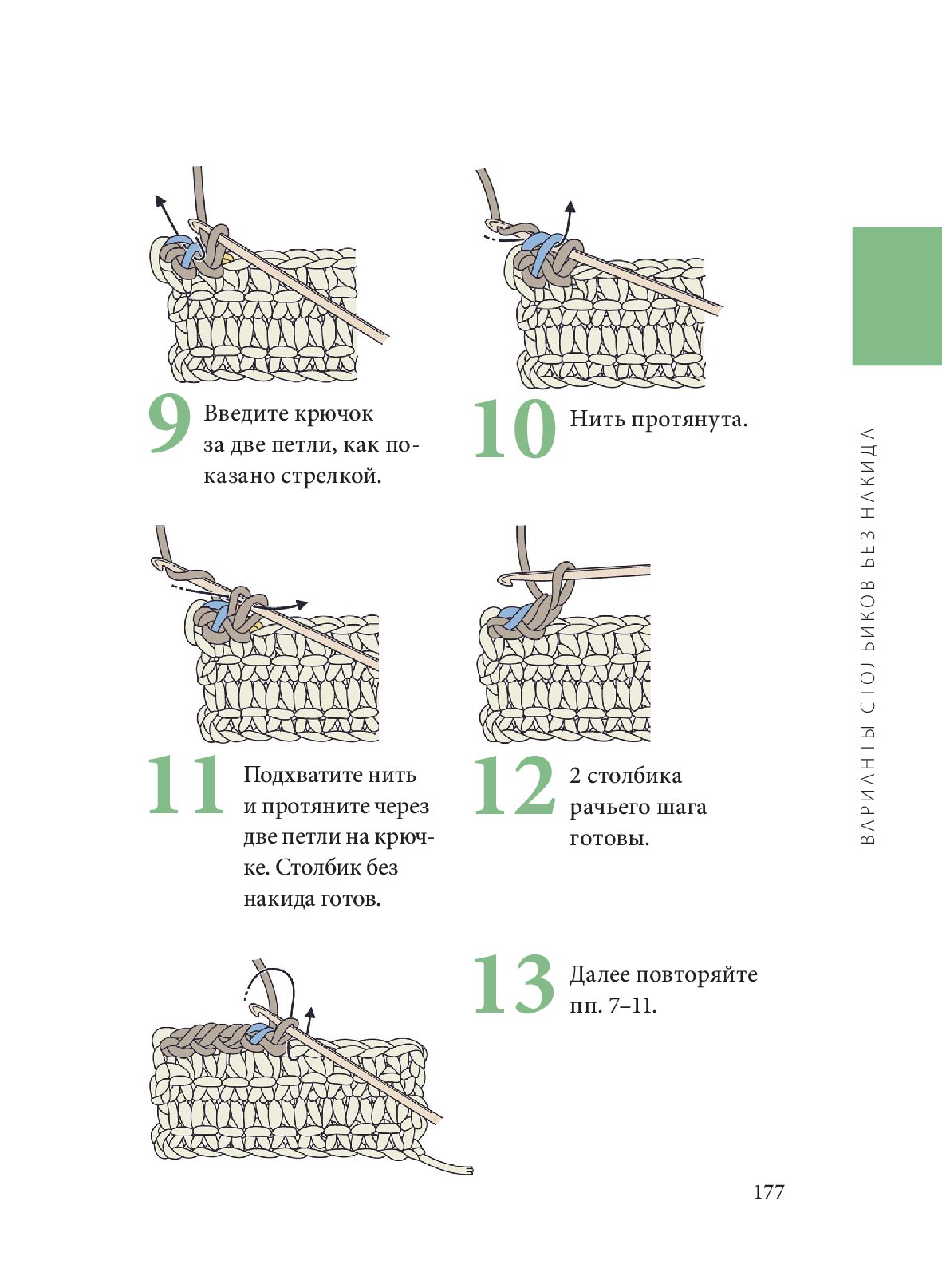 9 Введите крючок за две петли, как показано стрелкой.

10 Нить протянута.

11 Подхватите нить и протяните через две петли на крючке. Столбик без накида готов.

12 2 столбика рачьего шага готовы.

13 Далее повторяйте пп. 7–11.

ВАРИАНТЫ СТОЛБИКОВ БЕЗ НАКИДА

177