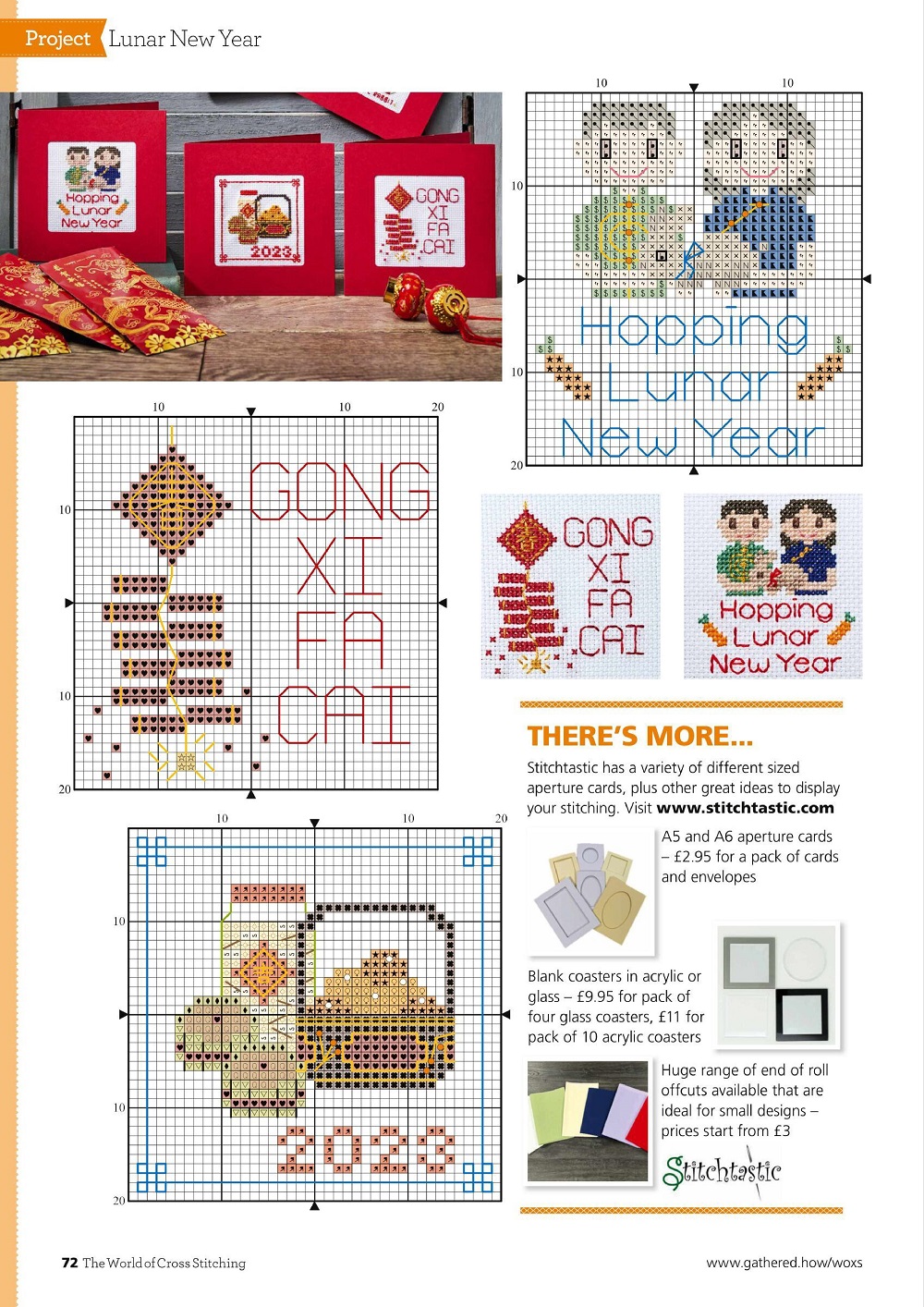 Project Lunar New Year

Hopping Lunar New Year

2023

GONG XI FA CAI

10 10
10
10
20
Hopping Lunar New Year

10 10 20
10
10
20
GONG XI FA CAI

GONG XI FA CAI

Hopping Lunar New Year

10 10 20
10
10
20
2023

THERE'S MORE...

Stitchtastic has a variety of different sized aperture cards, plus other great ideas to display your stitching. Visit www.stitchtastic.com

A5 and A6 aperture cards – £2.95 for a pack of cards and envelopes

Blank coasters in acrylic or glass – £9.95 for pack of four glass coasters, £11 for pack of 10 acrylic coasters

Huge range of end of roll offcuts available that are ideal for small designs – prices start from £3

Stitchtastic

72 The World of Cross Stitching

www.gathered.how/woxs