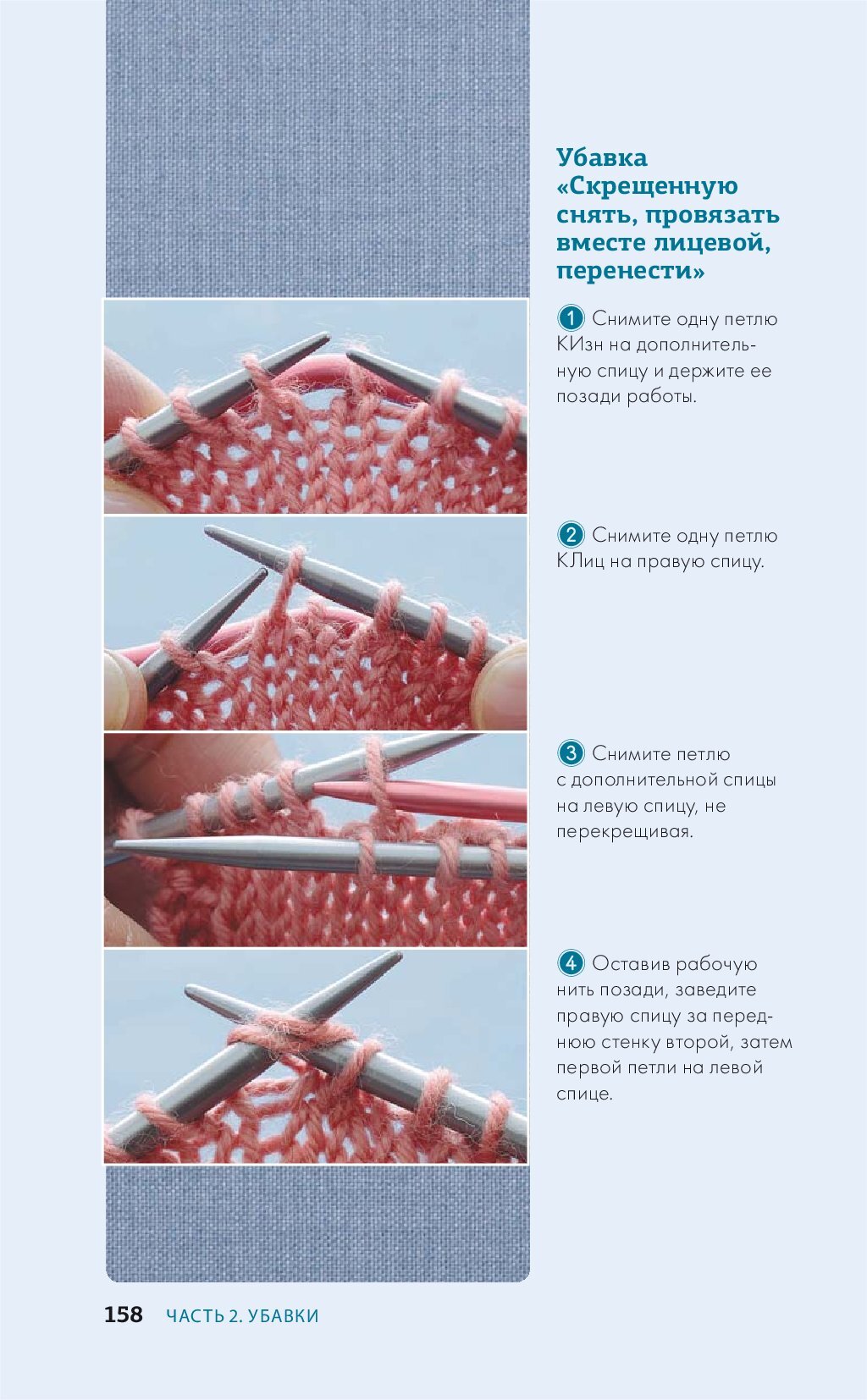 Убавка «Скрещенную снять, провязать вместе лицевой, перенести»

1 Снимите одну петлю КИзн на дополнительную спицу и держите ее позади работы.

2 Снимите одну петлю КЛиц на правую спицу.

3 Снимите петлю с дополнительной спицы на левую спицу, не перекрещивая.

4 Оставив рабочую нить позади, заведите правую спицу за переднюю стенку второй, затем первой петли на левой спице.

158 ЧАСТЬ 2. УБАВКИ