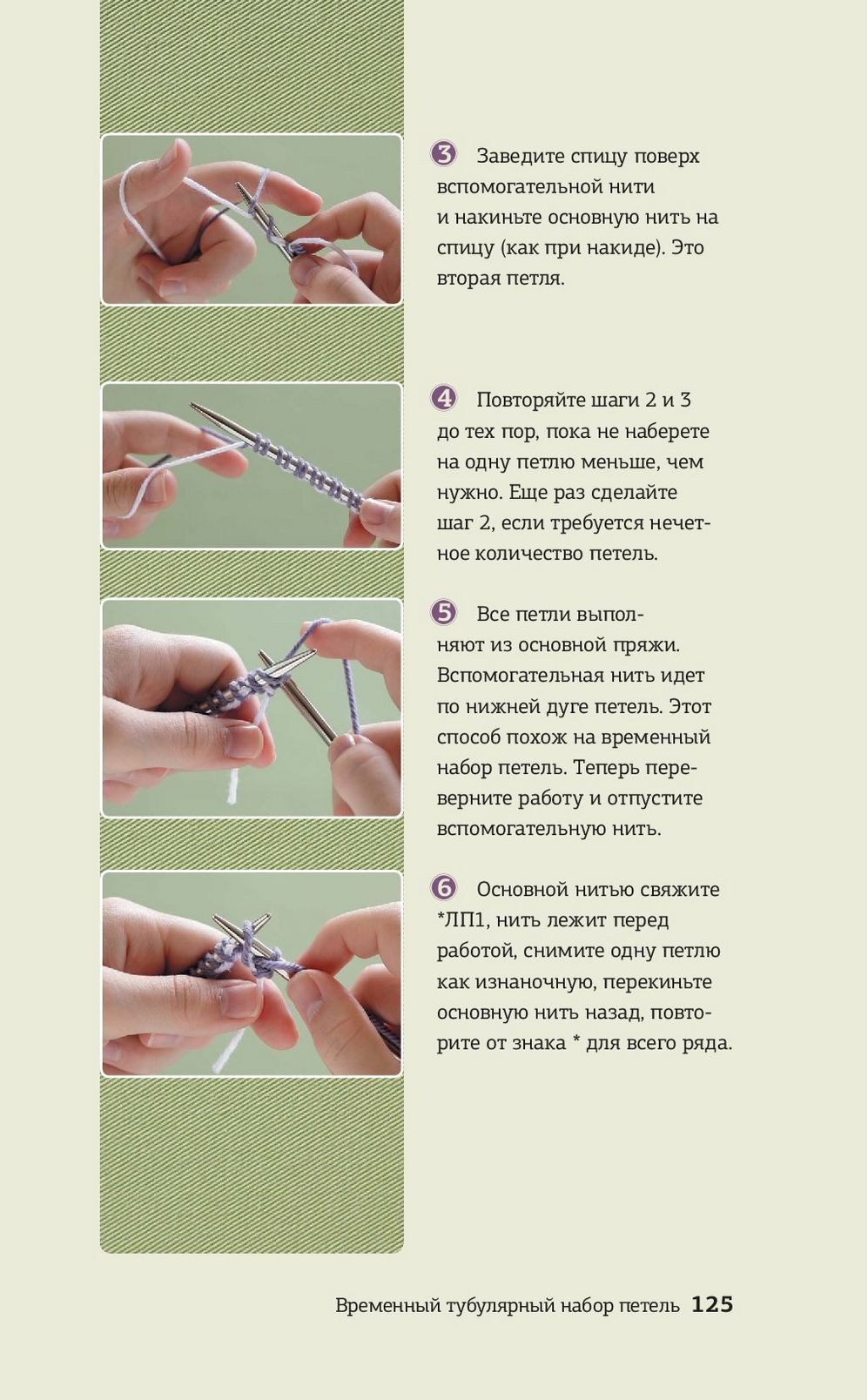 3 Заведите спицу поверх вспомогательной нити и накиньте основную нить на спицу (как при накиде). Это вторая петля.

4 Повторяйте шаги 2 и 3 до тех пор, пока не наберете на одну петлю меньше, чем нужно. Еще раз сделайте шаг 2, если требуется нечетное количество петель.

5 Все петли выполняют из основной пряжи. Вспомогательная нить идет по нижней дуге петель. Этот способ похож на временный набор петель. Теперь переверните работу и отпустите вспомогательную нить.

6 Основной нитью свяжите *ЛП1, нить лежит перед работой, снимите одну петлю как изнаночную, перекиньте основную нить назад, повторите от знака * для всего ряда.

Временный тубулярный набор петель 125