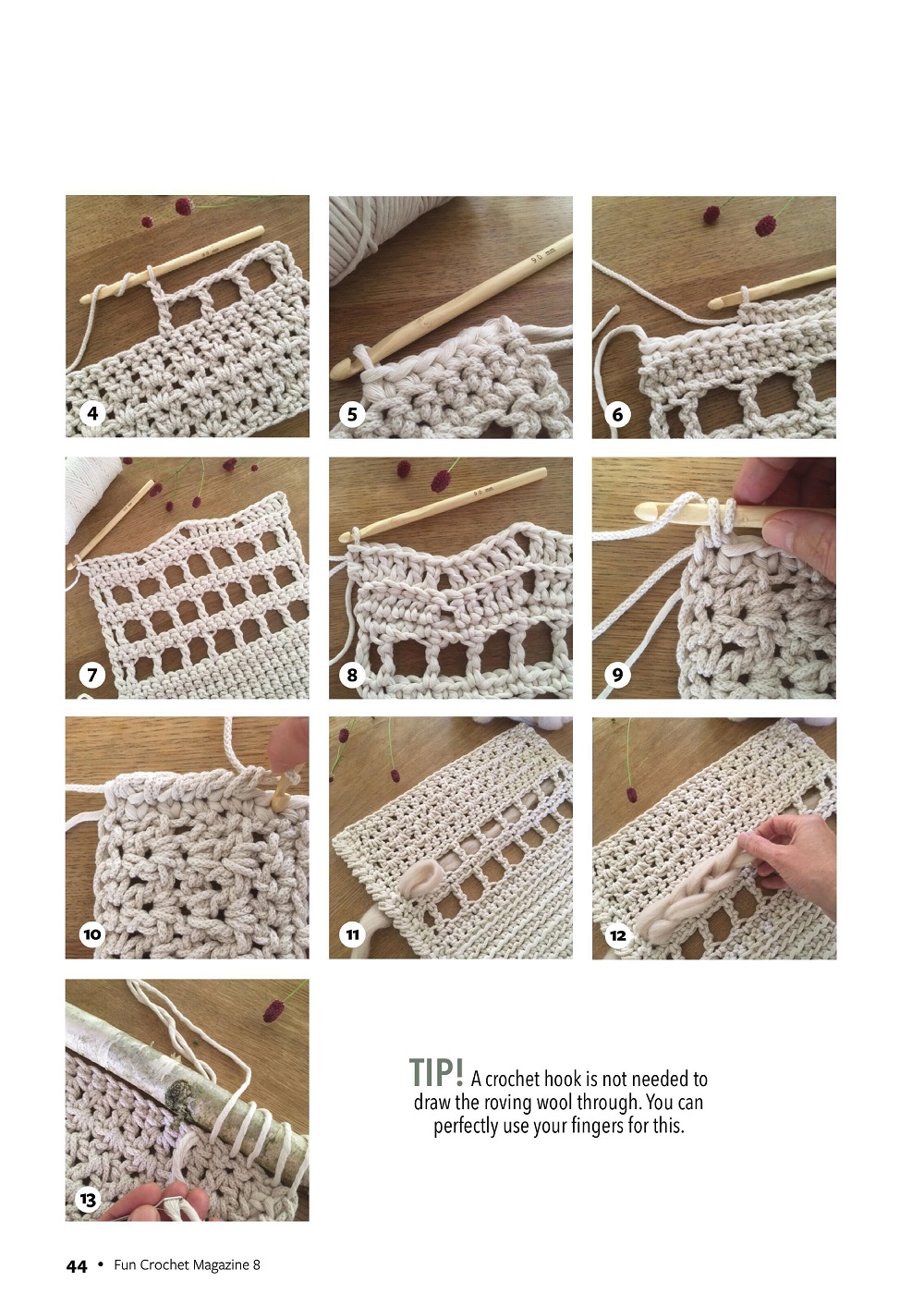 4

5

6

7

8

9

10

11

12

13

TIP! A crochet hook is not needed to draw the roving wool through. You can perfectly use your fingers for this.

44 • Fun Crochet Magazine 8