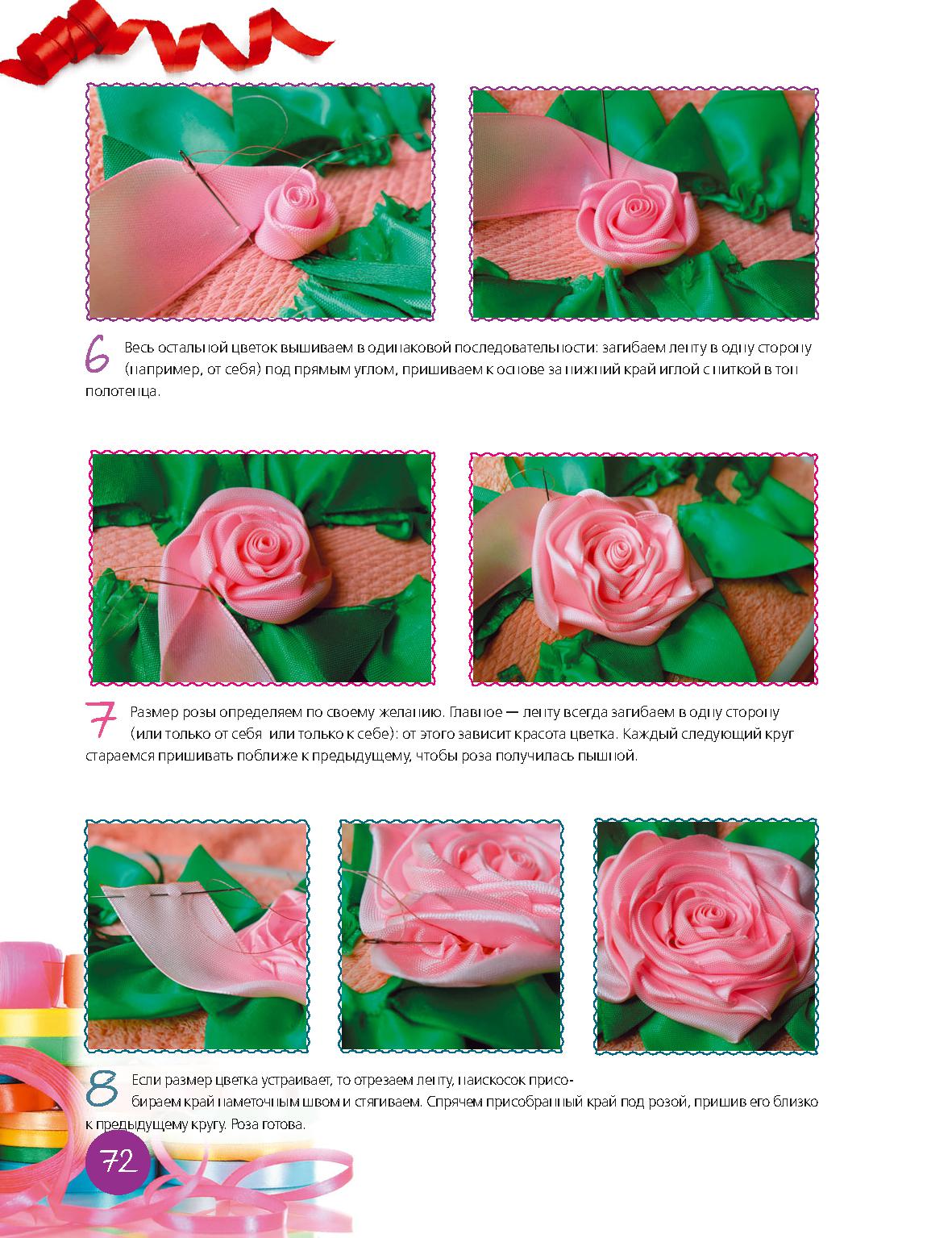 6 Весь остальной цветок вышиваем в одинаковой последовательности: загибаем ленту в одну сторону (например, от себя) под прямым углом, пришиваем к основе за нижний край иглой с ниткой в тон полотенца.

7 Размер розы определяем по своему желанию. Главное — ленту всегда загибаем в одну сторону (или только от себя или только к себе): от этого зависит красота цветка. Каждый следующий круг стараемся пришивать поближе к предыдущему, чтобы роза получилась пышной.

8 Если размер цветка устраивает, то отрезаем ленту, наискосок присобираем край наметочным швом и стягиваем. Спрячем присобранный край под розой, пришив его близко к предыдущему кругу. Роза готова.

72