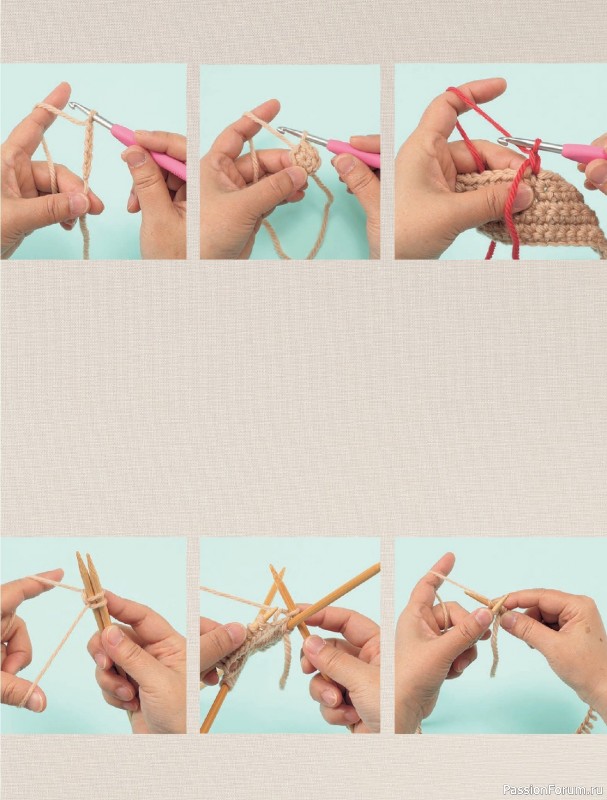 PassionForum.ru