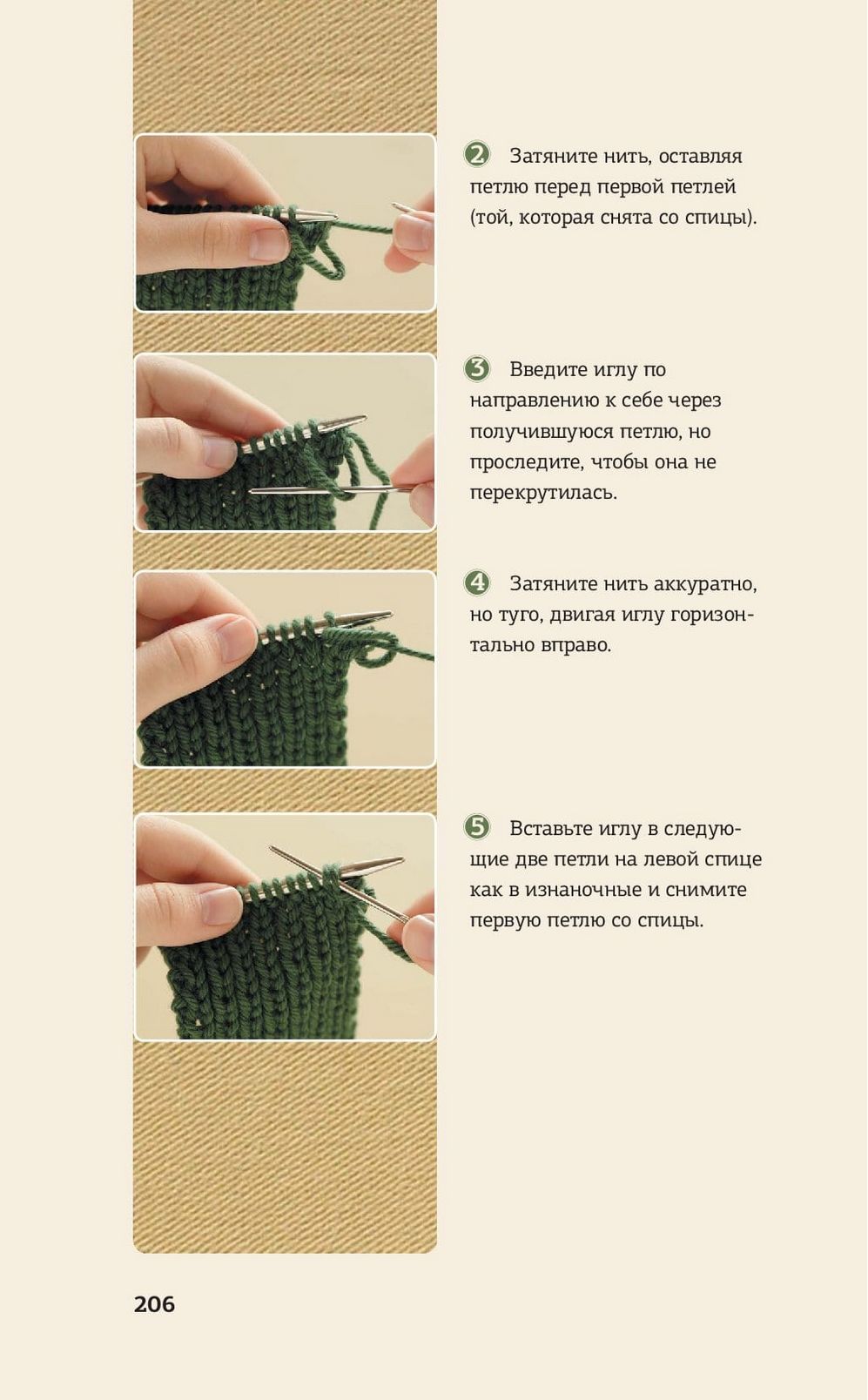 2 Затяните нить, оставляя петлю перед первой петлей (той, которая снята со спицы).

3 Введите иглу по направлению к себе через получившуюся петлю, но проследите, чтобы она не перекрутилась.

4 Затяните нить аккуратно, но туго, двигая иглу горизонтально вправо.

5 Вставьте иглу в следующие две петли на левой спице как в изнаночные и снимите первую петлю со спицы.

206