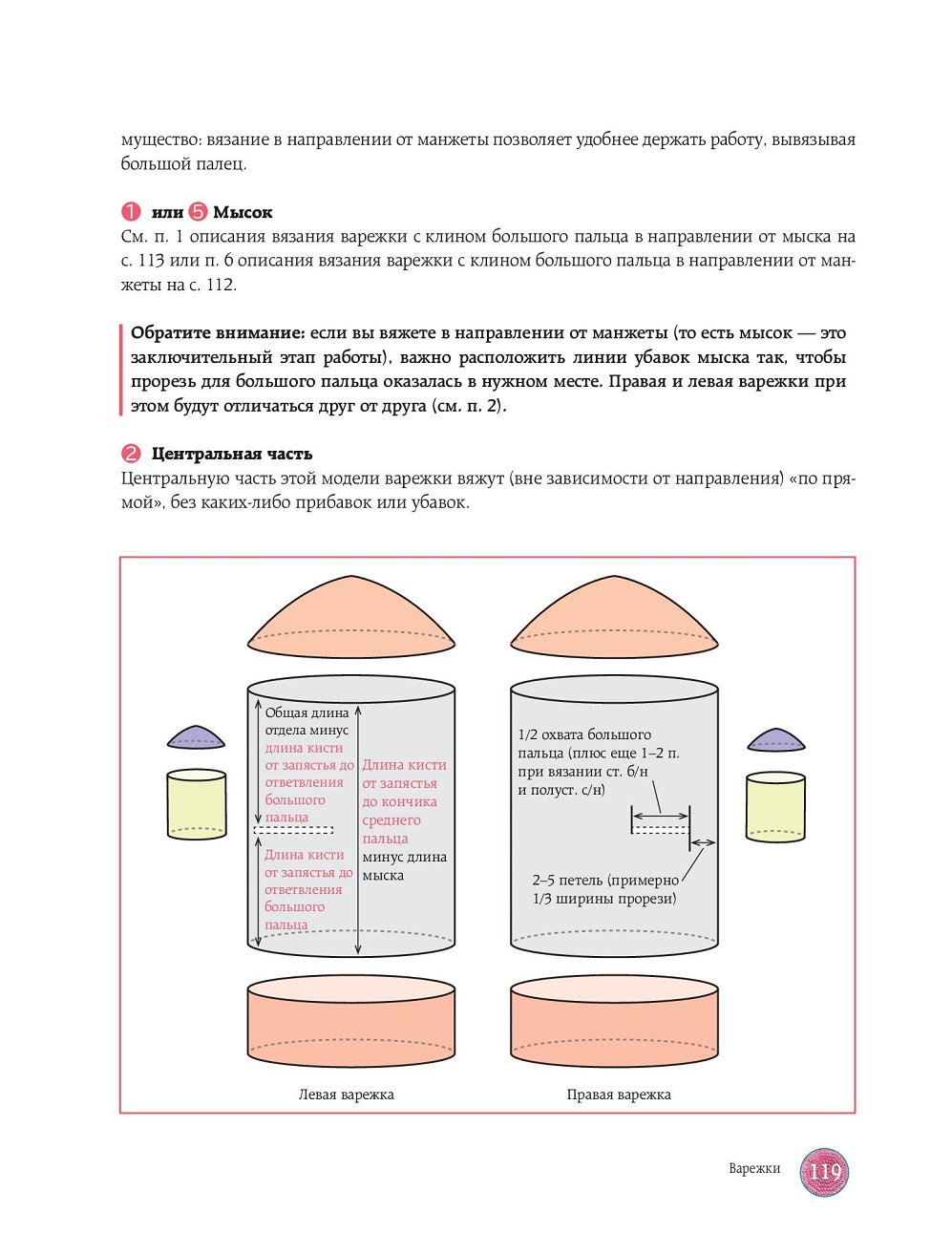 мущество: вязание в направлении от манжеты позволяет удобнее держать работу, вывязывая большой палец.

1 или 5 Мысок
См. п. 1 описания вязания варежки с клином большого пальца в направлении от мыска на с. 113 или п. 6 описания вязания варежки с клином большого пальца в направлении от манжеты на с. 112.

Обратите внимание: если вы вяжете в направлении от манжеты (то есть мысок — это заключительный этап работы), важно расположить линии убавок мыска так, чтобы прорезь для большого пальца оказалась в нужном месте. Правая и левая варежки при этом будут отличаться друг от друга (см. п. 2).

2 Центральная часть
Центральную часть этой модели варежки вяжут (вне зависимости от направления) «по прямой», без каких-либо прибавок или убавок.

Общая длина отдела минус длина кисти от запястья до ответвления большого пальца

Длина кисти от запястья до ответвления большого пальца

Длина кисти от запястья до кончика среднего пальца минус длина мыска

1/2 охвата большого пальца (плюс еще 1–2 п. при вязании ст. б/н и полуст. с/н)

2–5 петель (примерно 1/3 ширины прорези)

Левая варежка

Правая варежка

Варежки 119