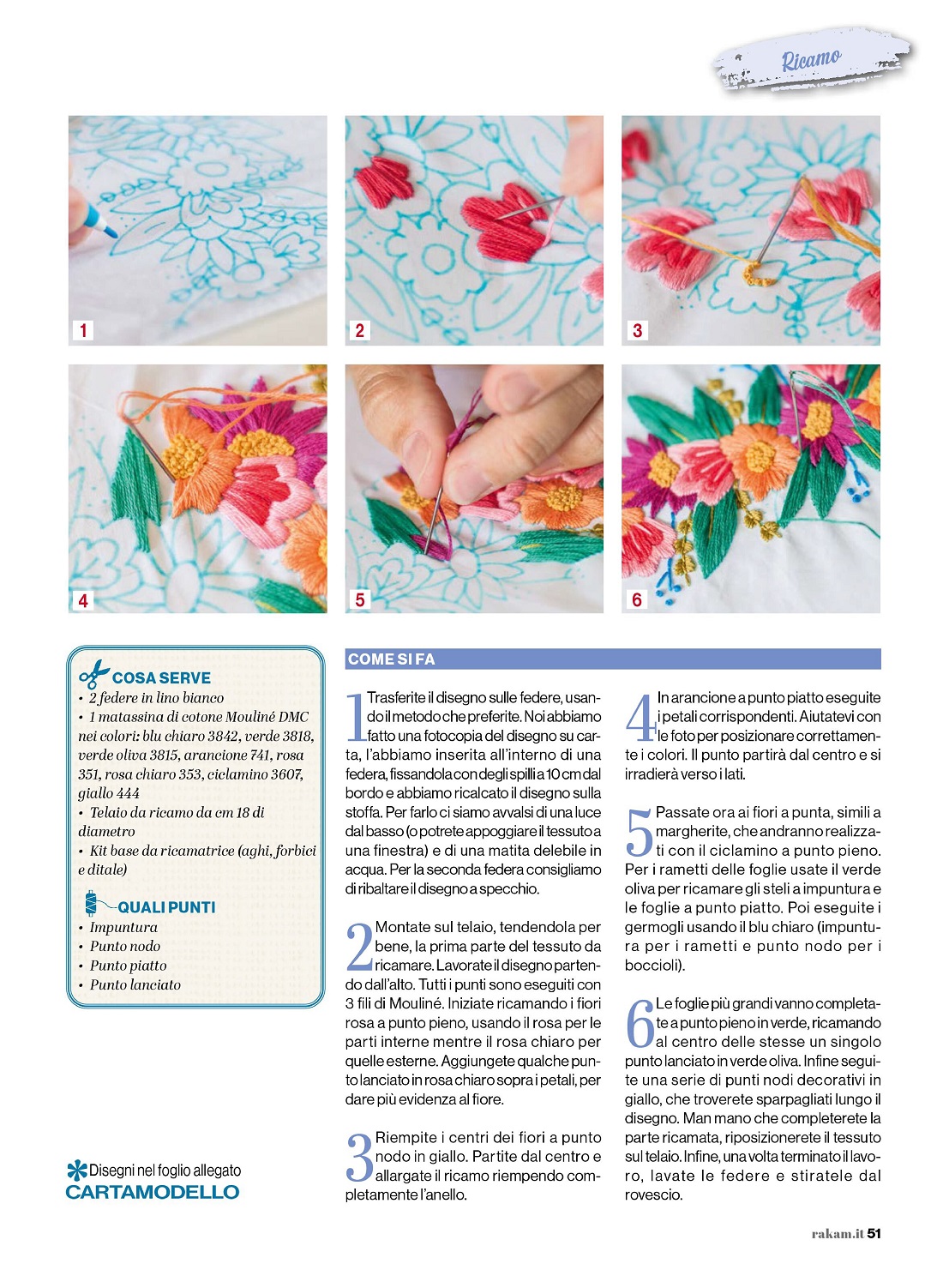 Ricamo

1

2

3

4

5

6

COSA SERVE

• 2 federe in lino bianco
• 1 matassina di cotone Mouliné DMC nei colori: blu chiaro 3842, verde 3818, verde oliva 3815, arancione 741, rosa 351, rosa chiaro 353, ciclamino 3607, giallo 444
• Telaio da ricamo da cm 18 di diametro
• Kit base da ricamatrice (aghi, forbici e ditale)

QUALI PUNTI

• Impuntura
• Punto nodo
• Punto piatto
• Punto lanciato

Disegni nel foglio allegato
CARTAMODELLO

COME SI FA

1 Trasferite il disegno sulle federe, usando il metodo che preferite. Noi abbiamo fatto una fotocopia del disegno su carta, l'abbiamo inserita all'interno di una federa, fissandola con degli spilli a 10 cm dal bordo e abbiamo ricalcato il disegno sulla stoffa. Per farlo ci siamo avvalsi di una luce dal basso (o potrete appoggiare il tessuto a una finestra) e di una matita delebile in acqua. Per la seconda federa consigliamo di ribaltare il disegno a specchio.

2 Montate sul telaio, tendendola per bene, la prima parte del tessuto da ricamare. Lavorate il disegno partendo dall'alto. Tutti i punti sono eseguiti con 3 fili di Mouliné. Iniziate ricamando i fiori rosa a punto pieno, usando il rosa per le parti interne mentre il rosa chiaro per quelle esterne. Aggiungete qualche punto lanciato in rosa chiaro sopra i petali, per dare più evidenza al fiore.

3 Riempite i centri dei fiori a punto nodo in giallo. Partite dal centro e allargate il ricamo riempendo completamente l'anello.

4 In arancione a punto piatto eseguite i petali corrispondenti. Aiutatevi con le foto per posizionare correttamente i colori. Il punto partirà dal centro e si irradierà verso i lati.

5 Passate ora ai fiori a punta, simili a margherite, che andranno realizzati con il ciclamino a punto pieno. Per i rametti delle foglie usate il verde oliva per ricamare gli steli a impuntura e le foglie a punto piatto. Poi eseguite i germogli usando il blu chiaro (impuntura per i rametti e punto nodo per i boccioli).

6 Le foglie più grandi vanno completate a punto pieno in verde, ricamando al centro delle stesse un singolo punto lanciato in verde oliva. Infine seguite una serie di punti nodi decorativi in giallo, che troverete sparpagliati lungo il disegno. Man mano che completerete la parte ricamata, riposizionerete il tessuto sul telaio. Infine, una volta terminato il lavoro, lavate le federe e stiratele dal rovescio.

rakam.it 51