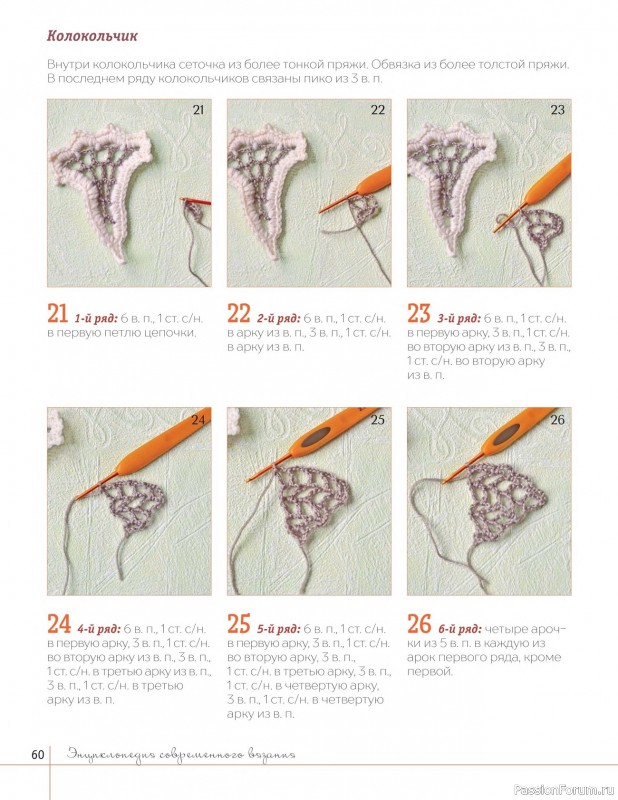 Колокольчик

Внутри колокольчика сеточка из более тонкой пряжи. Обвязка из более толстой пряжи. В последнем ряду колокольчиков связаны пико из 3 в. п.

21

22

23

21 1-й ряд: 6 в. п., 1 ст. с/н. в первую петлю цепочки.

22 2-й ряд: 6 в. п., 1 ст. с/н. в арку из в. п., 3 в. п., 1 ст. с/н. в арку из в. п.

23 3-й ряд: 6 в. п., 1 ст. с/н. в первую арку, 3 в. п., 1 ст. с/н. во вторую арку из в. п., 3 в. п., 1 ст. с/н. во вторую арку из в. п.

24

25

26

24 4-й ряд: 6 в. п., 1 ст. с/н. в первую арку, 3 в. п., 1 ст. с/н. во вторую арку из в. п., 3 в. п., 1 ст. с/н. в третью арку из в. п., 3 в. п., 1 ст. с/н. в третью арку из в. п.

25 5-й ряд: 6 в. п., 1 ст. с/н. в первую арку, 3 в. п., 1 ст. с/н. во вторую арку, 3 в. п., 1 ст. с/н. в третью арку, 3 в. п., 1 ст. с/н. в четвертую арку, 3 в. п., 1 ст. с/н. в четвертую арку из в. п.

26 6-й ряд: четыре арочки из 5 в. п. в каждую из арок первого ряда, кроме первой.

60 Энциклопедия современного вязания

PassionForum.ru