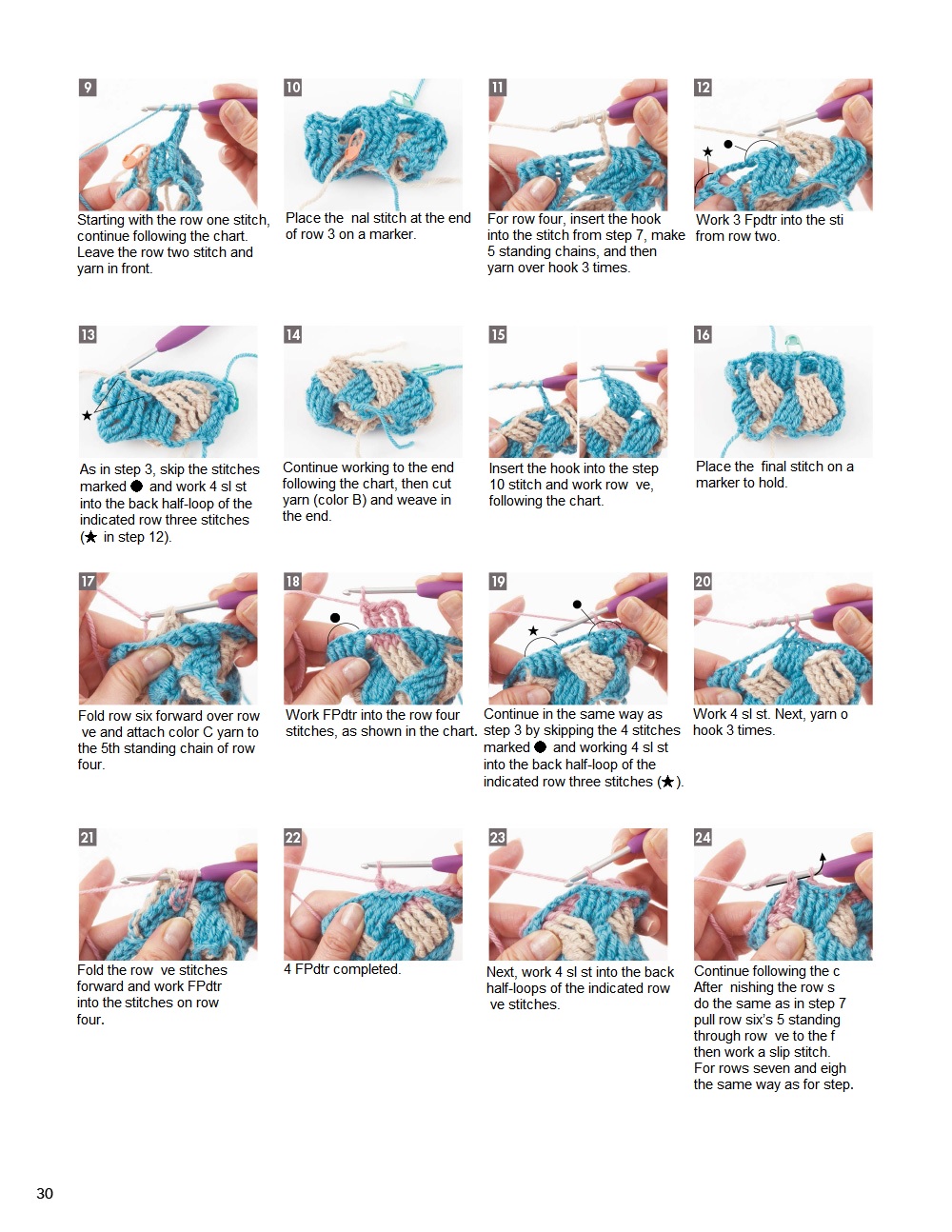 9

Starting with the row one stitch, continue following the chart. Leave the row two stitch and yarn in front.

10

Place the nal stitch at the end of row 3 on a marker.

11

For row four, insert the hook into the stitch from step 7, make 5 standing chains, and then yarn over hook 3 times.

12

Work 3 Fpdtr into the sti from row two.

13

As in step 3, skip the stitches marked ● and work 4 sl st into the back half-loop of the indicated row three stitches (★ in step 12).

14

Continue working to the end following the chart, then cut yarn (color B) and weave in the end.

15

Insert the hook into the step 10 stitch and work row ve, following the chart.

16

Place the final stitch on a marker to hold.

17

Fold row six forward over row ve and attach color C yarn to the 5th standing chain of row four.

18

Work FPdtr into the row four stitches, as shown in the chart.

19

Continue in the same way as step 3 by skipping the 4 stitches marked ● and working 4 sl st into the back half-loop of the indicated row three stitches (★).

20

Work 4 sl st. Next, yarn o hook 3 times.

21

Fold the row ve stitches forward and work FPdtr into the stitches on row four.

22

4 FPdtr completed.

23

Next, work 4 sl st into the back half-loops of the indicated row ve stitches.

24

Continue following the c After nishing the row s do the same as in step 7 pull row six's 5 standing through row ve to the f then work a slip stitch. For rows seven and eigh the same way as for step.

30